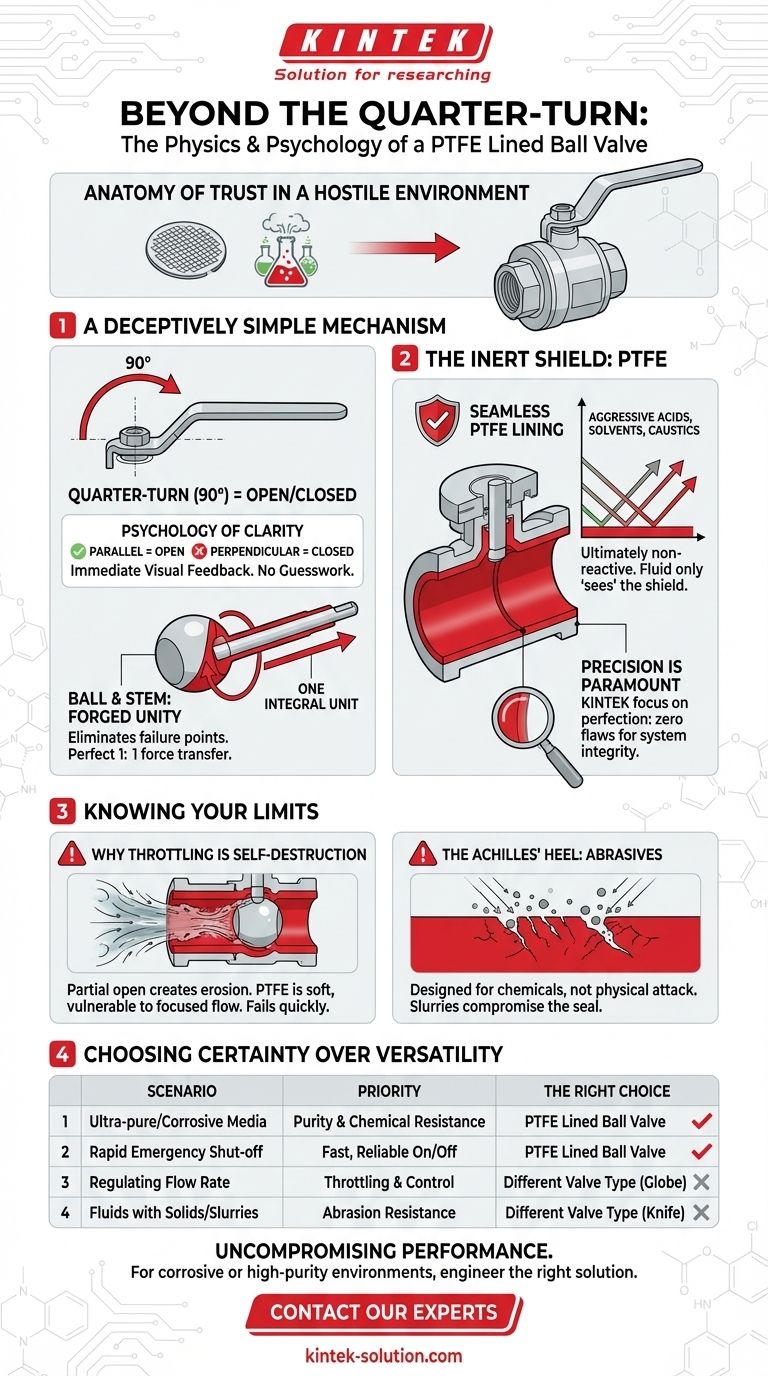 KINTEK
Solution for researching

BEYOND THE QUARTER-TURN:
The Physics & Psychology of a PTFE Lined Ball Valve

ANATOMY OF TRUST IN A HOSTILE ENVIRONMENT

1 A DECEPTIVELY SIMPLE MECHANISM

90°

QUARTER-TURN (90°) = OPEN/CLOSED

PSYCHOLOGY OF CLARITY
PARALLEL = OPEN PERPENDICULAR = CLOSED
Immediate Visual Feedback. No Guesswork.

BALL & STEM: FORGED UNITY
Eliminates failure points. Perfect 1: 1 force transfer.

ONE INTEGRAL UNIT

2 THE INERT SHIELD: PTFE

SEAMLESS PTFE LINING

AGGRESSIVE ACIDS, SOLVENTS, CAUSTICS

Ultimately non-reactive. Fluid only 'sees' the shield.

PRECISION IS PARAMOUNT
KINTEK focus on perfection: zero flaws for system integrity.

3 KNOWING YOUR LIMITS

WHY THROTTLING IS SELF-DESTRUCTION

Partial open creates erosion. PTFE is soft, vulnerable to focused flow. Fails quickly.

THE ACHILLES' HEEL: ABRASIVES

Designed for chemicals, not physical attack. Slurries compromise the seal.

4 CHOOSING CERTAINTY OVER VERSATILITY

| | SCENARIO | PRIORITY | THE RIGHT CHOICE |
|---|---|---|---|
| 1 | Ultra-pure/Corrosive Media | Purity & Chemical Resistance | PTFE Lined Ball Valve ✓ |
| 2 | Rapid Emergency Shut-off | Fast, Reliable On/Off | PTFE Lined Ball Valve ✓ |
| 3 | Regulating Flow Rate | Throttling & Control | Different Valve Type (Globe) ✗ |
| 4 | Fluids with Solids/Slurries | Abrasion Resistance | Different Valve Type (Knife) ✗ |

UNCOMPROMISING PERFORMANCE.
For corrosive or high-purity environments, engineer the right solution.

CONTACT OUR EXPERTS

kintek-solution.com