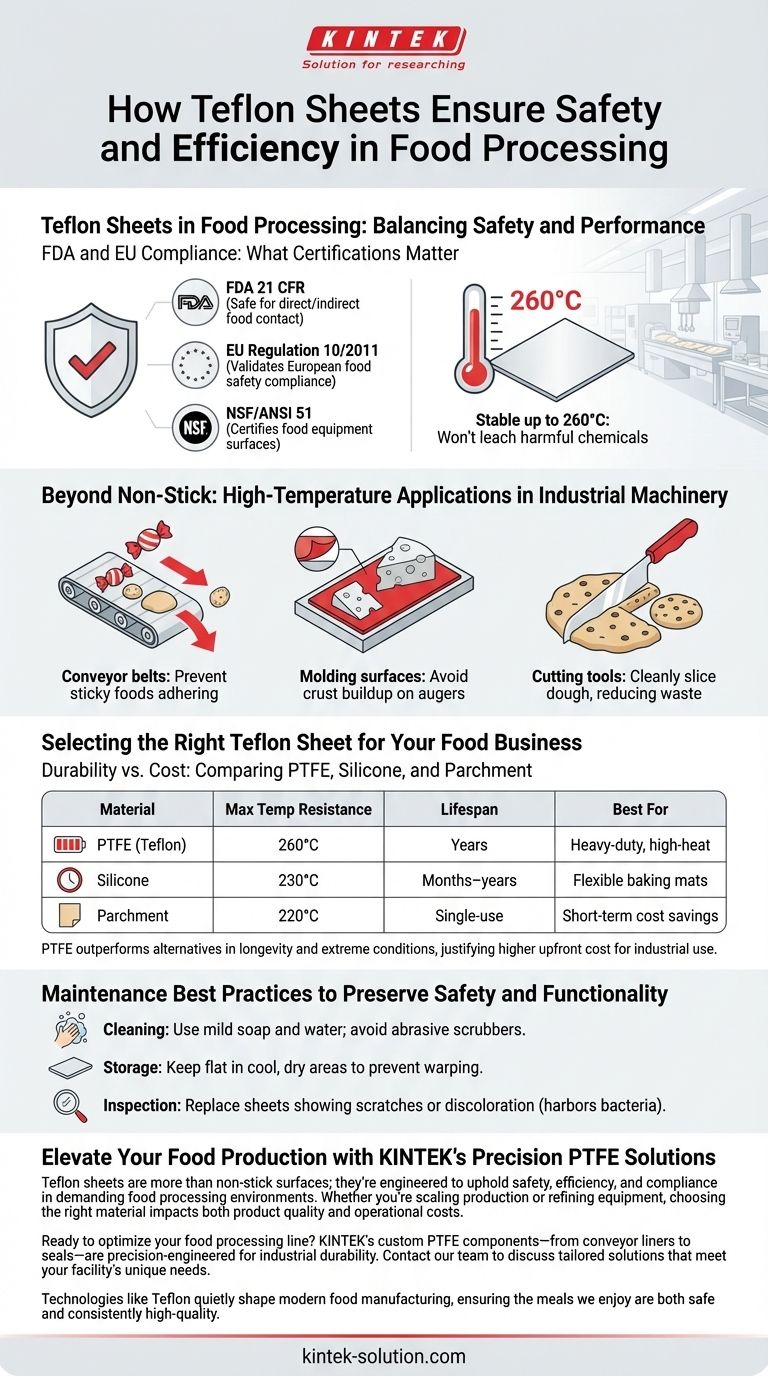 KINTEK
Solution for researching

How Teflon Sheets Ensure Safety and Efficiency in Food Processing

Teflon Sheets in Food Processing: Balancing Safety and Performance

FDA and EU Compliance: What Certifications Matter

FDA

FDA 21 CFR
(Safe for direct/indirect food contact)

EU Regulation 10/2011
(Validates European food safety compliance)

NSF

NSF/ANSI 51
(Certifies food equipment surfaces)

260°C

Stable up to 260°C:
Won't leach harmful chemicals

Beyond Non-Stick: High-Temperature Applications in Industrial Machinery

Conveyor belts: Prevent sticky foods adhering

Molding surfaces: Avoid crust buildup on augers

Cutting tools: Cleanly slice dough, reducing waste

Selecting the Right Teflon Sheet for Your Food Business

Durability vs. Cost: Comparing PTFE, Silicone, and Parchment

| Material | Max Temp Resistance | Lifespan | Best For |
|---|---|---|---|
| PTFE (Teflon) | 260°C | Years | Heavy-duty, high-heat |
| Silicone | 230°C | Months–years | Flexible baking mats |
| Parchment | 220°C | Single-use | Short-term cost savings |

PTFE outperforms alternatives in longevity and extreme conditions, justifying higher upfront cost for industrial use.

Maintenance Best Practices to Preserve Safety and Functionality

Cleaning: Use mild soap and water; avoid abrasive scrubbers.

Storage: Keep flat in cool, dry areas to prevent warping.

Inspection: Replace sheets showing scratches or discoloration (harbors bacteria).

Elevate Your Food Production with KINTEK's Precision PTFE Solutions

Teflon sheets are more than non-stick surfaces; they're engineered to uphold safety, efficiency, and compliance in demanding food processing environments. Whether you're scaling production or refining equipment, choosing the right material impacts both product quality and operational costs.

Ready to optimize your food processing line? KINTEK's custom PTFE components—from conveyor liners to seals—are precision-engineered for industrial durability. Contact our team to discuss tailored solutions that meet your facility's unique needs.

Technologies like Teflon quietly shape modern food manufacturing, ensuring the meals we enjoy are both safe and consistently high-quality.

kintek-solution.com