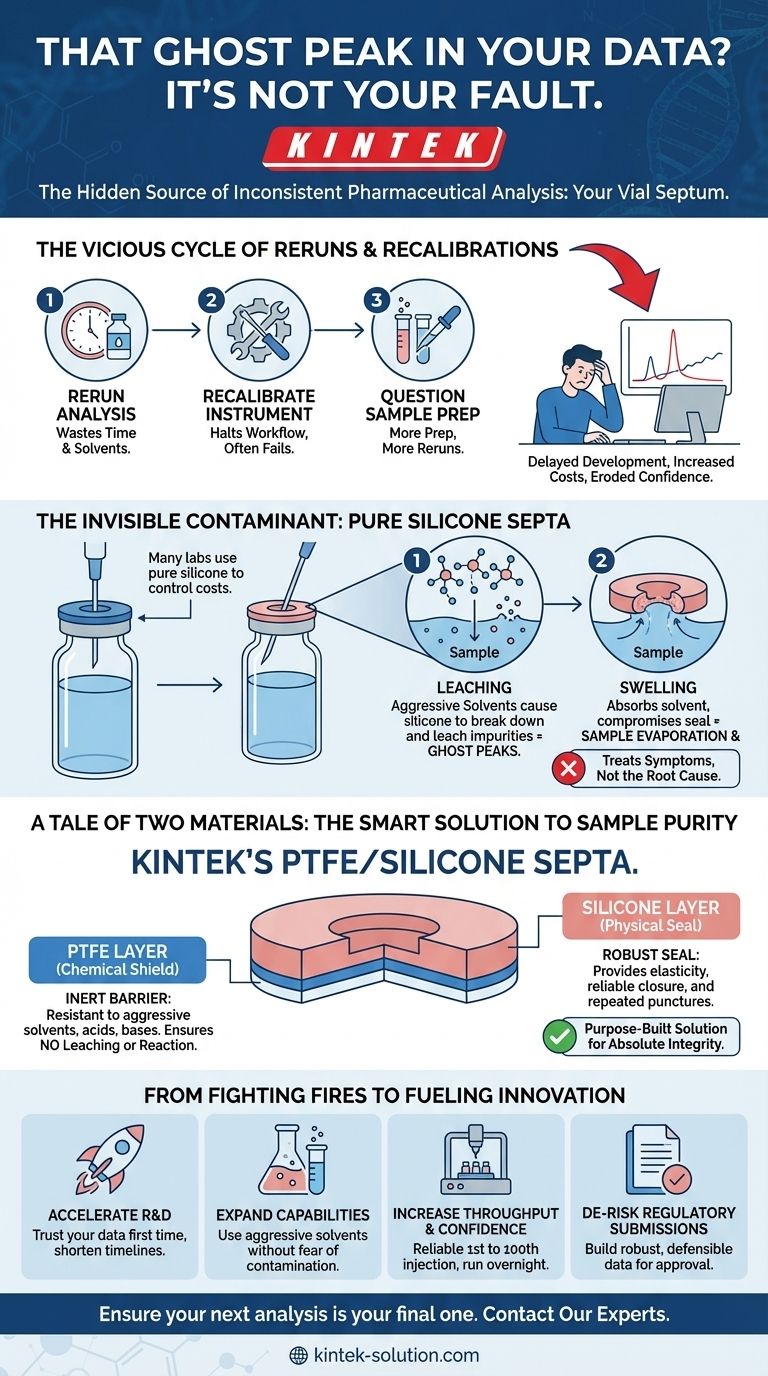 THAT GHOST PEAK IN YOUR DATA? IT'S NOT YOUR FAULT.

KINTEK

The Hidden Source of Inconsistent Pharmaceutical Analysis: Your Vial Septum.

THE VICIOUS CYCLE OF RERUNS & RECALIBRATIONS

1
RERUN ANALYSIS
Wastes Time & Solvents.

2
RECALIBRATE INSTRUMENT
Halts Workflow, Often Fails.

3
QUESTION SAMPLE PREP
More Prep, More Reruns.

Delayed Development, Increased Costs, Eroded Confidence.

THE INVISIBLE CONTAMINANT: PURE SILICONE SEPTA

Many labs use pure silicone to control costs.

1
Sample
LEACHING
Aggressive Solvents cause silicone to break down and leach impurities = GHOST PEAKS.

2
Sample
SWELLING
Absorbs solvent, compromises seal = SAMPLE EVAPORATION &

Treats Symptoms, Not the Root Cause.

A TALE OF TWO MATERIALS: THE SMART SOLUTION TO SAMPLE PURITY

KINTEK'S PTFE/SILICONE SEPTA.

PTFE LAYER
(Chemical Shield)
INERT BARRIER:
Resistant to aggressive solvents, acids, bases. Ensures NO Leaching or Reaction.

SILICONE LAYER
(Physical Seal)
ROBUST SEAL:
Provides elasticity, reliable closure, and repeated punctures.

Purpose-Built Solution for Absolute Integrity.

FROM FIGHTING FIRES TO FUELING INNOVATION

ACCELERATE R&D
Trust your data first time, shorten timelines.

EXPAND CAPABILITIES
Use aggressive solvents without fear of contamination.

INCREASE THROUGHPUT & CONFIDENCE
Reliable 1st to 100th injection, run overnight.

DE-RISK REGULATORY SUBMISSIONS
Build robust, defensible data for approval.

Ensure your next analysis is your final one. Contact Our Experts.

kintek-solution.com