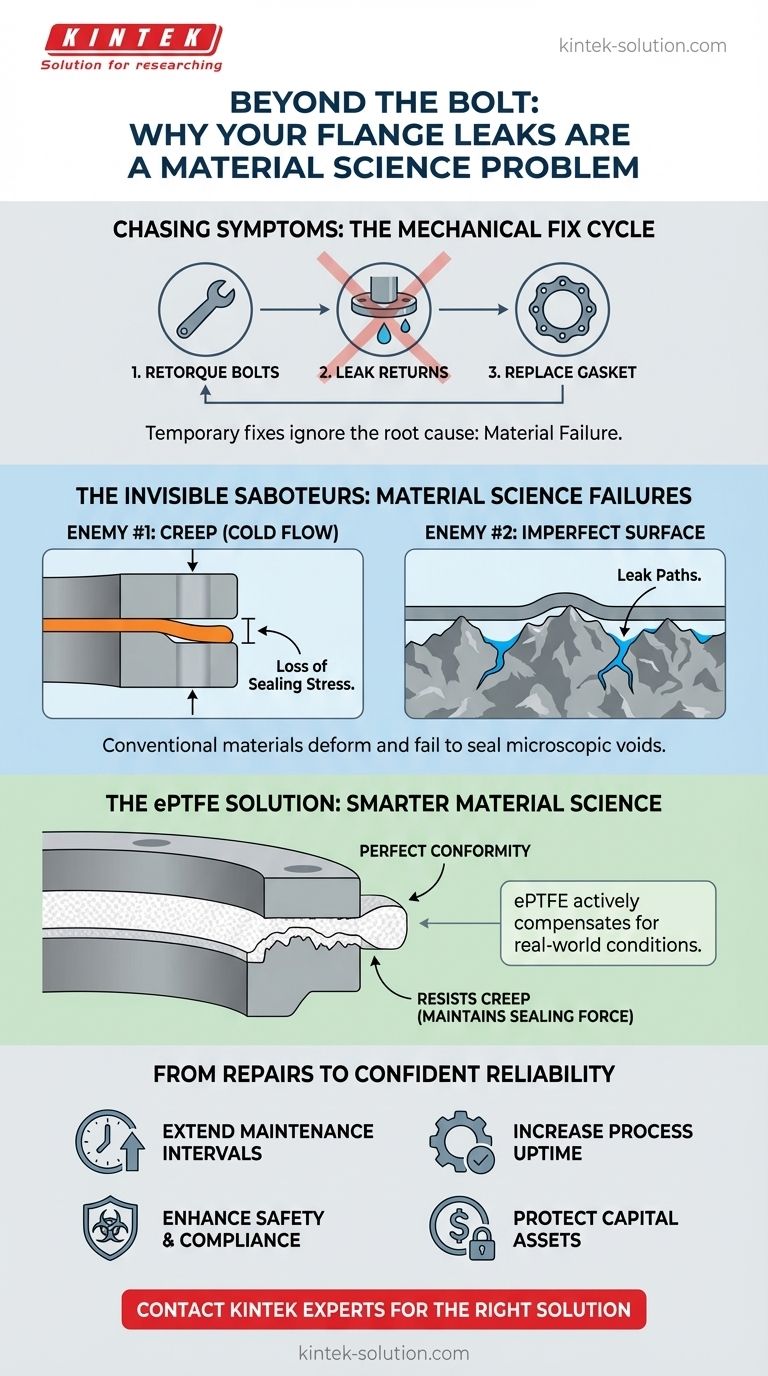 KINTEK
Solution for researching

kintek-solution.com

BEYOND THE BOLT: WHY YOUR FLANGE LEAKS ARE A MATERIAL SCIENCE PROBLEM

CHASING SYMPTOMS: THE MECHANICAL FIX CYCLE

1. RETORQUE BOLTS
2. LEAK RETURNS
3. REPLACE GASKET

Temporary fixes ignore the root cause: Material Failure.

THE INVISIBLE SABOTEURS: MATERIAL SCIENCE FAILURES

ENEMY #1: CREEP (COLD FLOW)

Loss of Sealing Stress.

ENEMY #2: IMPERFECT SURFACE

Leak Paths.

Conventional materials deform and fail to seal microscopic voids.

THE ePTFE SOLUTION: SMARTER MATERIAL SCIENCE

PERFECT CONFORMITY

ePTFE actively compensates for real-world conditions.

RESISTS CREEP (MAINTAINS SEALING FORCE)

FROM REPAIRS TO CONFIDENT RELIABILITY

EXTEND MAINTENANCE INTERVALS

INCREASE PROCESS UPTIME

ENHANCE SAFETY & COMPLIANCE

PROTECT CAPITAL ASSETS

CONTACT KINTEK EXPERTS FOR THE RIGHT SOLUTION

kintek-solution.com