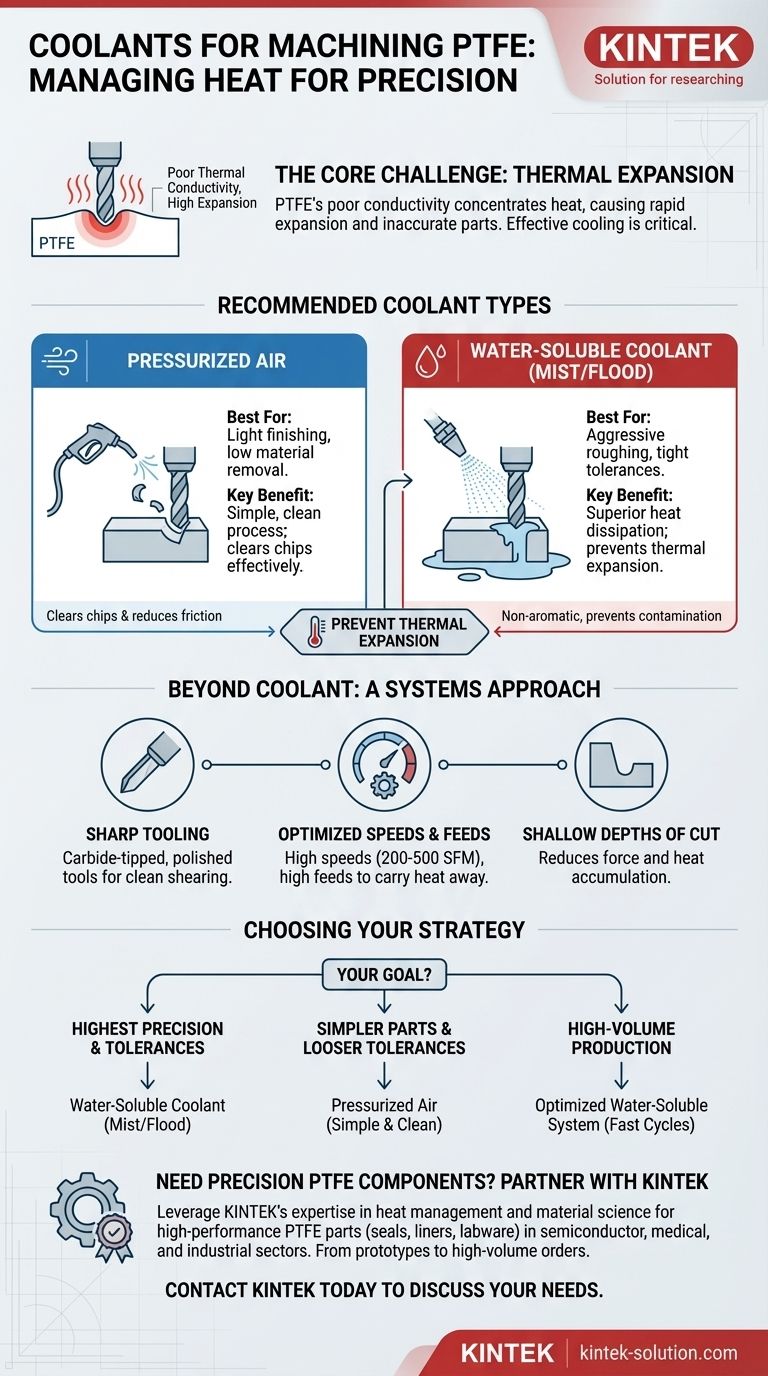 COOLANTS FOR MACHINING PTFE: MANAGING HEAT FOR PRECISION

KINTEK
Solution for researching

Poor Thermal Conductivity, High Expansion

PTFE

THE CORE CHALLENGE: THERMAL EXPANSION

PTFE's poor conductivity concentrates heat, causing rapid expansion and inaccurate parts. Effective cooling is critical.

RECOMMENDED COOLANT TYPES

PRESSURIZED AIR

Best For:
Light finishing, low material removal.

Key Benefit:
Simple, clean process; clears chips effectively.

Clears chips & reduces friction

WATER-SOLUBLE COOLANT (MIST/FLOOD)

Best For:
Aggressive roughing, tight tolerances.

Key Benefit:
Superior heat dissipation; prevents thermal expansion.

Non-aromatic, prevents contamination

PREVENT THERMAL EXPANSION

BEYOND COOLANT: A SYSTEMS APPROACH

SHARP TOOLING
Carbide-tipped, polished tools for clean shearing.

OPTIMIZED SPEEDS & FEEDS
High speeds (200-500 SFM), high feeds to carry heat away.

SHALLOW DEPTHS OF CUT
Reduces force and heat accumulation.

CHOOSING YOUR STRATEGY

YOUR GOAL?

HIGHEST PRECISION & TOLERANCES
Water-Soluble Coolant (Mist/Flood)

SIMPLER PARTS & LOOSER TOLERANCES
Pressurized Air (Simple & Clean)

HIGH-VOLUME PRODUCTION
Optimized Water-Soluble System (Fast Cycles)

NEED PRECISION PTFE COMPONENTS? PARTNER WITH KINTEK

Leverage KINTEK's expertise in heat management and material science for high-performance PTFE parts (seals, liners, labware) in semiconductor, medical, and industrial sectors. From prototypes to high-volume orders.

CONTACT KINTEK TODAY TO DISCUSS YOUR NEEDS.

KINTEK | kintek-solution.com