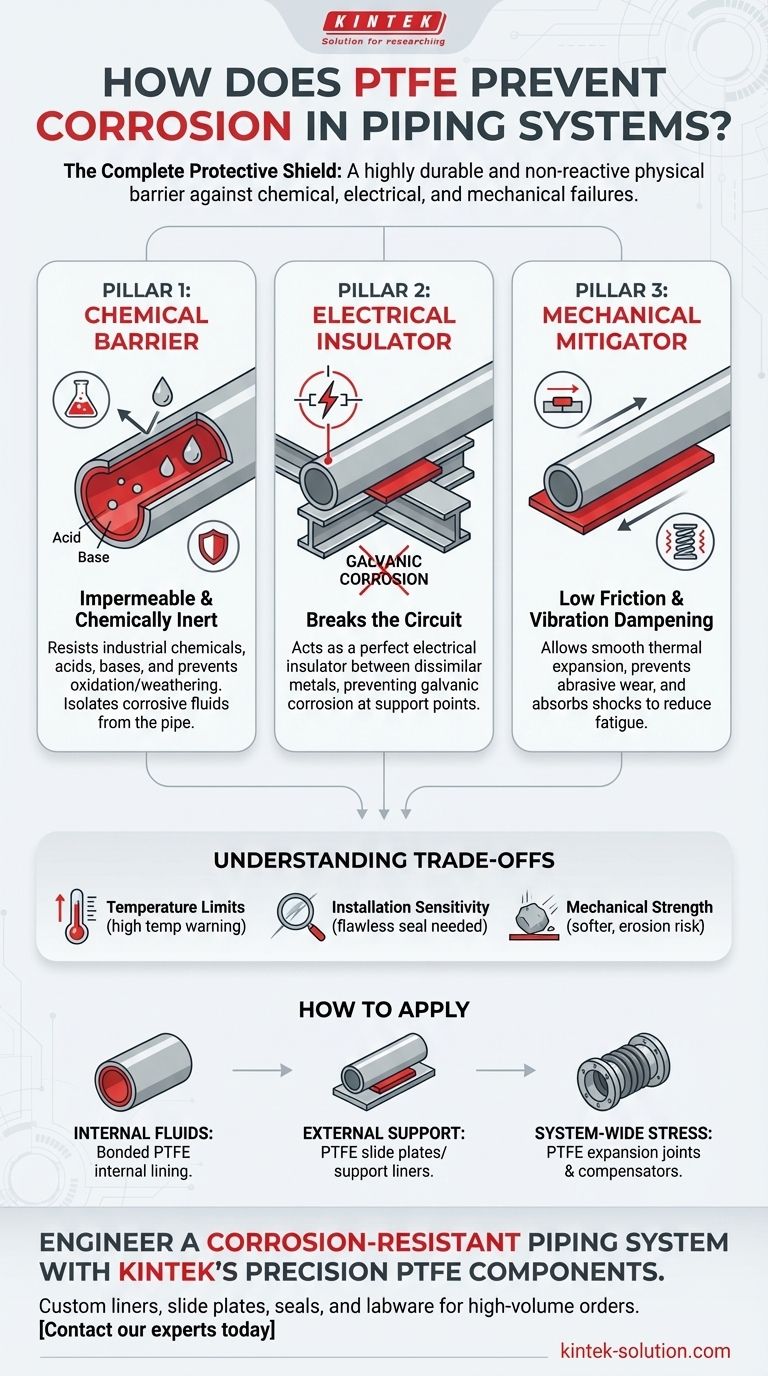 KINTEK
Solution for researching

HOW DOES PTFE PREVENT CORROSION IN PIPING SYSTEMS?

The Complete Protective Shield: A highly durable and non-reactive physical barrier against chemical, electrical, and mechanical failures.

PILLAR 1: CHEMICAL BARRIER

Acid
Base

Impermeable & Chemically Inert

Resists industrial chemicals, acids, bases, and prevents oxidation/weathering. Isolates corrosive fluids from the pipe.

PILLAR 2: ELECTRICAL INSULATOR

GALVANIC CORROSION

Breaks the Circuit

Acts as a perfect electrical insulator between dissimilar metals, preventing galvanic corrosion at support points.

PILLAR 3: MECHANICAL MITIGATOR

Low Friction & Vibration Dampening

Allows smooth thermal expansion, prevents abrasive wear, and absorbs shocks to reduce fatigue.

UNDERSTANDING TRADE-OFFS

Temperature Limits (high temp warning)

Installation Sensitivity (flawless seal needed)

Mechanical Strength (softer, erosion risk)

HOW TO APPLY

INTERNAL FLUIDS: Bonded PTFE internal lining.

EXTERNAL SUPPORT: PTFE slide plates/ support liners.

SYSTEM-WIDE STRESS: PTFE expansion joints & compensators.

ENGINEER A CORROSION-RESISTANT PIPING SYSTEM WITH KINTEK'S PRECISION PTFE COMPONENTS.

Custom liners, slide plates, seals, and labware for high-volume orders.
[Contact our experts today]

kintek-solution.com