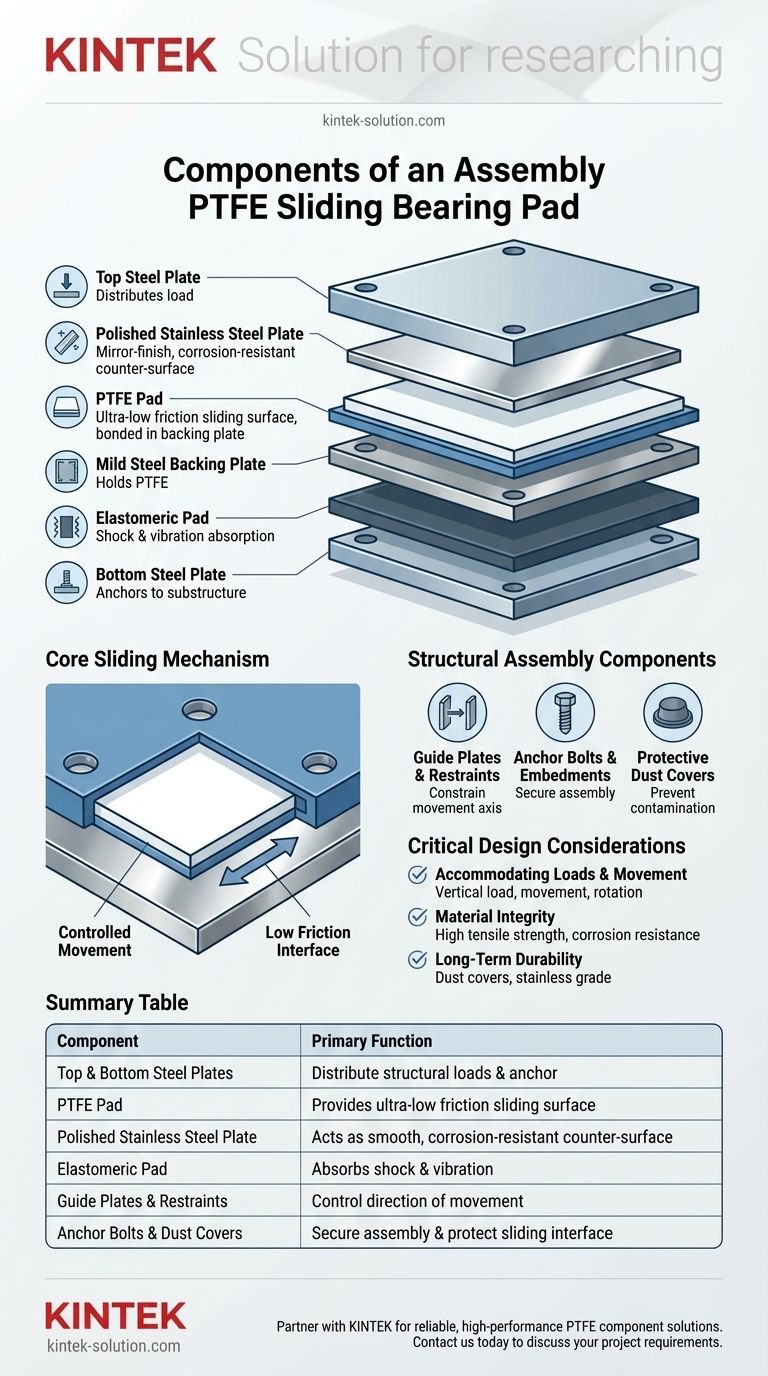 KINTEK Solution for researching

kintek-solution.com

Components of an Assembly PTFE Sliding Bearing Pad

Top Steel Plate
Distributes load

Polished Stainless Steel Plate
Mirror-finish, corrosion-resistant counter-surface

PTFE Pad
Ultra-low friction sliding surface, bonded in backing plate

Mild Steel Backing Plate
Holds PTFE

Elastomeric Pad
Shock & vibration absorption

Bottom Steel Plate
Anchors to substructure

Core Sliding Mechanism

Controlled Movement

Low Friction Interface

Structural Assembly Components

Guide Plates & Restraints
Constrain movement axis

Anchor Bolts & Embedments
Secure assembly

Protective Dust Covers
Prevent contamination

Critical Design Considerations

Accommodating Loads & Movement
Vertical load, movement, rotation

Material Integrity
High tensile strength, corrosion resistance

Long-Term Durability
Dust covers, stainless grade

Summary Table

| Component | Primary Function |
|---|---|
| Top & Bottom Steel Plates | Distribute structural loads & anchor |
| PTFE Pad | Provides ultra-low friction sliding surface |
| Polished Stainless Steel Plate | Acts as smooth, corrosion-resistant counter-surface |
| Elastomeric Pad | Absorbs shock & vibration |
| Guide Plates & Restraints | Control direction of movement |
| Anchor Bolts & Dust Covers | Secure assembly & protect sliding interface |

KINTEK
kintek-solution.com

Partner with KINTEK for reliable, high-performance PTFE component solutions.
Contact us today to discuss your project requirements.