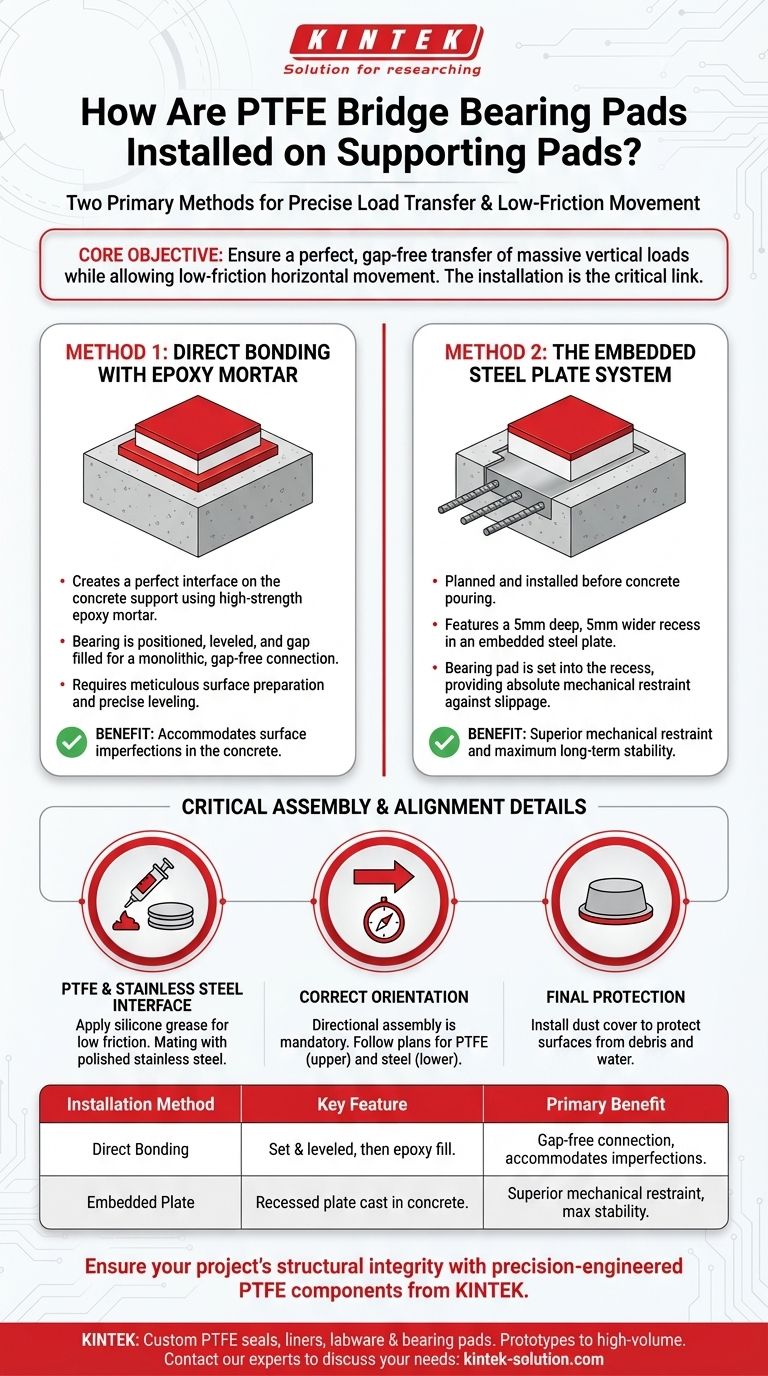 KINTEK
Solution for researching

How Are PTFE Bridge Bearing Pads Installed on Supporting Pads?

Two Primary Methods for Precise Load Transfer & Low-Friction Movement

CORE OBJECTIVE: Ensure a perfect, gap-free transfer of massive vertical loads while allowing low-friction horizontal movement. The installation is the critical link.

METHOD 1: DIRECT BONDING WITH EPOXY MORTAR

• Creates a perfect interface on the concrete support using high-strength epoxy mortar.
• Bearing is positioned, leveled, and gap filled for a monolithic, gap-free connection.
• Requires meticulous surface preparation and precise leveling.

BENEFIT: Accommodates surface imperfections in the concrete.

METHOD 2: THE EMBEDDED STEEL PLATE SYSTEM

• Planned and installed before concrete pouring.
• Features a 5mm deep, 5mm wider recess in an embedded steel plate.
• Bearing pad is set into the recess, providing absolute mechanical restraint against slippage.

BENEFIT: Superior mechanical restraint and maximum long-term stability.

CRITICAL ASSEMBLY & ALIGNMENT DETAILS

PTFE & STAINLESS STEEL INTERFACE
Apply silicone grease for low friction. Mating with polished stainless steel.

CORRECT ORIENTATION
Directional assembly is mandatory. Follow plans for PTFE (upper) and steel (lower).

FINAL PROTECTION
Install dust cover to protect surfaces from debris and water.

| Installation Method | Key Feature | Primary Benefit |
|---|---|---|
| Direct Bonding | Set & leveled, then epoxy fill. | Gap-free connection, accommodates imperfections. |
| Embedded Plate | Recessed plate cast in concrete. | Superior mechanical restraint, max stability. |

Ensure your project's structural integrity with precision-engineered PTFE components from KINTEK.

KINTEK: Custom PTFE seals, liners, labware & bearing pads. Prototypes to high-volume.
Contact our experts to discuss your needs: kintek-solution.com