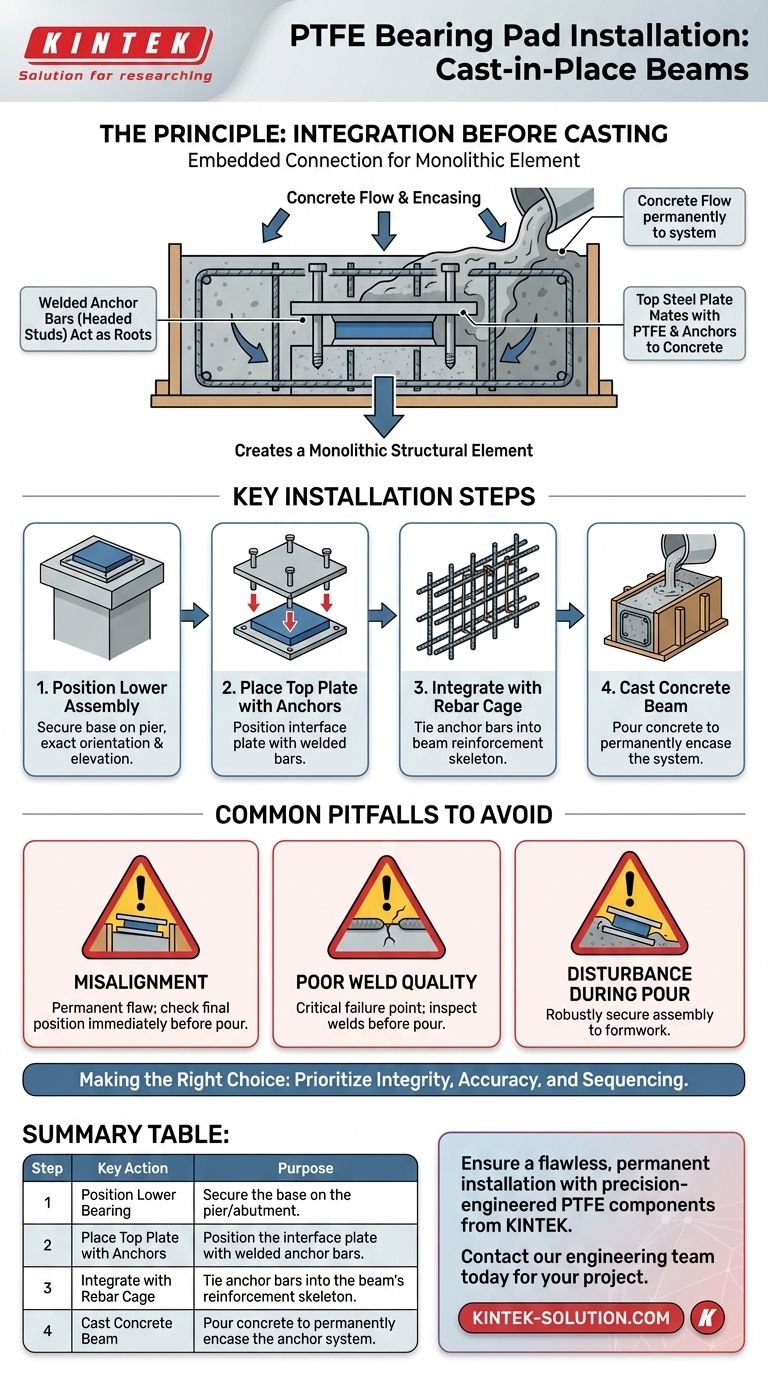 KINTEK
Solution for researching

PTFE Bearing Pad Installation: Cast-in-Place Beams

THE PRINCIPLE: INTEGRATION BEFORE CASTING
Embedded Connection for Monolithic Element

Concrete Flow & Encasing

Concrete Flow permanently to system

Welded Anchor Bars (Headed Studs) Act as Roots

Top Steel Plate Mates with PTFE & Anchors to Concrete

Creates a Monolithic Structural Element

KEY INSTALLATION STEPS

1. Position Lower Assembly
Secure base on pier, exact orientation & elevation.

2. Place Top Plate with Anchors
Position interface plate with welded bars.

3. Integrate with Rebar Cage
Tie anchor bars into beam reinforcement skeleton.

4. Cast Concrete Beam
Pour concrete to permanently encase the system.

COMMON PITFALLS TO AVOID

MISALIGNMENT
Permanent flaw; check final position immediately before pour.

POOR WELD QUALITY
Critical failure point; inspect welds before pour.

DISTURBANCE DURING POUR
Robustly secure assembly to formwork.

Making the Right Choice: Prioritize Integrity, Accuracy, and Sequencing.

SUMMARY TABLE:

| Step | Key Action | Purpose |
|---|---|---|
| 1 | Position Lower Bearing | Secure the base on the pier/abutment. |
| 2 | Place Top Plate with Anchors | Position the interface plate with welded anchor bars. |
| 3 | Integrate with Rebar Cage | Tie anchor bars into the beam's reinforcement skeleton. |
| 4 | Cast Concrete Beam | Pour concrete to permanently encase the anchor system. |

Ensure a flawless, permanent installation with precision-engineered PTFE components from KINTEK.

Contact our engineering team today for your project.

KINTEK-SOLUTION.COM
K