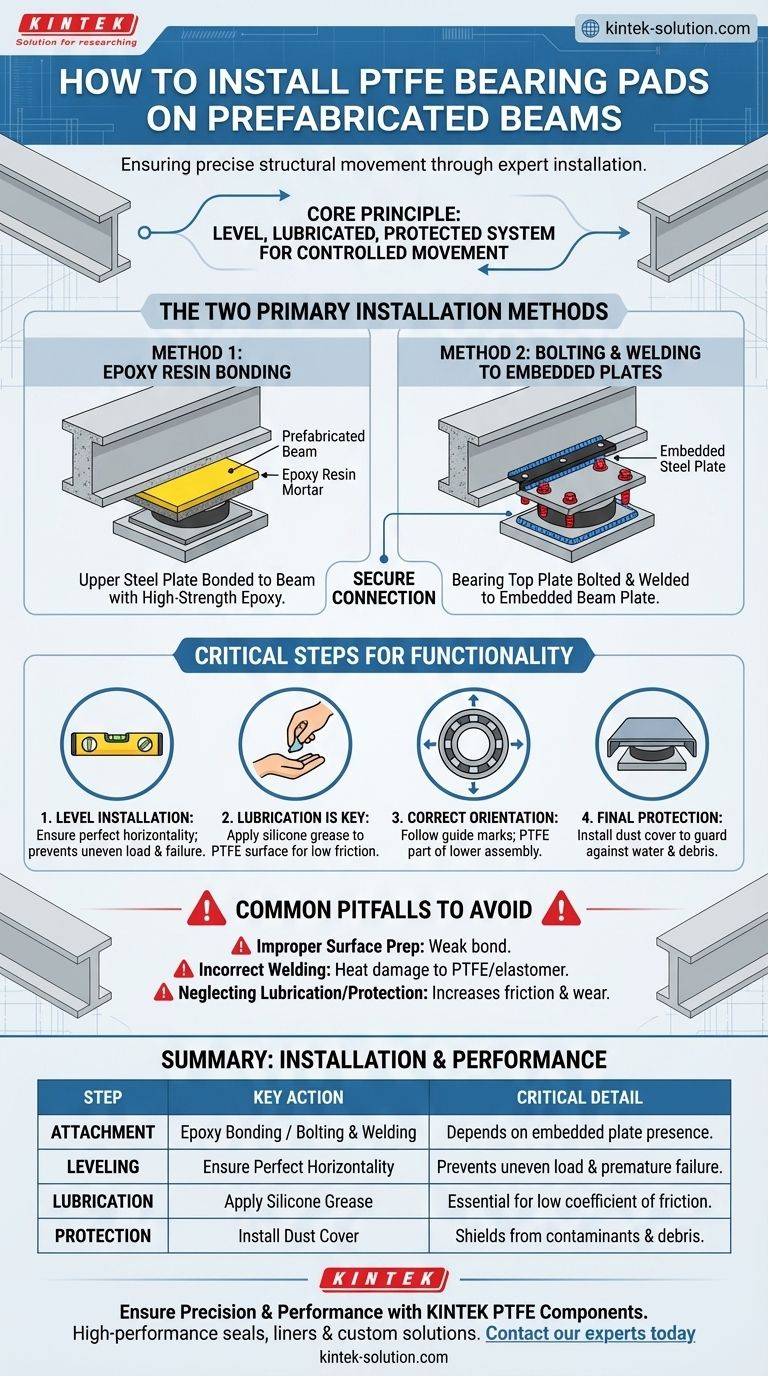 KINTEK
Solution for researching

kintek-solution.com

HOW TO INSTALL PTFE BEARING PADS ON PREFABRICATED BEAMS

Ensuring precise structural movement through expert installation.

CORE PRINCIPLE: LEVEL, LUBRICATED, PROTECTED SYSTEM FOR CONTROLLED MOVEMENT

THE TWO PRIMARY INSTALLATION METHODS

METHOD 1: EPOXY RESIN BONDING

Prefabricated Beam
Epoxy Resin Mortar

Upper Steel Plate Bonded to Beam with High-Strength Epoxy.

SECURE CONNECTION

METHOD 2: BOLTING & WELDING TO EMBEDDED PLATES

Embedded Steel Plate

Bearing Top Plate Bolted & Welded to Embedded Beam Plate.

CRITICAL STEPS FOR FUNCTIONALITY

1. LEVEL INSTALLATION: Ensure perfect horizontality; prevents uneven load & failure.

2. LUBRICATION IS KEY: Apply silicone grease to PTFE surface for low friction.

3. CORRECT ORIENTATION: Follow guide marks; PTFE part of lower assembly.

4. FINAL PROTECTION: Install dust cover to guard against water & debris.

COMMON PITFALLS TO AVOID

Improper Surface Prep: Weak bond.
Incorrect Welding: Heat damage to PTFE/elastomer.
Neglecting Lubrication/Protection: Increases friction & wear.

SUMMARY: INSTALLATION & PERFORMANCE

| STEP | KEY ACTION | CRITICAL DETAIL |
|---|---|---|
| ATTACHMENT | Epoxy Bonding / Bolting & Welding | Depends on embedded plate presence. |
| LEVELING | Ensure Perfect Horizontality | Prevents uneven load & premature failure. |
| LUBRICATION | Apply Silicone Grease | Essential for low coefficient of friction. |
| PROTECTION | Install Dust Cover | Shields from contaminants & debris. |

KINTEK

Ensure Precision & Performance with KINTEK PTFE Components.
High-performance seals, liners & custom solutions. Contact our experts today
kintek-solution.com