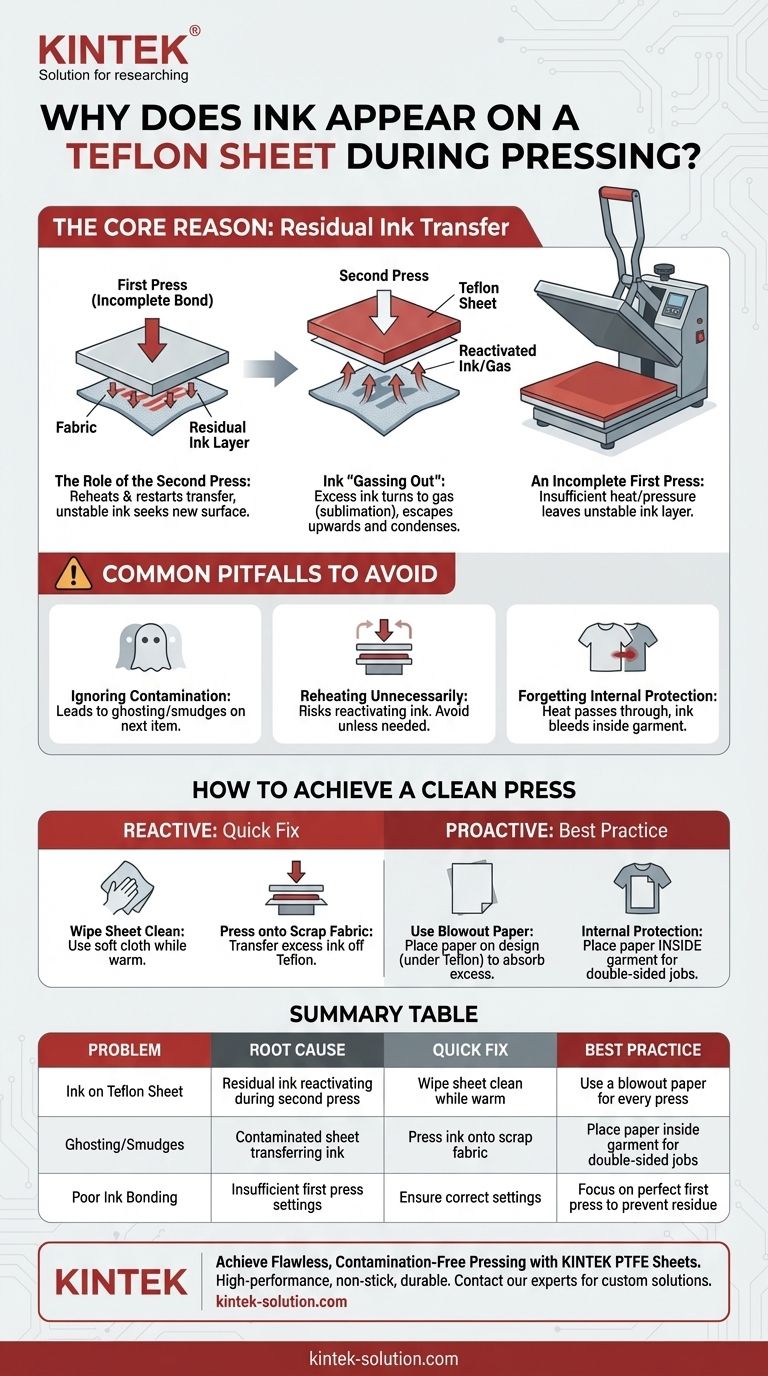 KINTEK®
Solution for researching

WHY DOES INK APPEAR ON A TEFLON SHEET DURING PRESSING?

THE CORE REASON: Residual Ink Transfer

First Press (Incomplete Bond)

Fabric

Residual Ink Layer

Second Press

Teflon Sheet

Reactivated Ink/Gas

The Role of the Second Press: Reheats & restarts transfer, unstable ink seeks new surface.

Ink "Gassing Out": Excess ink turns to gas (sublimation), escapes upwards and condenses.

An Incomplete First Press: Insufficient heat/pressure leaves unstable ink layer.

COMMON PITFALLS TO AVOID

Ignoring Contamination: Leads to ghosting/smudges on next item.

Reheating Unnecessarily: Risks reactivating ink. Avoid unless needed.

Forgetting Internal Protection: Heat passes through, ink bleeds inside garment.

HOW TO ACHIEVE A CLEAN PRESS

REACTIVE: Quick Fix

Wipe Sheet Clean: Use soft cloth while warm.

Press onto Scrap Fabric: Transfer excess ink off Teflon.

PROACTIVE: Best Practice

Use Blowout Paper: Place paper on design (under Teflon) to absorb excess.

Internal Protection: Place paper INSIDE garment for double-sided jobs.

SUMMARY TABLE

| PROBLEM | ROOT CAUSE | QUICK FIX | BEST PRACTICE |
|---|---|---|---|
| Ink on Teflon Sheet | Residual ink reactivating during second press | Wipe sheet clean while warm | Use a blowout paper for every press |
| Ghosting/Smudges | Contaminated sheet transferring ink | Press ink onto scrap fabric | Place paper inside garment for double-sided jobs |
| Poor Ink Bonding | Insufficient first press settings | Ensure correct settings | Focus on perfect first press to prevent residue |

KINTEK

Achieve Flawless, Contamination-Free Pressing with KINTEK PTFE Sheets.
High-performance, non-stick, durable. Contact our experts for custom solutions.
kintek-solution.com

kintek-solution.com