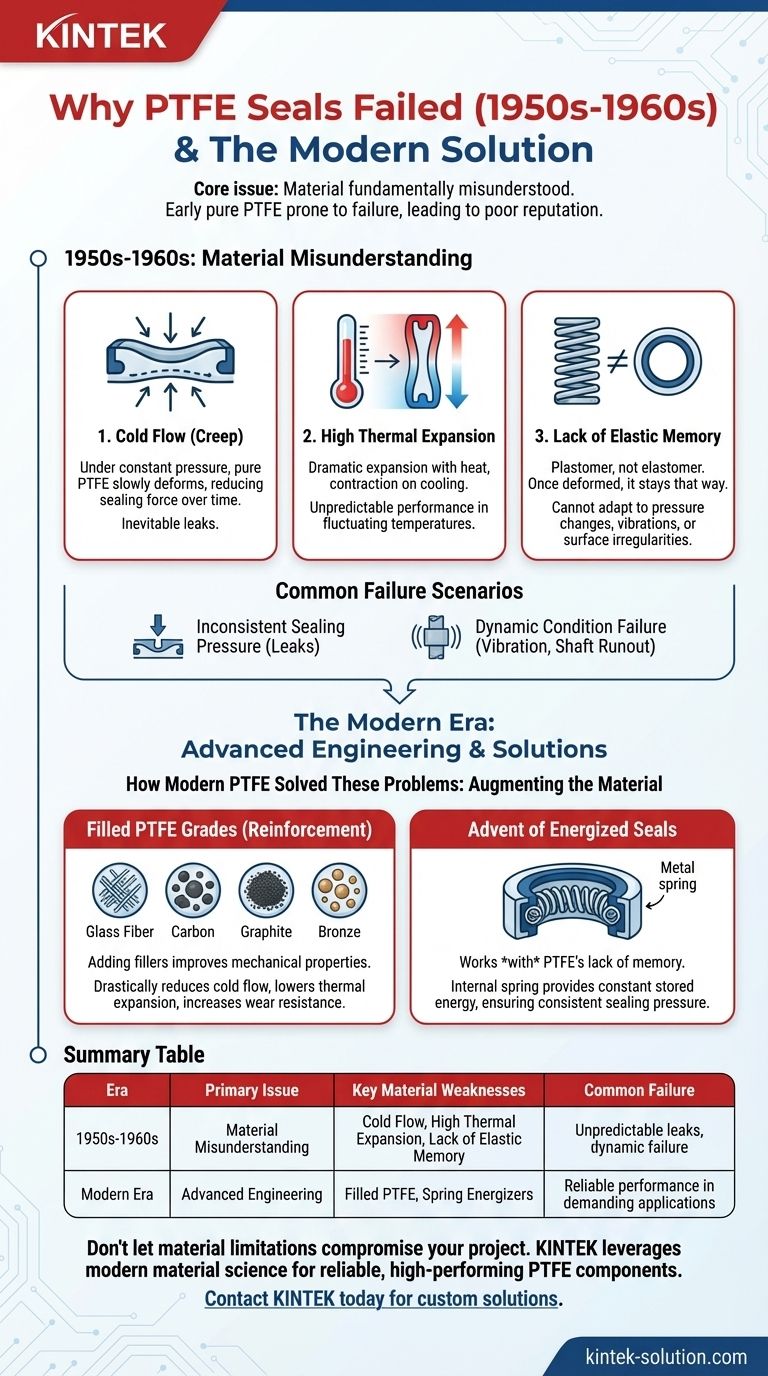 KINTEK

Why PTFE Seals Failed (1950s-1960s) & The Modern Solution

Core issue: Material fundamentally misunderstood. Early pure PTFE prone to failure, leading to poor reputation.

1950s-1960s: Material Misunderstanding

1. Cold Flow (Creep)

Under constant pressure, pure PTFE slowly deforms, reducing sealing force over time.

Inevitable leaks.

2. High Thermal Expansion

Dramatic expansion with heat, contraction on cooling.

Unpredictable performance in fluctuating temperatures.

3. Lack of Elastic Memory

Plastomer, not elastomer. Once deformed, it stays that way.

Cannot adapt to pressure changes, vibrations, or surface irregularities.

Common Failure Scenarios

Inconsistent Sealing Pressure (Leaks)

Dynamic Condition Failure (Vibration, Shaft Runout)

The Modern Era: Advanced Engineering & Solutions

How Modern PTFE Solved These Problems: Augmenting the Material

Filled PTFE Grades (Reinforcement)

Glass Fiber Carbon Graphite Bronze

Adding fillers improves mechanical properties.

Drastically reduces cold flow, lowers thermal expansion, increases wear resistance.

Advent of Energized Seals

Metal spring

Works *with* PTFE's lack of memory.

Internal spring provides constant stored energy, ensuring consistent sealing pressure.

Summary Table

| Era | Primary Issue | Key Material Weaknesses | Common Failure |
|---|---|---|---|
| 1950s-1960s | Material Misunderstanding | Cold Flow, High Thermal Expansion, Lack of Elastic Memory | Unpredictable leaks, dynamic failure |
| Modern Era | Advanced Engineering | Filled PTFE, Spring Energizers | Reliable performance in demanding applications |

Don't let material limitations compromise your project. KINTEK leverages modern material science for reliable, high-performing PTFE components.

Contact KINTEK today for custom solutions.

kintek-solution.com