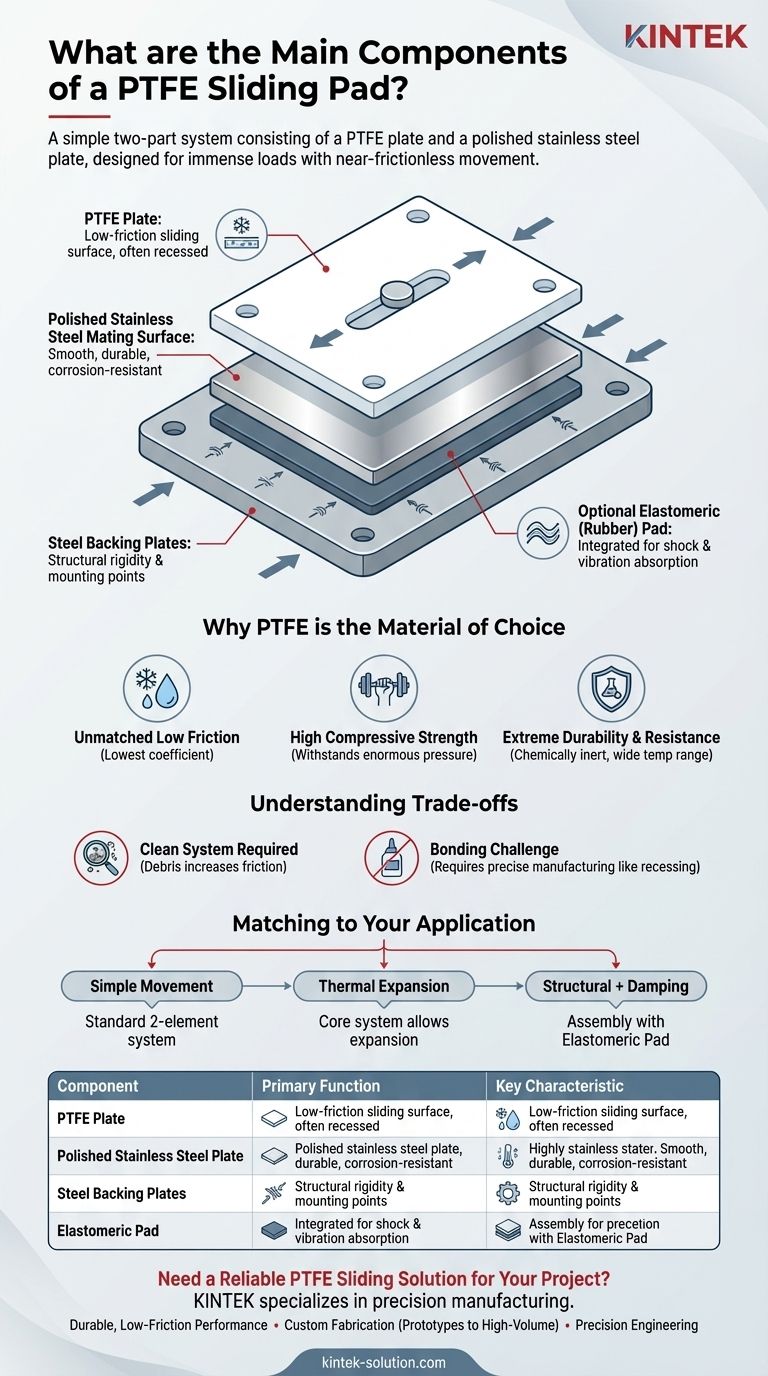 KINTEK

What are the Main Components of a PTFE Sliding Pad?

A simple two-part system consisting of a PTFE plate and a polished stainless steel plate, designed for immense loads with near-frictionless movement.

PTFE Plate: Low-friction sliding surface, often recessed

Polished Stainless Steel Mating Surface: Smooth, durable, corrosion-resistant

Steel Backing Plates: Structural rigidity & mounting points

Optional Elastomeric (Rubber) Pad: Integrated for shock & vibration absorption

Why PTFE is the Material of Choice

Unmatched Low Friction
(Lowest coefficient)

High Compressive Strength
(Withstands enormous pressure)

Extreme Durability & Resistance
(Chemically inert, wide temp range)

Understanding Trade-offs

Clean System Required
(Debris increases friction)

Bonding Challenge
(Requires precise manufacturing like recessing)

Matching to Your Application

Simple Movement
Standard 2-element system

Thermal Expansion
Core system allows expansion

Structural + Damping
Assembly with Elastomeric Pad

| Component | Primary Function | Key Characteristic |
|---|---|---|
| PTFE Plate | Low-friction sliding surface, often recessed | Low-friction siiding surface, often recessed |
| Polished Stainless Steel Plate | Polished stainless steel plate, durable, corrosion-resistant | Highly stainless stater. Smooth, durable, corrosion-resistant |
| Steel Backing Plates | Structural rigidity & mounting points | Structural rigidity & mounting points |
| Elastomeric Pad | Integrated for shock & vibration absorption | Assembly for precetion with Elastomeric Pad |

Need a Reliable PTFE Sliding Solution for Your Project?
KINTEK specializes in precision manufacturing.

Durable, Low-Friction Performance • Custom Fabrication (Prototypes to High-Volume) • Precision Engineering

kintek-solution.com