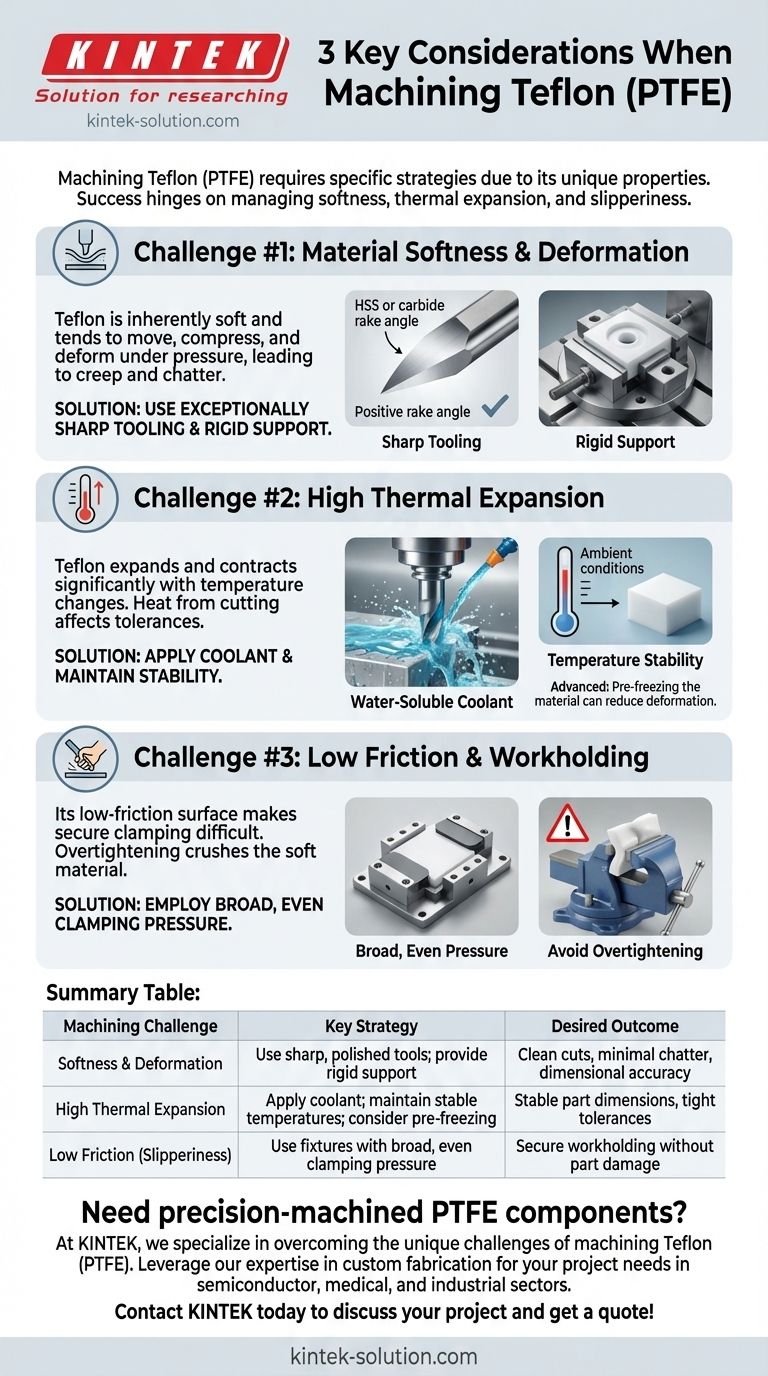 KINTEK
Solution for researching
kintek-solution.com

3 Key Considerations When Machining Teflon (PTFE)

Machining Teflon (PTFE) requires specific strategies due to its unique properties. Success hinges on managing softness, thermal expansion, and slipperiness.

Challenge #1: Material Softness & Deformation

Teflon is inherently soft and tends to move, compress, and deform under pressure, leading to creep and chatter.

SOLUTION: USE EXCEPTIONALLY SHARP TOOLING & RIGID SUPPORT.

HSS or carbide rake angle
Positive rake angle
Sharp Tooling
Rigid Support

Challenge #2: High Thermal Expansion

Teflon expands and contracts significantly with temperature changes. Heat from cutting affects tolerances.

SOLUTION: APPLY COOLANT & MAINTAIN STABILITY.

Water-Soluble Coolant
Ambient conditions
Temperature Stability
Advanced: Pre-freezing the material can reduce deformation.

Challenge #3: Low Friction & Workholding

Its low-friction surface makes secure clamping difficult. Overtightening crushes the soft material.

SOLUTION: EMPLOY BROAD, EVEN CLAMPING PRESSURE.

Broad, Even Pressure
Avoid Overtightening

Summary Table:

| Machining Challenge | Key Strategy | Desired Outcome |
|---|---|---|
| Softness & Deformation | Use sharp, polished tools; provide rigid support | Clean cuts, minimal chatter, dimensional accuracy |
| High Thermal Expansion | Apply coolant; maintain stable temperatures; consider pre-freezing | Stable part dimensions, tight tolerances |
| Low Friction (Slipperiness) | Use fixtures with broad, even clamping pressure | Secure workholding without part damage |

Need precision-machined PTFE components?
At KINTEK, we specialize in overcoming the unique challenges of machining Teflon (PTFE). Leverage our expertise in custom fabrication for your project needs in semiconductor, medical, and industrial sectors.
Contact KINTEK today to discuss your project and get a quote!

kintek-solution.com