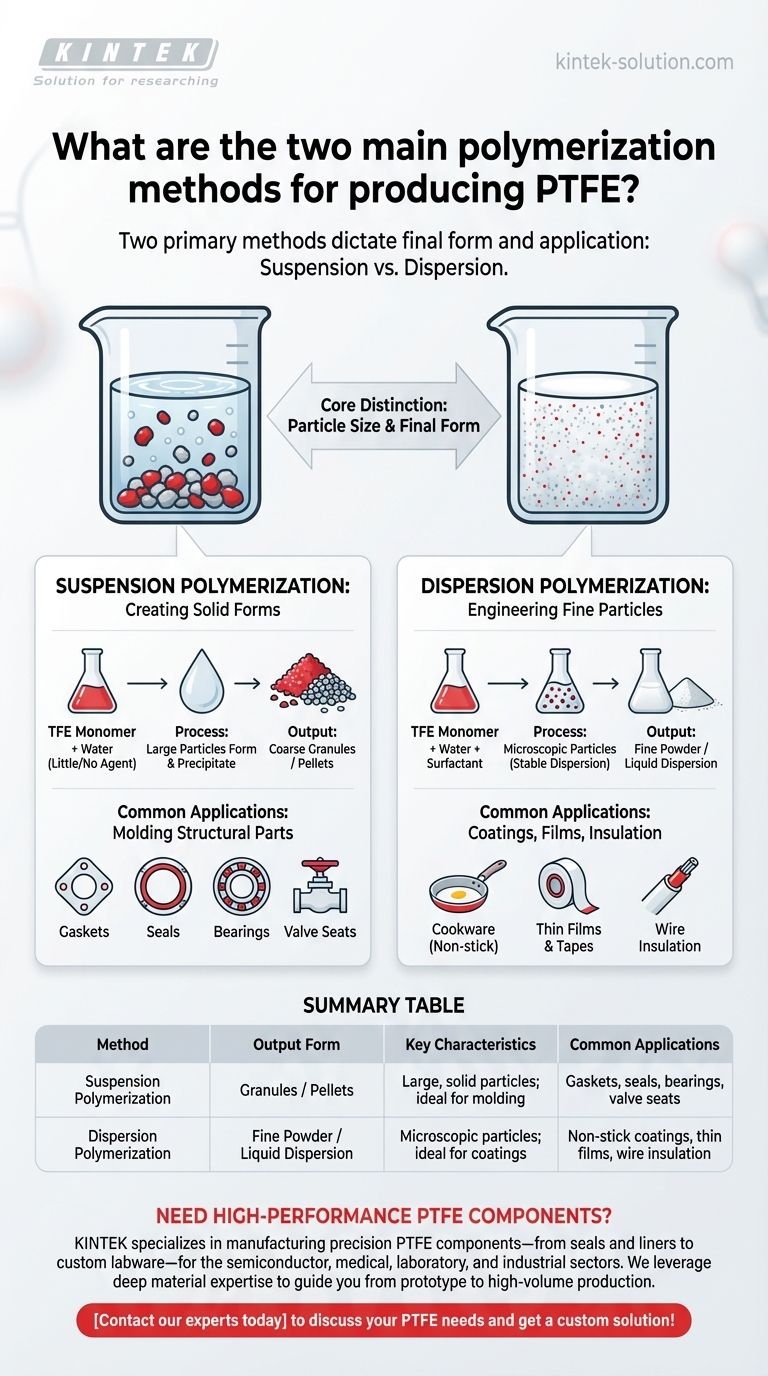 KINTEK
Solution for researching

kintek-solution.com

What are the two main polymerization methods for producing PTFE?

Two primary methods dictate final form and application: Suspension vs. Dispersion.

Core Distinction: Particle Size & Final Form

SUSPENSION POLYMERIZATION:
Creating Solid Forms

TFE Monomer
+ Water (Little/No Agent)

Process:
Large Particles Form & Precipitate

Output:
Coarse Granules / Pellets

Common Applications:
Molding Structural Parts

Gaskets
Seals
Bearings
Valve Seats

DISPERSION POLYMERIZATION:
Engineering Fine Particles

TFE Monomer
+ Water + Surfactant

Process:
Microscopic Particles (Stable Dispersion)

Output:
Fine Powder / Liquid Dispersion

Common Applications:
Coatings, Films, Insulation

Cookware (Non-stick)
Thin Films & Tapes
Wire Insulation

SUMMARY TABLE

| Method | Output Form | Key Characteristics | Common Applications |
|---|---|---|---|
| Suspension Polymerization | Granules / Pellets | Large, solid particles; ideal for molding | Gaskets, seals, bearings, valve seats |
| Dispersion Polymerization | Fine Powder / Liquid Dispersion | Microscopic particles; ideal for coatings | Non-stick coatings, thin films, wire insulation |

NEED HIGH-PERFORMANCE PTFE COMPONENTS?
KINTEK specializes in manufacturing precision PTFE components—from seals and liners to custom labware—for the semiconductor, medical, laboratory, and industrial sectors. We leverage deep material expertise to guide you from prototype to high-volume production.

[Contact our experts today] to discuss your PTFE needs and get a custom solution!