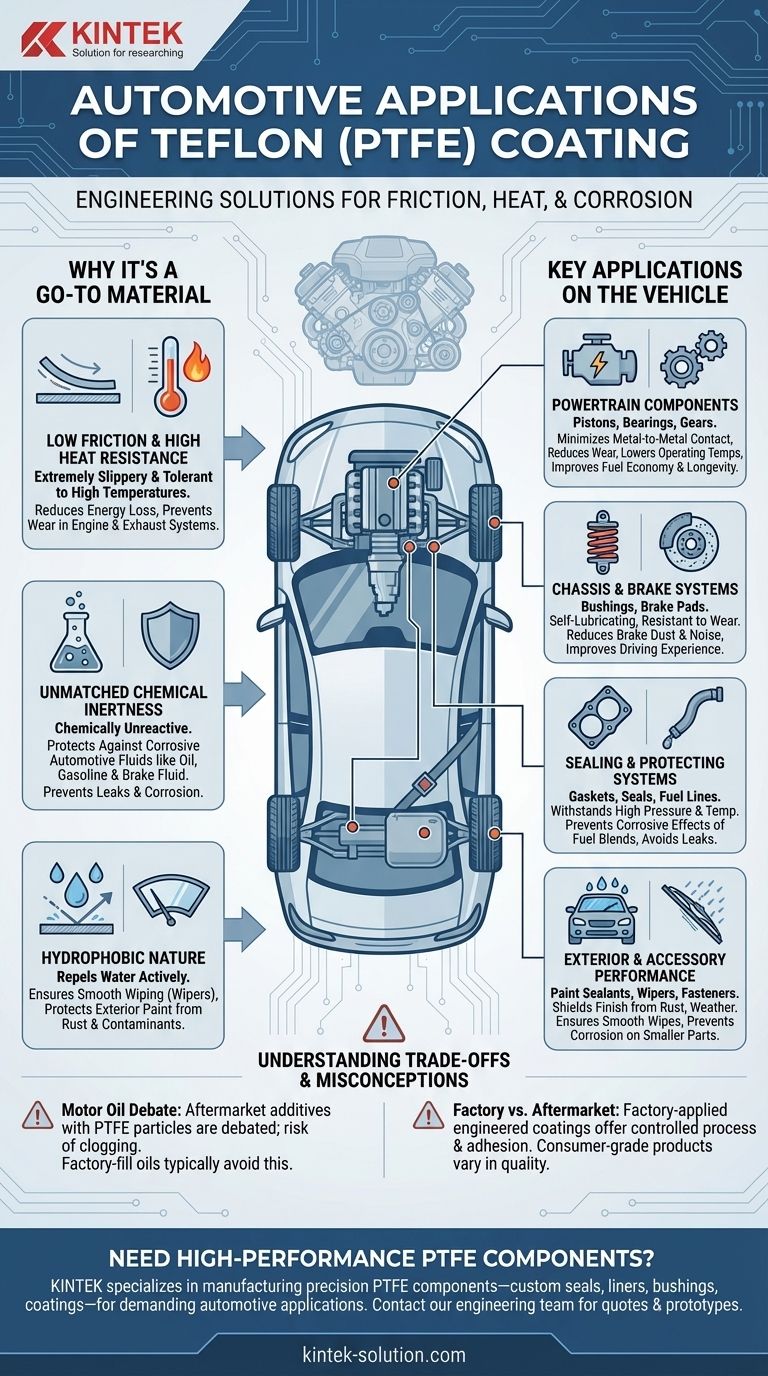 KINTEK
Solution for researching

AUTOMOTIVE APPLICATIONS OF TEFLON (PTFE) COATING

ENGINEERING SOLUTIONS FOR FRICTION, HEAT, & CORROSION

WHY IT'S A GO-TO MATERIAL

LOW FRICTION & HIGH HEAT RESISTANCE
Extremely Slippery & Tolerant to High Temperatures.
Reduces Energy Loss, Prevents Wear in Engine & Exhaust Systems.

UNMATCHED CHEMICAL INERTNESS
Chemically Unreactive.
Protects Against Corrosive Automotive Fluids like Oil, Gasoline & Brake Fluid. Prevents Leaks & Corrosion.

HYDROPHOBIC NATURE
Repels Water Actively.
Ensures Smooth Wiping (Wipers), Protects Exterior Paint from Rust & Contaminants.

KEY APPLICATIONS ON THE VEHICLE

POWERTRAIN COMPONENTS
Pistons, Bearings, Gears.
Minimizes Metal-to-Metal Contact, Reduces Wear, Lowers Operating Temps, Improves Fuel Economy & Longevity.

CHASSIS & BRAKE SYSTEMS
Bushings, Brake Pads.
Self-Lubricating, Resistant to Wear. Reduces Brake Dust & Noise, Improves Driving Experience.

SEALING & PROTECTING SYSTEMS
Gaskets, Seals, Fuel Lines.
Withstands High Pressure & Temp. Prevents Corrosive Effects of Fuel Blends, Avoids Leaks.

EXTERIOR & ACCESSORY PERFORMANCE
Paint Sealants, Wipers, Fasteners.
Shields Finish from Rust, Weather. Ensures Smooth Wipes, Prevents Corrosion on Smaller Parts.

UNDERSTANDING TRADE-OFFS & MISCONCEPTIONS

Motor Oil Debate: Aftermarket additives with PTFE particles are debated; risk of clogging.
Factory-fill oils typically avoid this.

Factory vs. Aftermarket: Factory-applied engineered coatings offer controlled process & adhesion. Consumer-grade products vary in quality.

NEED HIGH-PERFORMANCE PTFE COMPONENTS?
KINTEK specializes in manufacturing precision PTFE components—custom seals, liners, bushings, coatings—for demanding automotive applications. Contact our engineering team for quotes & prototypes.

kintek-solution.com