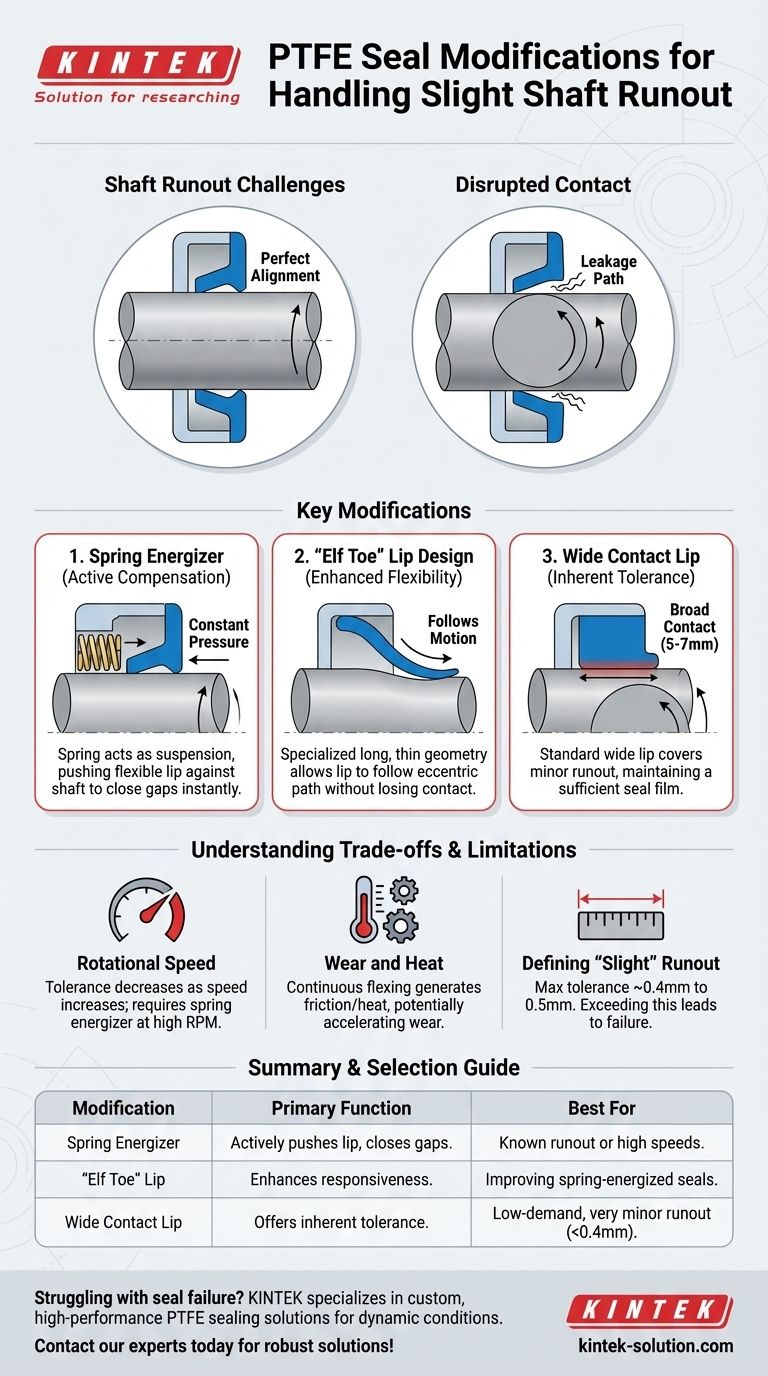 KINTEK
Solution for researching

PTFE Seal Modifications for Handling Slight Shaft Runout

Shaft Runout Challenges

Perfect Alignment

Disrupted Contact

Leakage Path

Key Modifications

1. Spring Energizer
(Active Compensation)

Constant Pressure

Spring acts as suspension, pushing flexible lip against shaft to close gaps instantly.

2. "Elf Toe" Lip Design
(Enhanced Flexibility)

Follows Motion

Specialized long, thin geometry allows lip to follow eccentric path without losing contact.

3. Wide Contact Lip
(Inherent Tolerance)

Broad Contact (5-7mm)

Standard wide lip covers minor runout, maintaining a sufficient seal film.

Understanding Trade-offs & Limitations

Rotational Speed
Tolerance decreases as speed increases; requires spring energizer at high RPM.

Wear and Heat
Continuous flexing generates friction/heat, potentially accelerating wear.

Defining "Slight" Runout
Max tolerance ~0.4mm to 0.5mm. Exceeding this leads to failure.

Summary & Selection Guide

| Modification | Primary Function | Best For |
|---|---|---|
| Spring Energizer | Actively pushes lip, closes gaps. | Known runout or high speeds. |
| "Elf Toe" Lip | Enhances responsiveness. | Improving spring-energized seals. |
| Wide Contact Lip | Offers inherent tolerance. | Low-demand, very minor runout (<0.4mm). |

Struggling with seal failure? KINTEK specializes in custom, high-performance PTFE sealing solutions for dynamic conditions.
Contact our experts today for robust solutions!

KINTEK
kintek-solution.com