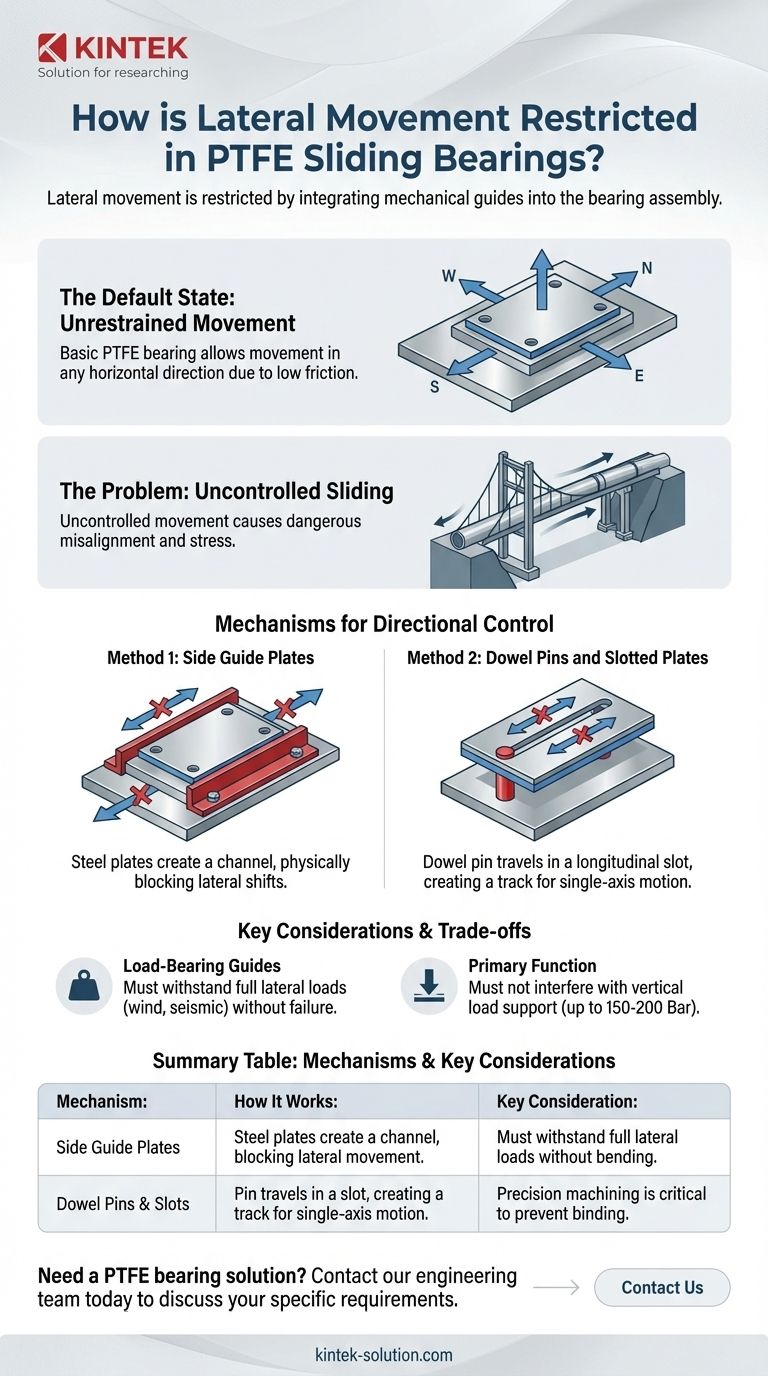 KINTEK
Solution for researching

How is Lateral Movement Restricted in PTFE Sliding Bearings?

Lateral movement is restricted by integrating mechanical guides into the bearing assembly.

The Default State: Unrestrained Movement
Basic PTFE bearing allows movement in any horizontal direction due to low friction.

W
N
S
E

The Problem: Uncontrolled Sliding
Uncontrolled movement causes dangerous misalignment and stress.

Mechanisms for Directional Control

Method 1: Side Guide Plates

Steel plates create a channel, physically blocking lateral shifts.

Method 2: Dowel Pins and Slotted Plates

Dowel pin travels in a longitudinal slot, creating a track for single-axis motion.

Key Considerations & Trade-offs

Load-Bearing Guides
Must withstand full lateral loads (wind, seismic) without failure.

Primary Function
Must not interfere with vertical load support (up to 150-200 Bar).

Summary Table: Mechanisms & Key Considerations

| Mechanism: | How It Works: | Key Consideration: |
|---|---|---|
| Side Guide Plates | Steel plates create a channel, blocking lateral movement. | Must withstand full lateral loads without bending. |
| Dowel Pins & Slots | Pin travels in a slot, creating a track for single-axis motion. | Precision machining is critical to prevent binding. |

Need a PTFE bearing solution? Contact our engineering team today to discuss your specific requirements.

Contact Us

kintek-solution.com