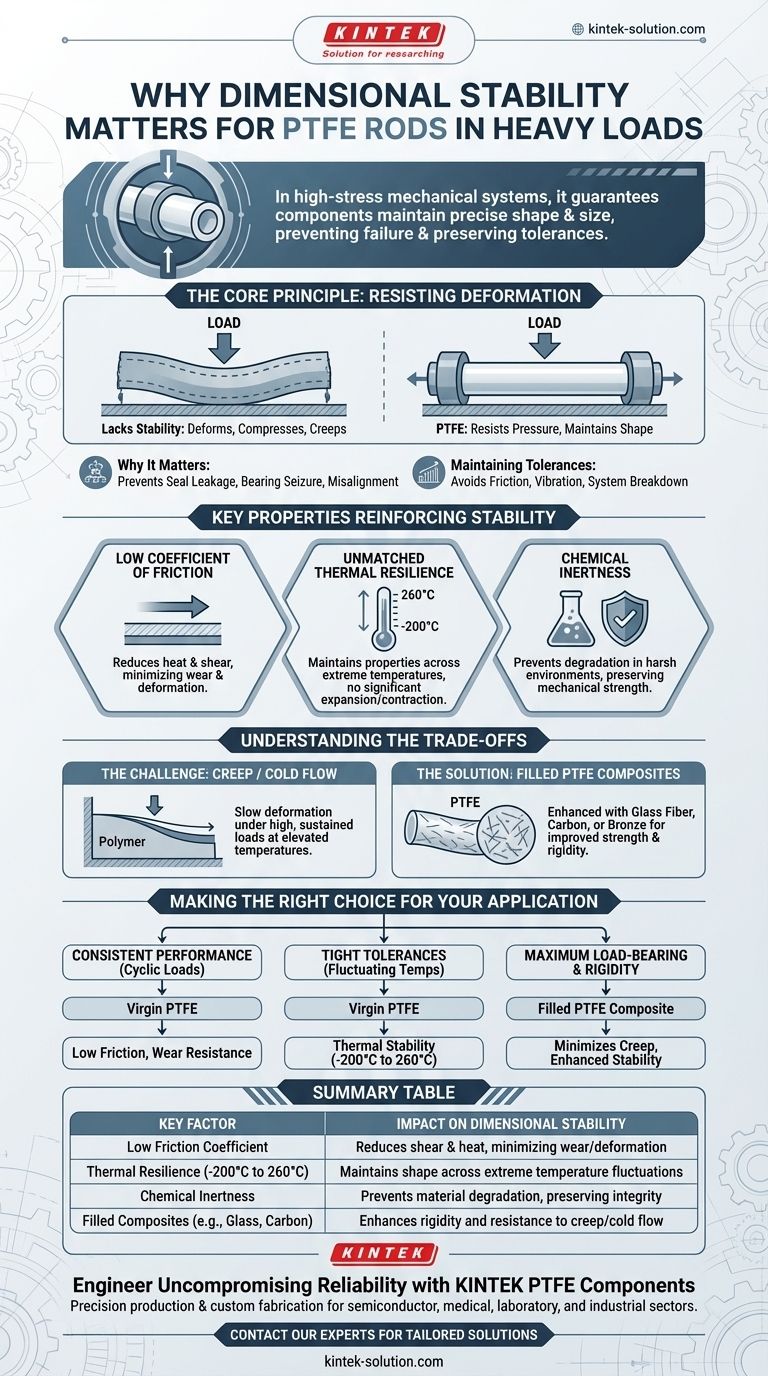 KINTEK
Solution for researching

kintek-solution.com

WHY DIMENSIONAL STABILITY MATTERS FOR PTFE RODS IN HEAVY LOADS

In high-stress mechanical systems, it guarantees components maintain precise shape & size, preventing failure & preserving tolerances.

THE CORE PRINCIPLE: RESISTING DEFORMATION

LOAD

Lacks Stability: Deforms, Compresses, Creeps

LOAD

PTFE: Resists Pressure, Maintains Shape

Why It Matters:
Prevents Seal Leakage, Bearing Seizure, Misalignment

Maintaining Tolerances:
Avoids Friction, Vibration, System Breakdown

KEY PROPERTIES REINFORCING STABILITY

LOW COEFFICIENT OF FRICTION
Reduces heat & shear, minimizing wear & deformation.

UNMATCHED THERMAL RESILIENCE
260°C
-200°C
Maintains properties across extreme temperatures, no significant expansion/contraction.

CHEMICAL INERTNESS
Prevents degradation in harsh environments, preserving mechanical strength.

UNDERSTANDING THE TRADE-OFFS

THE CHALLENGE: CREEP / COLD FLOW
Polymer
Slow deformation under high, sustained loads at elevated temperatures.

THE SOLUTION: FILLED PTFE COMPOSITES
PTFE
Enhanced with Glass Fiber, Carbon, or Bronze for improved strength & rigidity.

MAKING THE RIGHT CHOICE FOR YOUR APPLICATION

CONSISTENT PERFORMANCE (Cyclic Loads)
Virgin PTFE
Low Friction, Wear Resistance

TIGHT TOLERANCES (Fluctuating Temps)
Virgin PTFE
Thermal Stability (-200°C to 260°C)

MAXIMUM LOAD-BEARING & RIGIDITY
Filled PTFE Composite
Minimizes Creep, Enhanced Stability

SUMMARY TABLE

| KEY FACTOR | IMPACT ON DIMENSIONAL STABILITY |
|---|---|
| Low Friction Coefficient | Reduces shear & heat, minimizing wear/deformation |
| Thermal Resilience (-200°C to 260°C) | Maintains shape across extreme temperature fluctuations |
| Chemical Inertness | Prevents material degradation, preserving integrity |
| Filled Composites (e.g., Glass, Carbon) | Enhances rigidity and resistance to creep/cold flow |

KINTEK

Engineer Uncompromising Reliability with KINTEK PTFE Components
Precision production & custom fabrication for semiconductor, medical, laboratory, and industrial sectors.

CONTACT OUR EXPERTS FOR TAILORED SOLUTIONS

kintek-solution.com