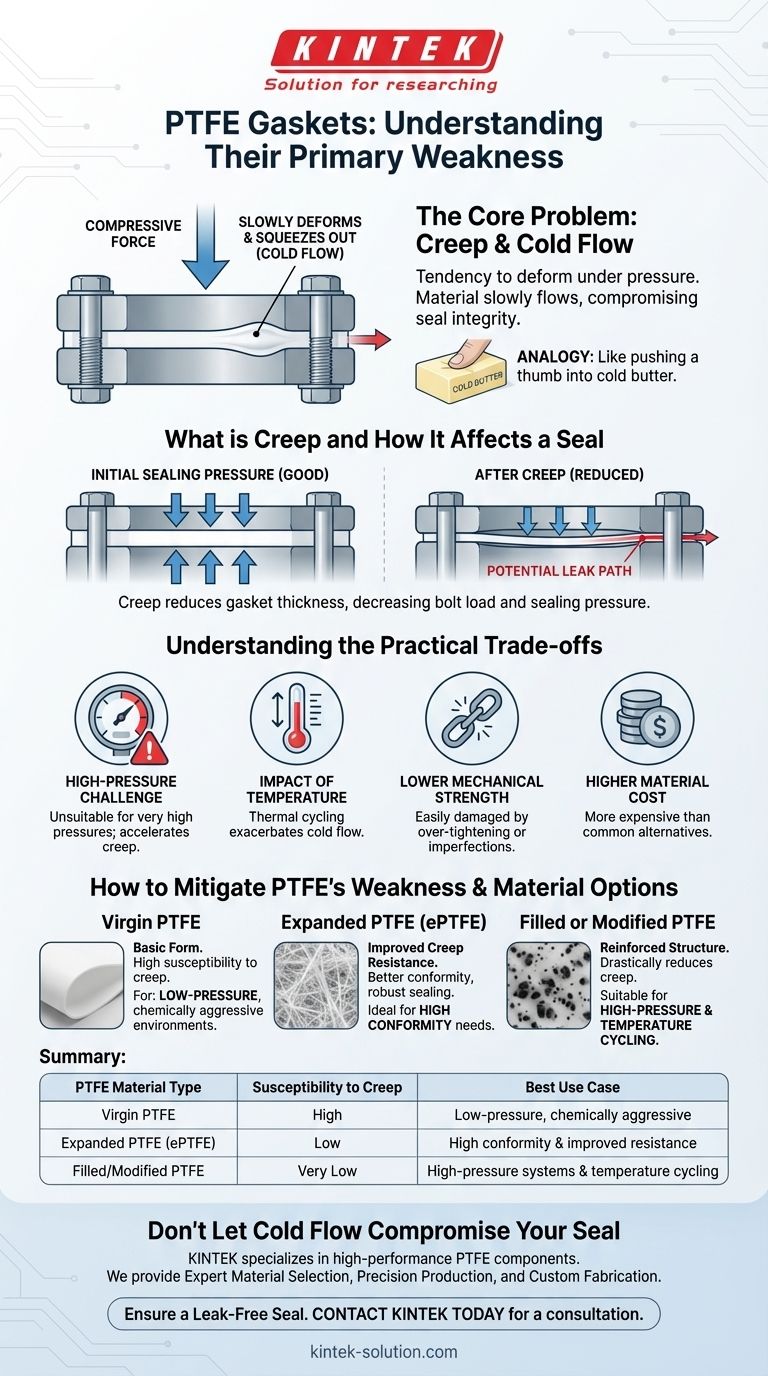 KINTEK
Solution for researching

PTFE Gaskets: Understanding Their Primary Weakness

COMPRESSIVE FORCE

SLOWLY DEFORMS & SQUEEZES OUT (COLD FLOW)

The Core Problem: Creep & Cold Flow

Tendency to deform under pressure. Material slowly flows, compromising seal integrity.

COLD BUTTER

ANALOGY: Like pushing a thumb into cold butter.

What is Creep and How It Affects a Seal

INITIAL SEALING PRESSURE (GOOD)

AFTER CREEP (REDUCED)

POTENTIAL LEAK PATH

Creep reduces gasket thickness, decreasing bolt load and sealing pressure.

Understanding the Practical Trade-offs

HIGH-PRESSURE CHALLENGE
Unsuitable for very high pressures; accelerates creep.

IMPACT OF TEMPERATURE
Thermal cycling exacerbates cold flow.

LOWER MECHANICAL STRENGTH
Easily damaged by over-tightening or imperfections.

HIGHER MATERIAL COST
More expensive than common alternatives.

How to Mitigate PTFE's Weakness & Material Options

Virgin PTFE
Basic Form. High susceptibility to creep.
For: LOW-PRESSURE, chemically aggressive environments.

Expanded PTFE (ePTFE)
Improved Creep Resistance. Better conformity, robust sealing.
Ideal for HIGH CONFORMITY needs.

Filled or Modified PTFE
Reinforced Structure. Drastically reduces creep.
Suitable for HIGH-PRESSURE & TEMPERATURE CYCLING.

Summary:

| PTFE Material Type | Susceptibility to Creep | Best Use Case |
|---|---|---|
| Virgin PTFE | High | Low-pressure, chemically aggressive |
| Expanded PTFE (ePTFE) | Low | High conformity & improved resistance |
| Filled/Modified PTFE | Very Low | High-pressure systems & temperature cycling |

Don't Let Cold Flow Compromise Your Seal

KINTEK specializes in high-performance PTFE components.
We provide Expert Material Selection, Precision Production, and Custom Fabrication.

Ensure a Leak-Free Seal. CONTACT KINTEK TODAY for a consultation.

kintek-solution.com