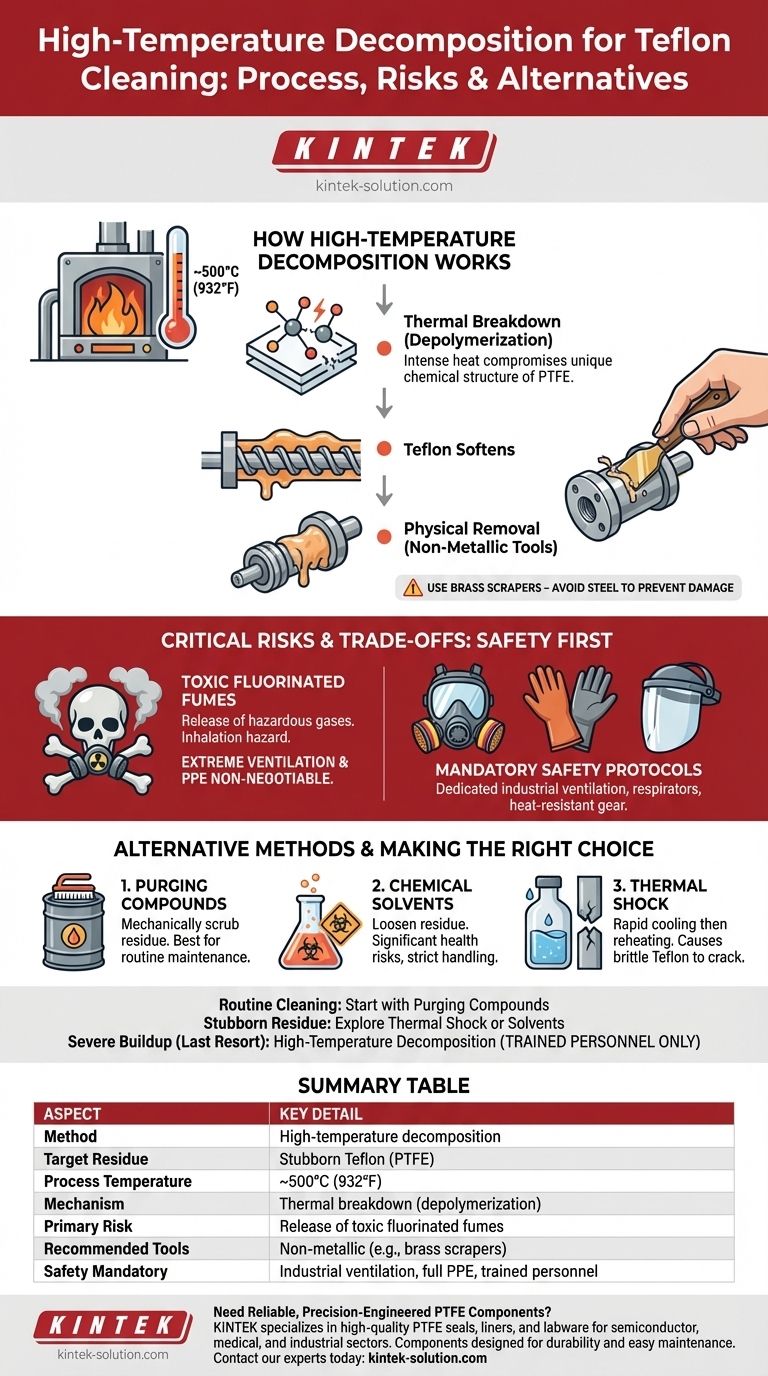 High-Temperature Decomposition for Teflon Cleaning: Process, Risks & Alternatives

KINTEK
kintek-solution.com

~500°C (932°F)

HOW HIGH-TEMPERATURE DECOMPOSITION WORKS

Thermal Breakdown (Depolymerization)
Intense heat compromises unique chemical structure of PTFE.

Teflon Softens

Physical Removal (Non-Metallic Tools)

USE BRASS SCRAPERS – AVOID STEEL TO PREVENT DAMAGE

CRITICAL RISKS & TRADE-OFFS: SAFETY FIRST

TOXIC FLUORINATED FUMES
Release of hazardous gases. Inhalation hazard.
EXTREME VENTILATION & PPE NON-NEGOTIABLE.

MANDATORY SAFETY PROTOCOLS
Dedicated industrial ventilation, respirators, heat-resistant gear.

ALTERNATIVE METHODS & MAKING THE RIGHT CHOICE

1. PURGING COMPOUNDS
Mechanically scrub residue. Best for routine maintenance.

2. CHEMICAL SOLVENTS
Loosen residue. Significant health risks, strict handling.

3. THERMAL SHOCK
Rapid cooling then reheating. Causes brittle Teflon to crack.

Routine Cleaning: Start with Purging Compounds
Stubborn Residue: Explore Thermal Shock or Solvents
Severe Buildup (Last Resort): High-Temperature Decomposition (TRAINED PERSONNEL ONLY)

SUMMARY TABLE

| ASPECT | KEY DETAIL |
|---|---|
| Method | High-temperature decomposition |
| Target Residue | Stubborn Teflon (PTFE) |
| Process Temperature | ~500°C (932°F) |
| Mechanism | Thermal breakdown (depolymerization) |
| Primary Risk | Release of toxic fluorinated fumes |
| Recommended Tools | Non-metallic (e.g., brass scrapers) |
| Safety Mandatory | Industrial ventilation, full PPE, trained personnel |

KINTEK
kintek-solution.com

Need Reliable, Precision-Engineered PTFE Components?
KINTEK specializes in high-quality PTFE seals, liners, and labware for semiconductor, medical, and industrial sectors. Components designed for durability and easy maintenance.
Contact our experts today: kintek-solution.com