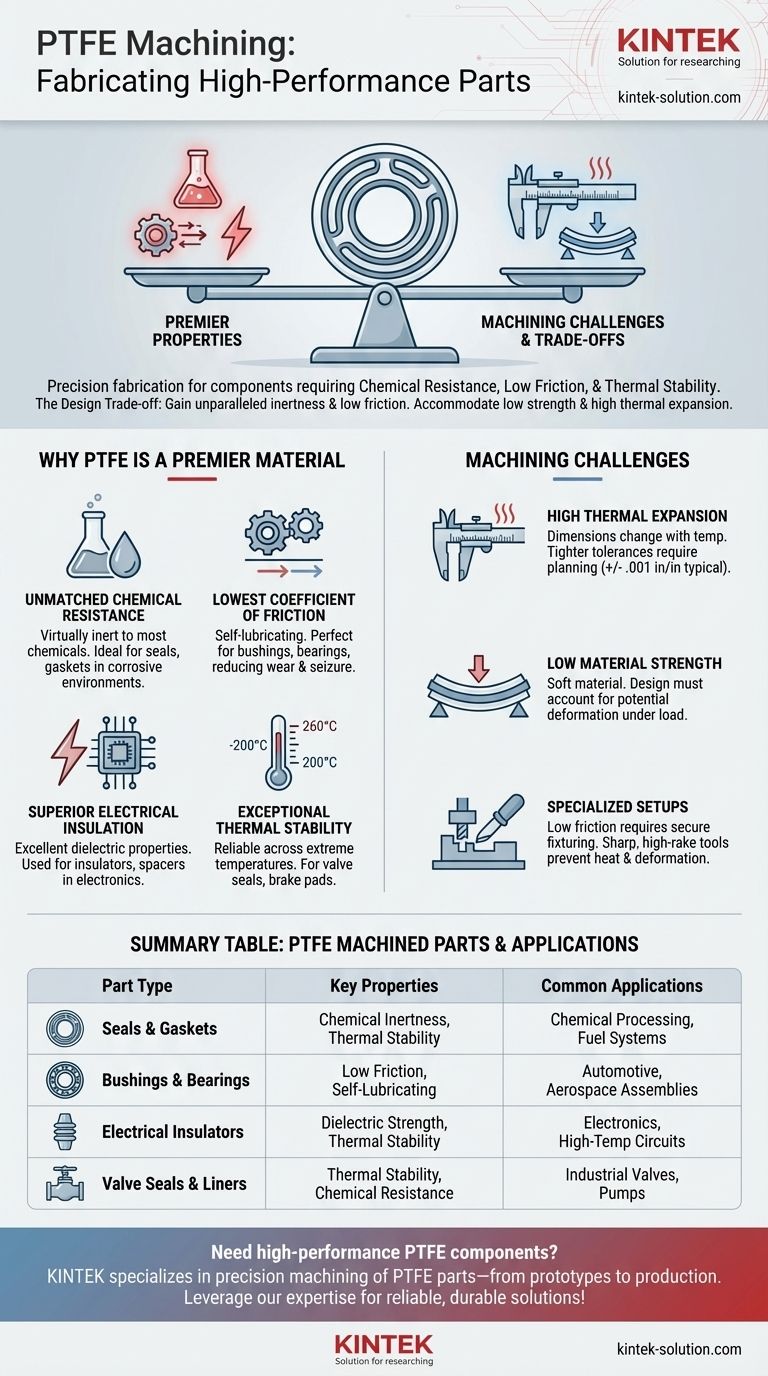 PTFE Machining:
Fabricating High-Performance Parts

KINTEK
Solution for researching
kintek-solution.com

PREMIER PROPERTIES

MACHINING CHALLENGES & TRADE-OFFS

Precision fabrication for components requiring Chemical Resistance, Low Friction, & Thermal Stability.
The Design Trade-off: Gain unparalleled inertness & low friction. Accommodate low strength & high thermal expansion.

WHY PTFE IS A PREMIER MATERIAL

UNMATCHED CHEMICAL RESISTANCE
Virtually inert to most chemicals. Ideal for seals, gaskets in corrosive environments.

LOWEST COEFFICIENT OF FRICTION
Self-lubricating. Perfect for bushings, bearings, reducing wear & seizure.

SUPERIOR ELECTRICAL INSULATION
Excellent dielectric properties. Used for insulators, spacers in electronics.

-200°C
260°C
200°C

EXCEPTIONAL THERMAL STABILITY
Reliable across extreme temperatures. For valve seals, brake pads.

MACHINING CHALLENGES

HIGH THERMAL EXPANSION
Dimensions change with temp. Tighter tolerances require planning (+/- .001 in/in typical).

LOW MATERIAL STRENGTH
Soft material. Design must account for potential deformation under load.

SPECIALIZED SETUPS
Low friction requires secure fixturing. Sharp, high-rake tools prevent heat & deformation.

SUMMARY TABLE: PTFE MACHINED PARTS & APPLICATIONS

| Part Type | Key Properties | Common Applications |
|---|---|---|
| Seals & Gaskets | Chemical Inertness, Thermal Stability | Chemical Processing, Fuel Systems |
| Bushings & Bearings | Low Friction, Self-Lubricating | Automotive, Aerospace Assemblies |
| Electrical Insulators | Dielectric Strength, Thermal Stability | Electronics, High-Temp Circuits |
| Valve Seals & Liners | Thermal Stability, Chemical Resistance | Industrial Valves, Pumps |

Need high-performance PTFE components?
KINTEK specializes in precision machining of PTFE parts—from prototypes to production. Leverage our expertise for reliable, durable solutions!

KINTEK
Solution for researching
kintek-solution.com