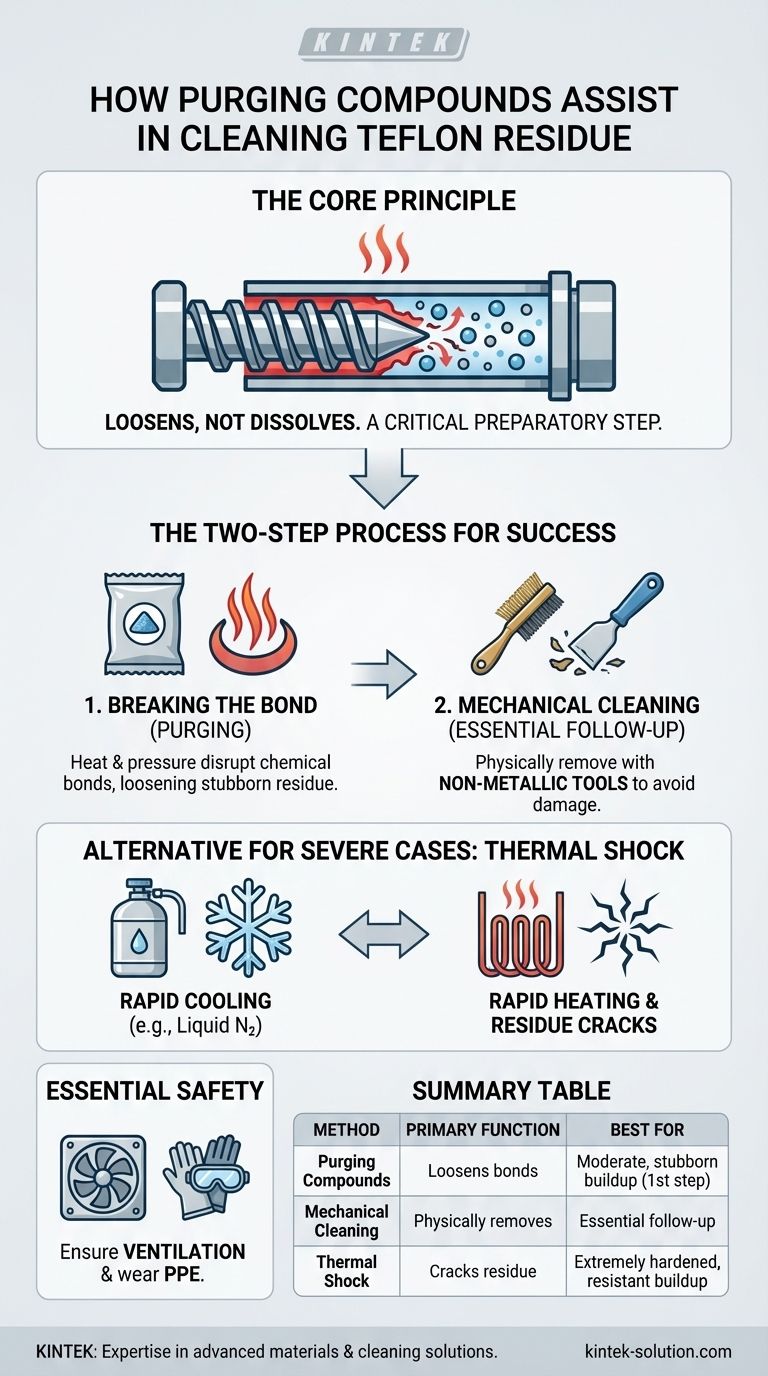 KINTEK

HOW PURGING COMPOUNDS ASSIST IN CLEANING TEFLON RESIDUE

THE CORE PRINCIPLE

LOOSENS, NOT DISSOLVES. A CRITICAL PREPARATORY STEP.

THE TWO-STEP PROCESS FOR SUCCESS

1. BREAKING THE BOND (PURGING)

Heat & pressure disrupt chemical bonds, loosening stubborn residue.

2. MECHANICAL CLEANING (ESSENTIAL FOLLOW-UP)

Physically remove with NON-METALLIC TOOLS to avoid damage.

ALTERNATIVE FOR SEVERE CASES: THERMAL SHOCK

RAPID COOLING (e.g., Liquid $N_2$)

RAPID HEATING & RESIDUE CRACKS

ESSENTIAL SAFETY

Ensure VENTILATION & wear PPE.

SUMMARY TABLE

| METHOD | PRIMARY FUNCTION | BEST FOR |
|---|---|---|
| Purging Compounds | Loosens bonds | Moderate, stubborn buildup (1st step) |
| Mechanical Cleaning | Physically removes | Essential follow-up |
| Thermal Shock | Cracks residue | Extremely hardened, resistant buildup |

KINTEK: Expertise in advanced materials & cleaning solutions.

kintek-solution.com