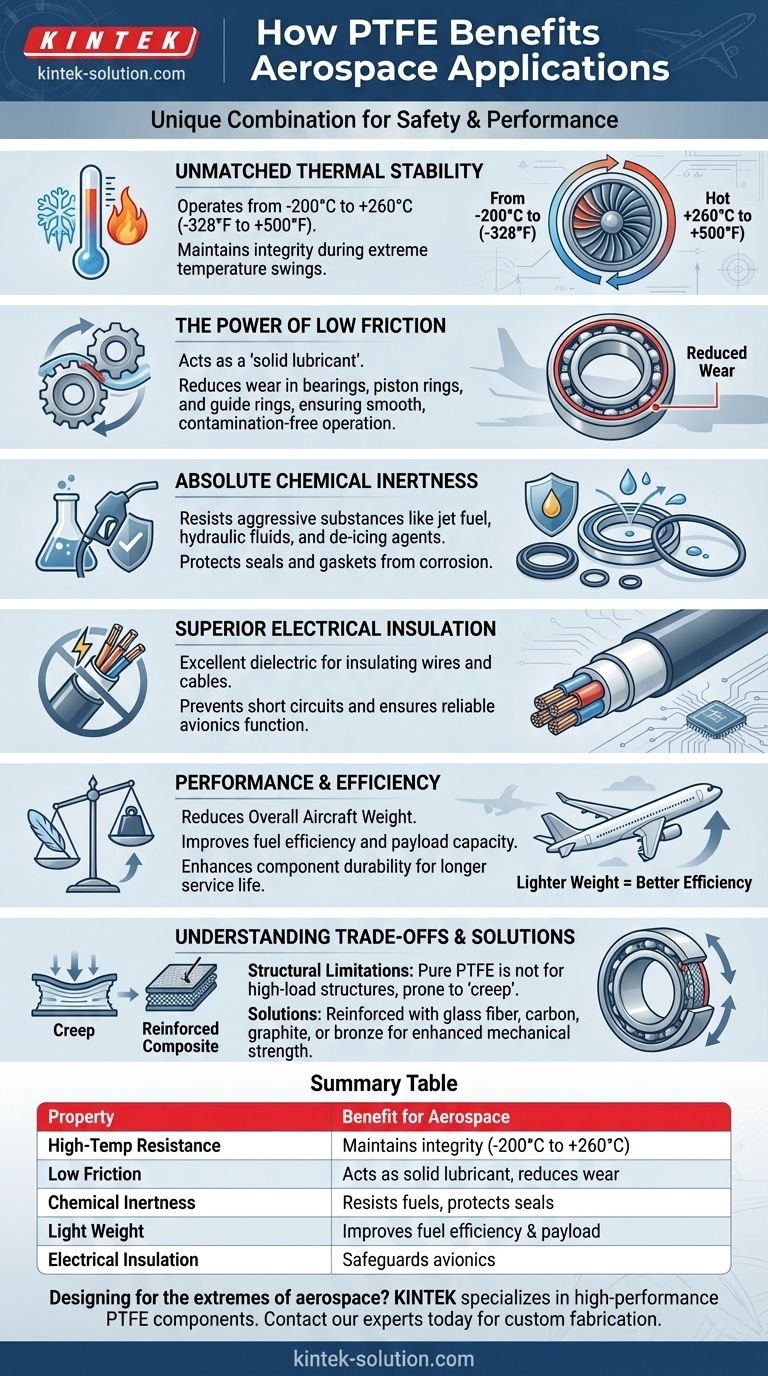 KINTEK
kintek-solution.com

How PTFE Benefits Aerospace Applications

Unique Combination for Safety & Performance

UNMATCHED THERMAL STABILITY

Operates from -200°C to +260°C (-328°F to +500°F).

Maintains integrity during extreme temperature swings.

From -200°C to (-328°F)

Hot +260°C to +500°F)

THE POWER OF LOW FRICTION

Acts as a 'solid lubricant'.

Reduces wear in bearings, piston rings, and guide rings, ensuring smooth, contamination-free operation.

Reduced Wear

ABSOLUTE CHEMICAL INERTNESS

Resists aggressive substances like jet fuel, hydraulic fluids, and de-icing agents.

Protects seals and gaskets from corrosion.

SUPERIOR ELECTRICAL INSULATION

Excellent dielectric for insulating wires and cables.

Prevents short circuits and ensures reliable avionics function.

PERFORMANCE & EFFICIENCY

Reduces Overall Aircraft Weight.

Improves fuel efficiency and payload capacity.

Enhances component durability for longer service life.

Lighter Weight = Better Efficiency

UNDERSTANDING TRADE-OFFS & SOLUTIONS

Creep

Reinforced Composite

Structural Limitations: Pure PTFE is not for high-load structures, prone to 'creep'.

Solutions: Reinforced with glass fiber, carbon, graphite, or bronze for enhanced mechanical strength.

Summary Table

| Property | Benefit for Aerospace |
|---|---|
| High-Temp Resistance | Maintains integrity (-200°C to +260°C) |
| Low Friction | Acts as solid lubricant, reduces wear |
| Chemical Inertness | Resists fuels, protects seals |
| Light Weight | Improves fuel efficiency & payload |
| Electrical Insulation | Safeguards avionics |

Designing for the extremes of aerospace? KINTEK specializes in high-performance PTFE components. Contact our experts today for custom fabrication.

kintek-solution.com