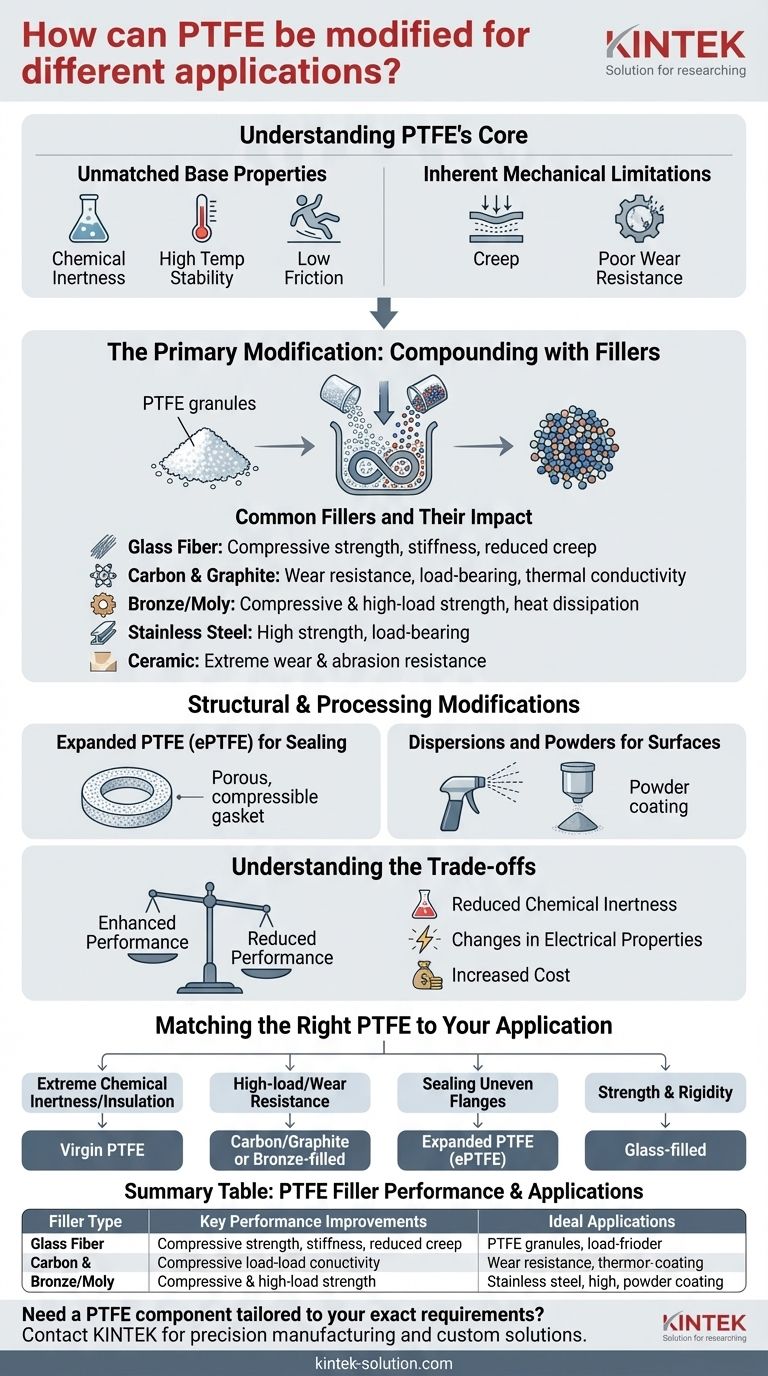 How can PTFE be modified for different applications?

KINTEK
Solution for researching

Understanding PTFE's Core

Unmatched Base Properties

Chemical Inertness
High Temp Stability
Low Friction

Inherent Mechanical Limitations

Creep
Poor Wear Resistance

The Primary Modification: Compounding with Fillers

PTFE granules

Common Fillers and Their Impact

Glass Fiber: Compressive strength, stiffness, reduced creep
Carbon & Graphite: Wear resistance, load-bearing, thermal conductivity
Bronze/Moly: Compressive & high-load strength, heat dissipation
Stainless Steel: High strength, load-bearing
Ceramic: Extreme wear & abrasion resistance

Structural & Processing Modifications

Expanded PTFE (ePTFE) for Sealing

Porous, compressible gasket

Dispersions and Powders for Surfaces

Powder coating

Understanding the Trade-offs

Enhanced Performance
Reduced Performance

Reduced Chemical Inertness
Changes in Electrical Properties
Increased Cost

Matching the Right PTFE to Your Application

Extreme Chemical Inertness/Insulation
Virgin PTFE

High-load/Wear Resistance
Carbon/Graphite or Bronze-filled

Sealing Uneven Flanges
Expanded PTFE (ePTFE)

Strength & Rigidity
Glass-filled

Summary Table: PTFE Filler Performance & Applications

| Filler Type | Key Performance Improvements | Ideal Applications |
|---|---|---|
| Glass Fiber | Compressive strength, stiffness, reduced creep | PTFE granules, load-frioder |
| Carbon & | Compressive load-load conuctivity | Wear resistance, thermor-coating |
| Bronze/Moly | Compressive & high-load strength | Stainless steel, high, powder coating |

Need a PTFE component tailored to your exact requirements?
Contact KINTEK for precision manufacturing and custom solutions.

KINTEK
Solution for researching

kintek-solution.com