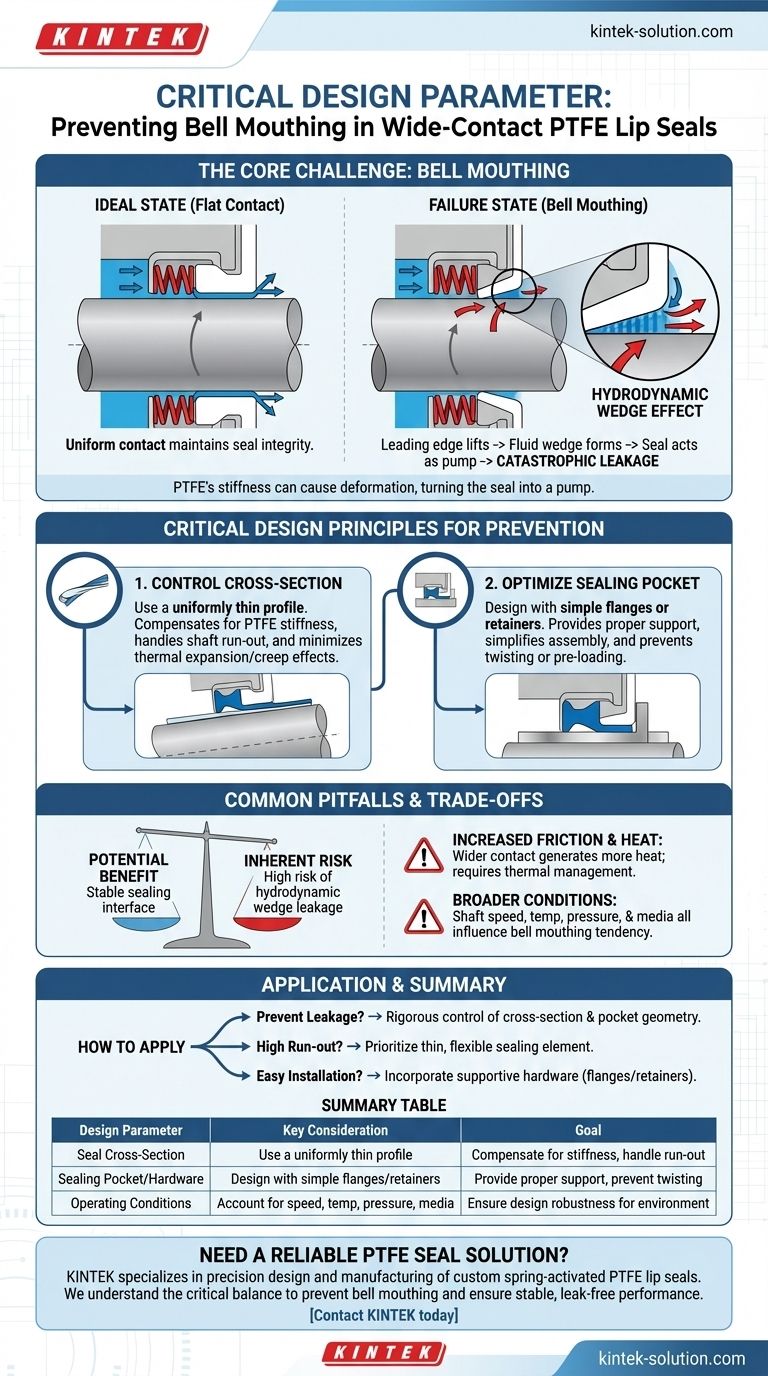 KINTEK

kintek-solution.com

CRITICAL DESIGN PARAMETER:
Preventing Bell Mouthing in Wide-Contact PTFE Lip Seals

THE CORE CHALLENGE: BELL MOUTHING

IDEAL STATE (Flat Contact)

Uniform contact maintains seal integrity.

FAILURE STATE (Bell Mouthing)

HYDRODYNAMIC WEDGE EFFECT

Leading edge lifts -> Fluid wedge forms -> Seal acts as pump -> CATASTROPHIC LEAKAGE

PTFE's stiffness can cause deformation, turning the seal into a pump.

CRITICAL DESIGN PRINCIPLES FOR PREVENTION

1. CONTROL CROSS-SECTION
Use a uniformly thin profile. Compensates for PTFE stiffness, handles shaft run-out, and minimizes thermal expansion/creep effects.

2. OPTIMIZE SEALING POCKET
Design with simple flanges or retainers. Provides proper support, simplifies assembly, and prevents twisting or pre-loading.

COMMON PITFALLS & TRADE-OFFS

POTENTIAL BENEFIT
Stable sealing interface

INHERENT RISK
High risk of hydrodynamic wedge leakage

INCREASED FRICTION & HEAT:
Wider contact generates more heat; requires thermal management.

BROADER CONDITIONS:
Shaft speed, temp, pressure, & media all influence bell mouthing tendency.

APPLICATION & SUMMARY

HOW TO APPLY

Prevent Leakage? → Rigorous control of cross-section & pocket geometry.

High Run-out? → Prioritize thin, flexible sealing element.

Easy Installation? → Incorporate supportive hardware (flanges/retainers).

SUMMARY TABLE

| Design Parameter | Key Consideration | Goal |
|---|---|---|
| Seal Cross-Section | Use a uniformly thin profile | Compensate for stiffness, handle run-out |
| Sealing Pocket/Hardware | Design with simple flanges/retainers | Provide proper support, prevent twisting |
| Operating Conditions | Account for speed, temp, pressure, media | Ensure design robustness for environment |

NEED A RELIABLE PTFE SEAL SOLUTION?
KINTEK specializes in precision design and manufacturing of custom spring-activated PTFE lip seals. We understand the critical balance to prevent bell mouthing and ensure stable, leak-free performance.
[Contact KINTEK today]

KINTEK

kintek-solution.com