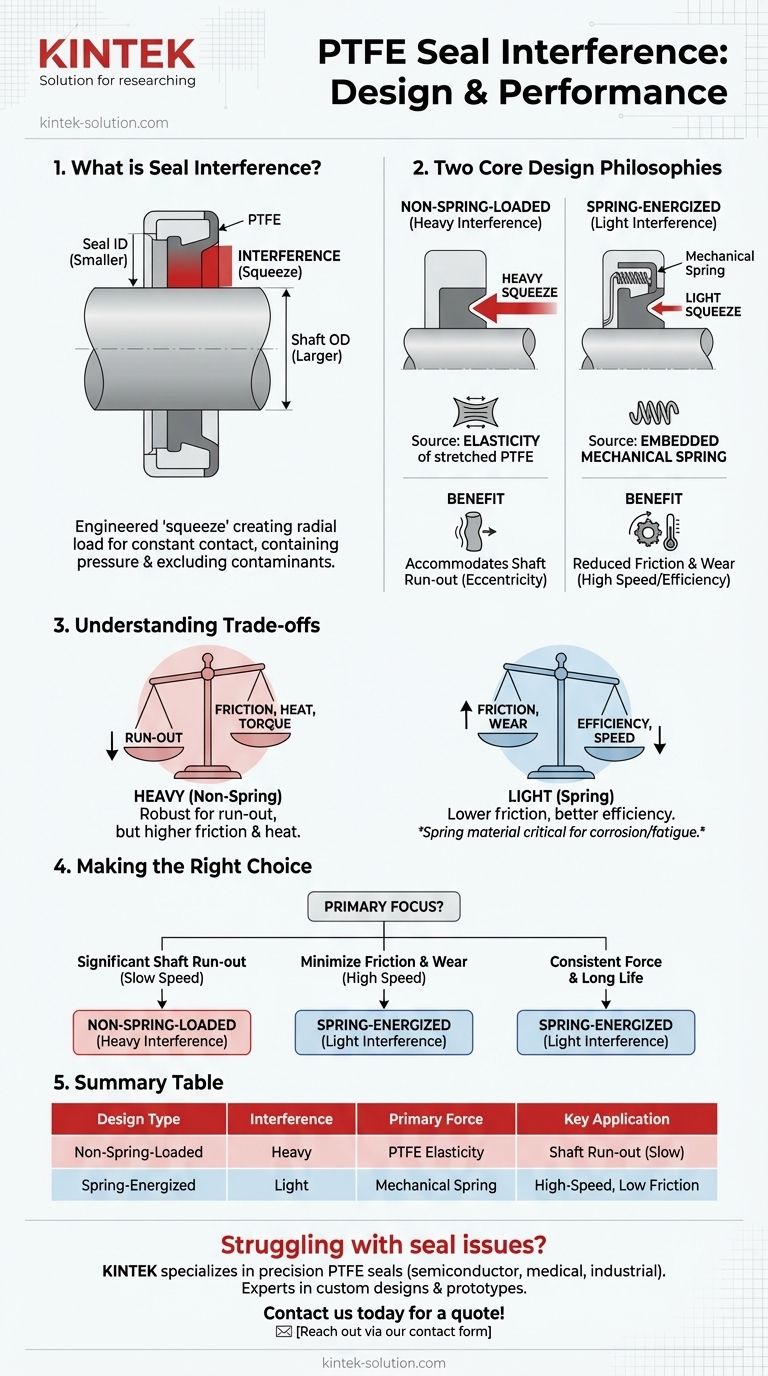 KINTEK
Solution for researching

kintek-solution.com

PTFE Seal Interference: Design & Performance

1. What is Seal Interference?

PTFE

Seal ID (Smaller)

INTERFERENCE (Squeeze)

Shaft OD (Larger)

Engineered 'squeeze' creating radial load for constant contact, containing pressure & excluding contaminants.

2. Two Core Design Philosophies

NON-SPRING-LOADED (Heavy Interference)

HEAVY SQUEEZE

Source: ELASTICITY of stretched PTFE

BENEFIT

Accommodates Shaft Run-out (Eccentricity)

SPRING-ENERGIZED (Light Interference)

Mechanical Spring

LIGHT SQUEEZE

Source: EMBEDDED MECHANICAL SPRING

BENEFIT

Reduced Friction & Wear (High Speed/Efficiency)

3. Understanding Trade-offs

RUN-OUT

FRICTION, HEAT, TORQUE

HEAVY (Non-Spring)
Robust for run-out, but higher friction & heat.

FRICTION, WEAR

EFFICIENCY, SPEED

LIGHT (Spring)
Lower friction, better efficiency.
*Spring material critical for corrosion/fatigue.*

4. Making the Right Choice

PRIMARY FOCUS?

Significant Shaft Run-out (Slow Speed)

NON-SPRING-LOADED (Heavy Interference)

Minimize Friction & Wear (High Speed)

SPRING-ENERGIZED (Light Interference)

Consistent Force & Long Life

SPRING-ENERGIZED (Light Interference)

5. Summary Table

| Design Type | Interference | Primary Force | Key Application |
|---|---|---|---|
| Non-Spring-Loaded | Heavy | PTFE Elasticity | Shaft Run-out (Slow) |
| Spring-Energized | Light | Mechanical Spring | High-Speed, Low Friction |

Struggling with seal issues?

KINTEK specializes in precision PTFE seals (semiconductor, medical, industrial). Experts in custom designs & prototypes.

Contact us today for a quote!

[Reach out via our contact form]

kintek-solution.com