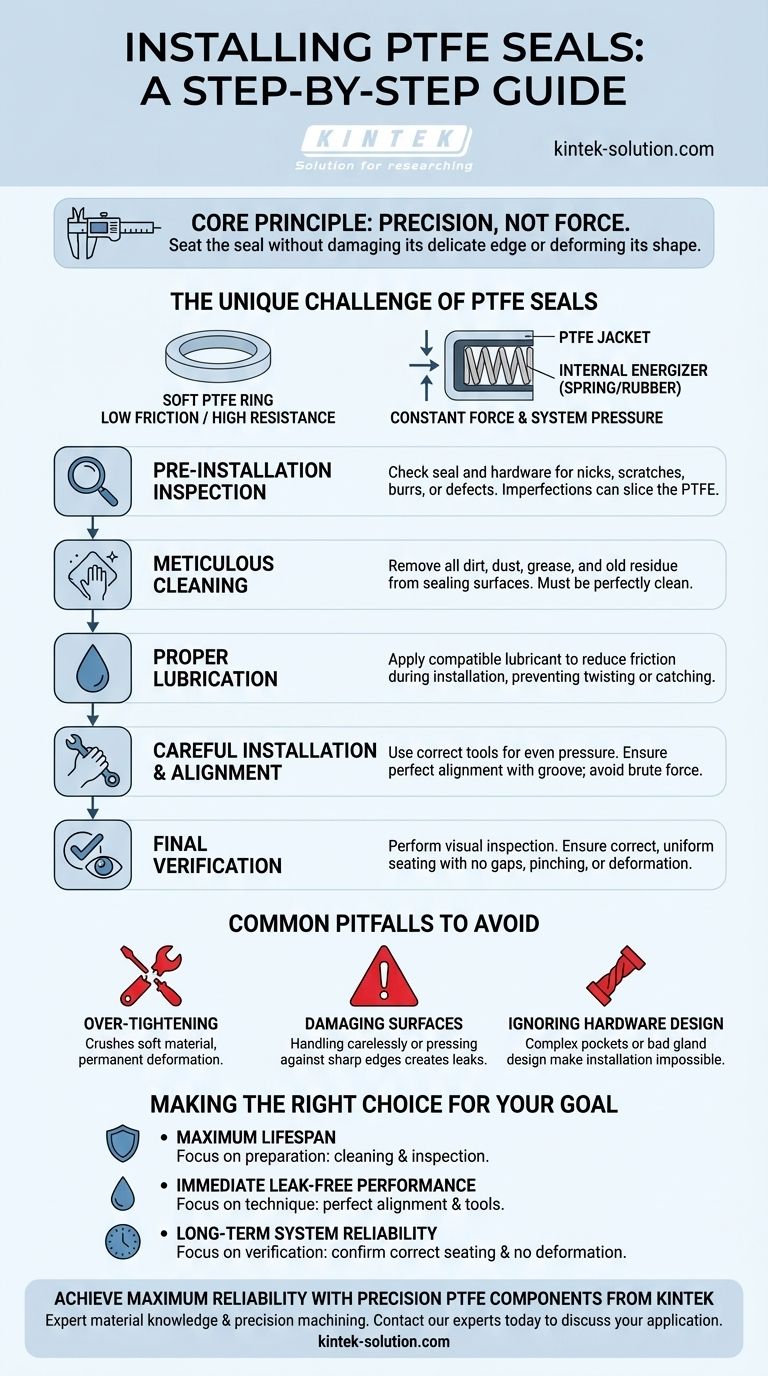 INSTALLING PTFE SEALS: A STEP-BY-STEP GUIDE

KINTEK
Solution for researching

kintek-solution.com

CORE PRINCIPLE: PRECISION, NOT FORCE.
Seat the seal without damaging its delicate edge or deforming its shape.

THE UNIQUE CHALLENGE OF PTFE SEALS

SOFT PTFE RING
LOW FRICTION / HIGH RESISTANCE

PTFE JACKET
INTERNAL ENERGIZER (SPRING/RUBBER)
CONSTANT FORCE & SYSTEM PRESSURE

PRE-INSTALLATION INSPECTION
Check seal and hardware for nicks, scratches, burrs, or defects. Imperfections can slice the PTFE.

METICULOUS CLEANING
Remove all dirt, dust, grease, and old residue from sealing surfaces. Must be perfectly clean.

PROPER LUBRICATION
Apply compatible lubricant to reduce friction during installation, preventing twisting or catching.

CAREFUL INSTALLATION & ALIGNMENT
Use correct tools for even pressure. Ensure perfect alignment with groove; avoid brute force.

FINAL VERIFICATION
Perform visual inspection. Ensure correct, uniform seating with no gaps, pinching, or deformation.

COMMON PITFALLS TO AVOID

OVER-TIGHTENING
Crushes soft material, permanent deformation.

DAMAGING SURFACES
Handling carelessly or pressing against sharp edges creates leaks.

IGNORING HARDWARE DESIGN
Complex pockets or bad gland design make installation impossible.

MAKING THE RIGHT CHOICE FOR YOUR GOAL

• MAXIMUM LIFESPAN
Focus on preparation: cleaning & inspection.

• IMMEDIATE LEAK-FREE PERFORMANCE
Focus on technique: perfect alignment & tools.

• LONG-TERM SYSTEM RELIABILITY
Focus on verification: confirm correct seating & no deformation.

ACHIEVE MAXIMUM RELIABILITY WITH PRECISION PTFE COMPONENTS FROM KINTEK
Expert material knowledge & precision machining. Contact our experts today to discuss your application.
kintek-solution.com