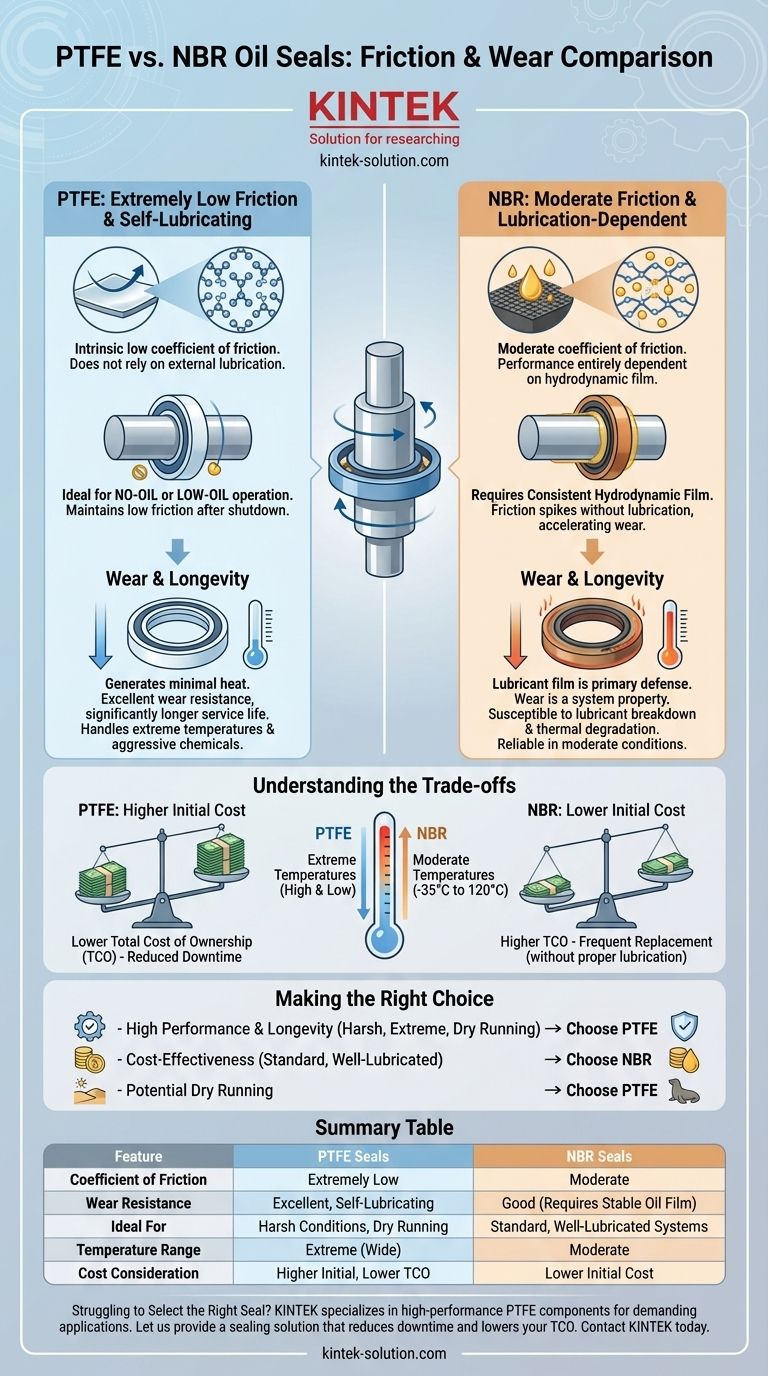 PTFE vs. NBR Oil Seals: Friction & Wear Comparison

KINTEK
Solution for researching
kintek-solution.com

PTFE: Extremely Low Friction & Self-Lubricating

Intrinsic low coefficient of friction. Does not rely on external lubrication.

Ideal for NO-OIL or LOW-OIL operation. Maintains low friction after shutdown.

Wear & Longevity

Generates minimal heat. Excellent wear resistance, significantly longer service life. Handles extreme temperatures & aggressive chemicals.

NBR: Moderate Friction & Lubrication-Dependent

Moderate coefficient of friction. Performance entirely dependent on hydrodynamic film.

Requires Consistent Hydrodynamic Film. Friction spikes without lubrication, accelerating wear.

Wear & Longevity

Lubricant film is primary defense. Wear is a system property. Susceptible to lubricant breakdown & thermal degradation. Reliable in moderate conditions.

Understanding the Trade-offs

PTFE: Higher Initial Cost

Lower Total Cost of Ownership (TCO) - Reduced Downtime

PTFE
Extreme Temperatures (High & Low)

NBR
Moderate Temperatures (-35°C to 120°C)

NBR: Lower Initial Cost

Higher TCO - Frequent Replacement (without proper lubrication)

Making the Right Choice

- High Performance & Longevity (Harsh, Extreme, Dry Running) → Choose PTFE
- Cost-Effectiveness (Standard, Well-Lubricated) → Choose NBR
- Potential Dry Running → Choose PTFE

Summary Table

| Feature | PTFE Seals | NBR Seals |
|---|---|---|
| Coefficient of Friction | Extremely Low | Moderate |
| Wear Resistance | Excellent, Self-Lubricating | Good (Requires Stable Oil Film) |
| Ideal For | Harsh Conditions, Dry Running | Standard, Well-Lubricated Systems |
| Temperature Range | Extreme (Wide) | Moderate |
| Cost Consideration | Higher Initial, Lower TCO | Lower Initial Cost |

Struggling to Select the Right Seal? KINTEK specializes in high-performance PTFE components for demanding applications. Let us provide a sealing solution that reduces downtime and lowers your TCO. Contact KINTEK today.

kintek-solution.com