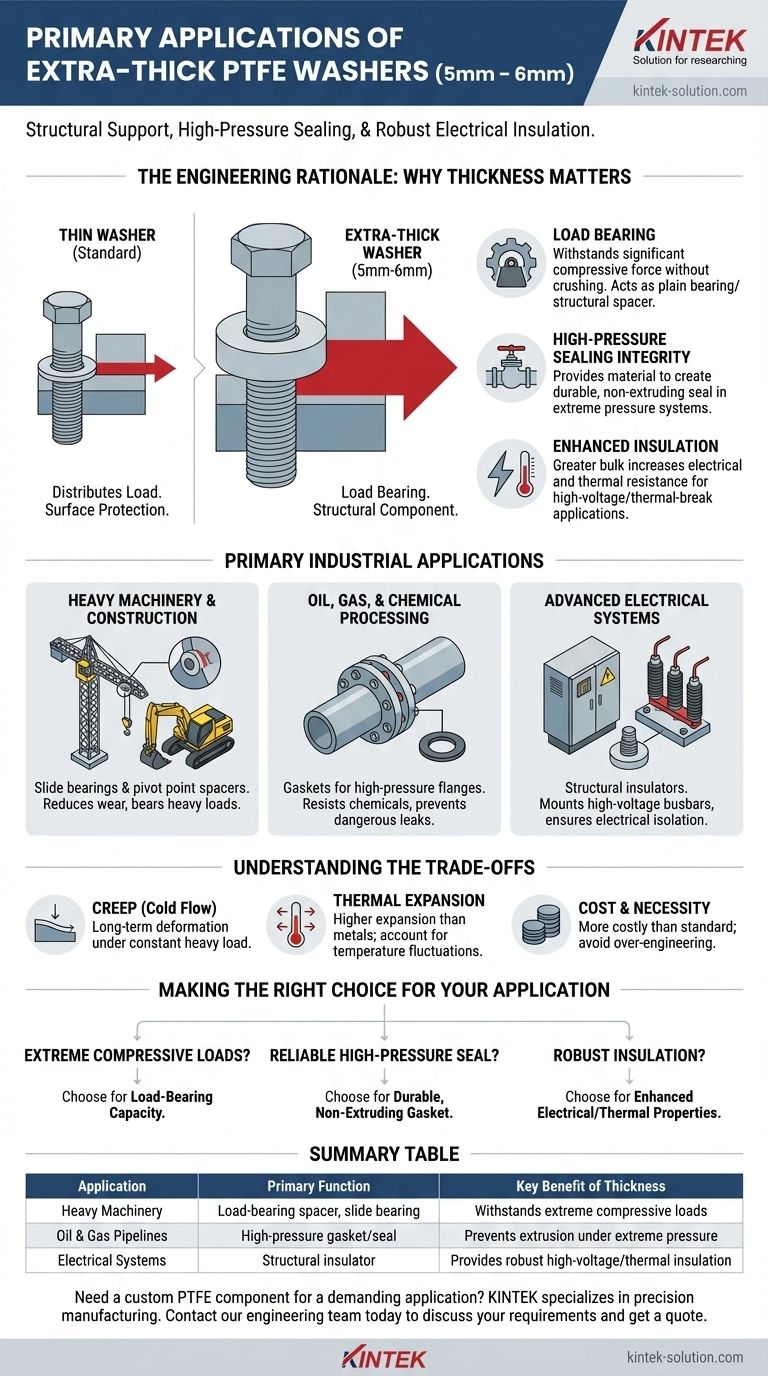 PRIMARY APPLICATIONS OF EXTRA-THICK PTFE WASHERS (5mm - 6mm)

KINTEK
Solution for researching

kintek-solution.com

Structural Support, High-Pressure Sealing, & Robust Electrical Insulation.

THE ENGINEERING RATIONALE: WHY THICKNESS MATTERS

THIN WASHER
(Standard)

Distributes Load.
Surface Protection.

EXTRA-THICK WASHER
(5mm-6mm)

Load Bearing.
Structural Component.

LOAD BEARING
Withstands significant compressive force without crushing. Acts as plain bearing/ structural spacer.

HIGH-PRESSURE SEALING INTEGRITY
Provides material to create durable, non-extruding seal in extreme pressure systems.

ENHANCED INSULATION
Greater bulk increases electrical and thermal resistance for high-voltage/thermal-break applications.

PRIMARY INDUSTRIAL APPLICATIONS

HEAVY MACHINERY & CONSTRUCTION
Slide bearings & pivot point spacers. Reduces wear, bears heavy loads.

OIL, GAS, & CHEMICAL PROCESSING
Gaskets for high-pressure flanges. Resists chemicals, prevents dangerous leaks.

ADVANCED ELECTRICAL SYSTEMS
Structural insulators. Mounts high-voltage busbars, ensures electrical isolation.

UNDERSTANDING THE TRADE-OFFS

CREEP (Cold Flow)
Long-term deformation under constant heavy load.

THERMAL EXPANSION
Higher expansion than metals; account for temperature fluctuations.

COST & NECESSITY
More costly than standard; avoid over-engineering.

MAKING THE RIGHT CHOICE FOR YOUR APPLICATION

EXTREME COMPRESSIVE LOADS?
Choose for Load-Bearing Capacity.

RELIABLE HIGH-PRESSURE SEAL?
Choose for Durable, Non-Extruding Gasket.

ROBUST INSULATION?
Choose for Enhanced Electrical/Thermal Properties.

SUMMARY TABLE

| Application | Primary Function | Key Benefit of Thickness |
|---|---|---|
| Heavy Machinery | Load-bearing spacer, slide bearing | Withstands extreme compressive loads |
| Oil & Gas Pipelines | High-pressure gasket/seal | Prevents extrusion under extreme pressure |
| Electrical Systems | Structural insulator | Provides robust high-voltage/thermal insulation |

Need a custom PTFE component for a demanding application? KINTEK specializes in precision manufacturing. Contact our engineering team today to discuss your requirements and get a quote.

KINTEK
kintek-solution.com