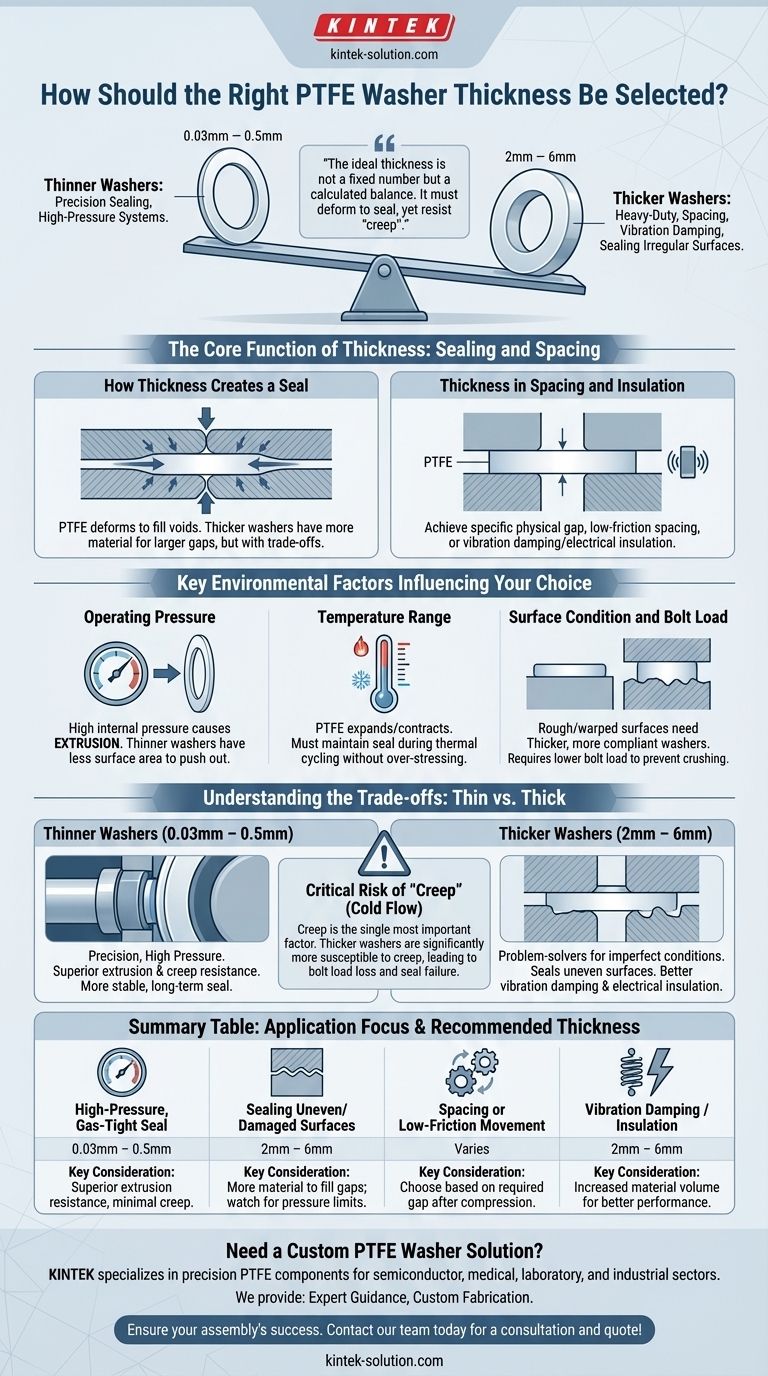 KINTEK
kintek-solution.com

How Should the Right PTFE Washer Thickness Be Selected?

0.03mm — 0.5mm

Thinner Washers: Precision Sealing, High-Pressure Systems.

"The ideal thickness is not a fixed number but a calculated balance. It must deform to seal, yet resist "creep"."

2mm — 6mm

Thicker Washers: Heavy-Duty, Spacing, Vibration Damping, Sealing Irregular Surfaces.

The Core Function of Thickness: Sealing and Spacing

How Thickness Creates a Seal

PTFE deforms to fill voids. Thicker washers have more material for larger gaps, but with trade-offs.

Thickness in Spacing and Insulation

PTFE

Achieve specific physical gap, low-friction spacing, or vibration damping/electrical insulation.

Key Environmental Factors Influencing Your Choice

Operating Pressure

High internal pressure causes EXTRUSION. Thinner washers have less surface area to push out.

Temperature Range

PTFE expands/contracts. Must maintain seal during thermal cycling without over-stressing.

Surface Condition and Bolt Load

Rough/warped surfaces need Thicker, more compliant washers. Requires lower bolt load to prevent crushing.

Understanding the Trade-offs: Thin vs. Thick

Thinner Washers (0.03mm – 0.5mm)

Precision, High Pressure. Superior extrusion & creep resistance. More stable, long-term seal.

Critical Risk of "Creep" (Cold Flow)

Creep is the single most important factor. Thicker washers are significantly more susceptible to creep, leading to bolt load loss and seal failure.

Thicker Washers (2mm – 6mm)

Problem-solvers for imperfect conditions. Seals uneven surfaces. Better vibration damping & electrical insulation.

Summary Table: Application Focus & Recommended Thickness

| High-Pressure, Gas-Tight Seal | Sealing Uneven/ Damaged Surfaces | Spacing or Low-Friction Movement | Vibration Damping / Insulation |
|---|---|---|---|
| 0.03mm – 0.5mm | 2mm – 6mm | Varies | 2mm – 6mm |
| Key Consideration: Superior extrusion resistance, minimal creep. | Key Consideration: More material to fill gaps; watch for pressure limits. | Key Consideration: Choose based on required gap after compression. | Key Consideration: Increased material volume for better performance. |

Need a Custom PTFE Washer Solution?

KINTEK specializes in precision PTFE components for semiconductor, medical, laboratory, and industrial sectors.

We provide: Expert Guidance, Custom Fabrication.

Ensure your assembly's success. Contact our team today for a consultation and quote!

kintek-solution.com