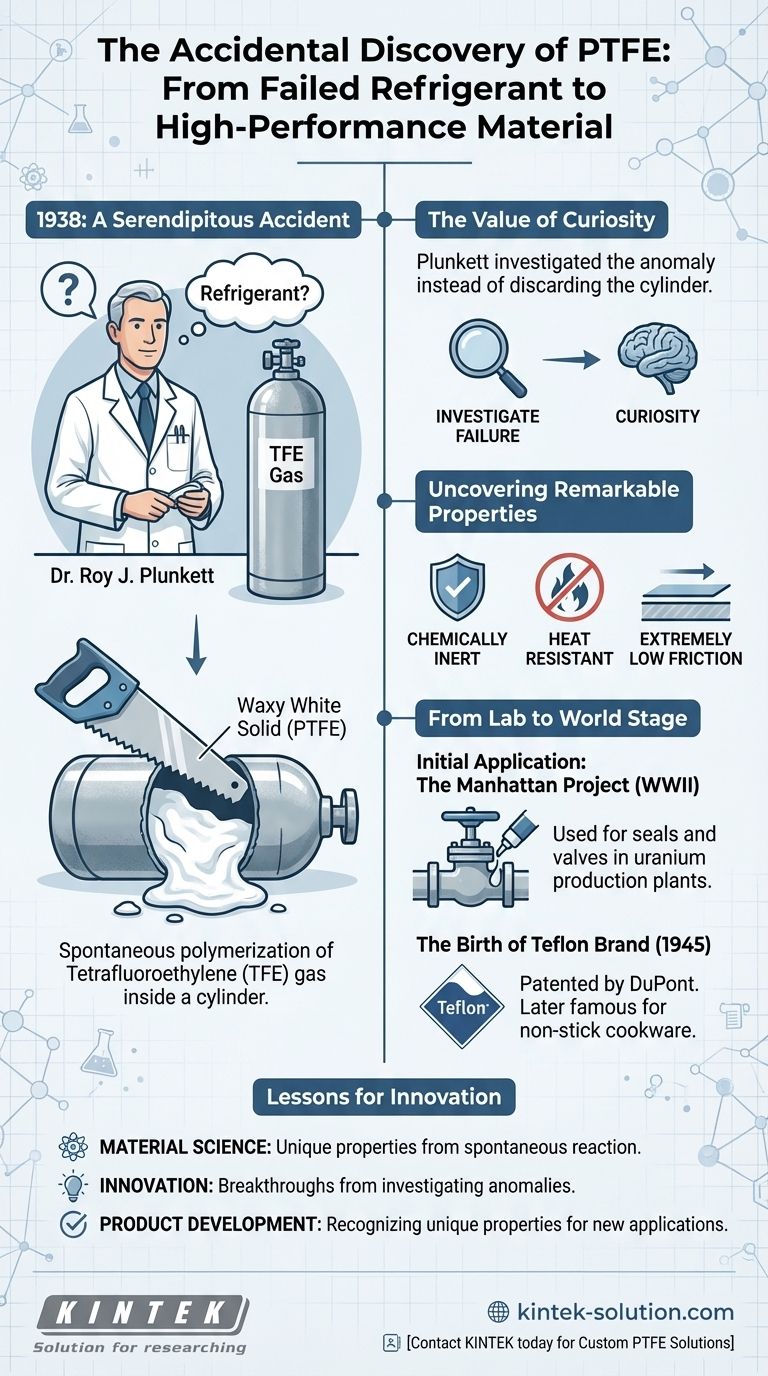 The Accidental Discovery of PTFE: From Failed Refrigerant to High-Performance Material

1938: A Serendipitous Accident

?

Refrigerant?

TFE Gas

Dr. Roy J. Plunkett

Waxy White Solid (PTFE)

Spontaneous polymerization of Tetrafluoroethylene (TFE) gas inside a cylinder.

The Value of Curiosity

Plunkett investigated the anomaly instead of discarding the cylinder.

INVESTIGATE FAILURE

CURIOSITY

Uncovering Remarkable Properties

CHEMICALLY INERT

HEAT RESISTANT

EXTREMELY LOW FRICTION

From Lab to World Stage

Initial Application: The Manhattan Project (WWII)

Used for seals and valves in uranium production plants.

The Birth of Teflon Brand (1945)

Teflon

Patented by DuPont. Later famous for non-stick cookware.

Lessons for Innovation

MATERIAL SCIENCE: Unique properties from spontaneous reaction.

INNOVATION: Breakthroughs from investigating anomalies.

PRODUCT DEVELOPMENT: Recognizing unique properties for new applications.

KINTEK
Solution for researching

kintek-solution.com

[Contact KINTEK today for Custom PTFE Solutions]