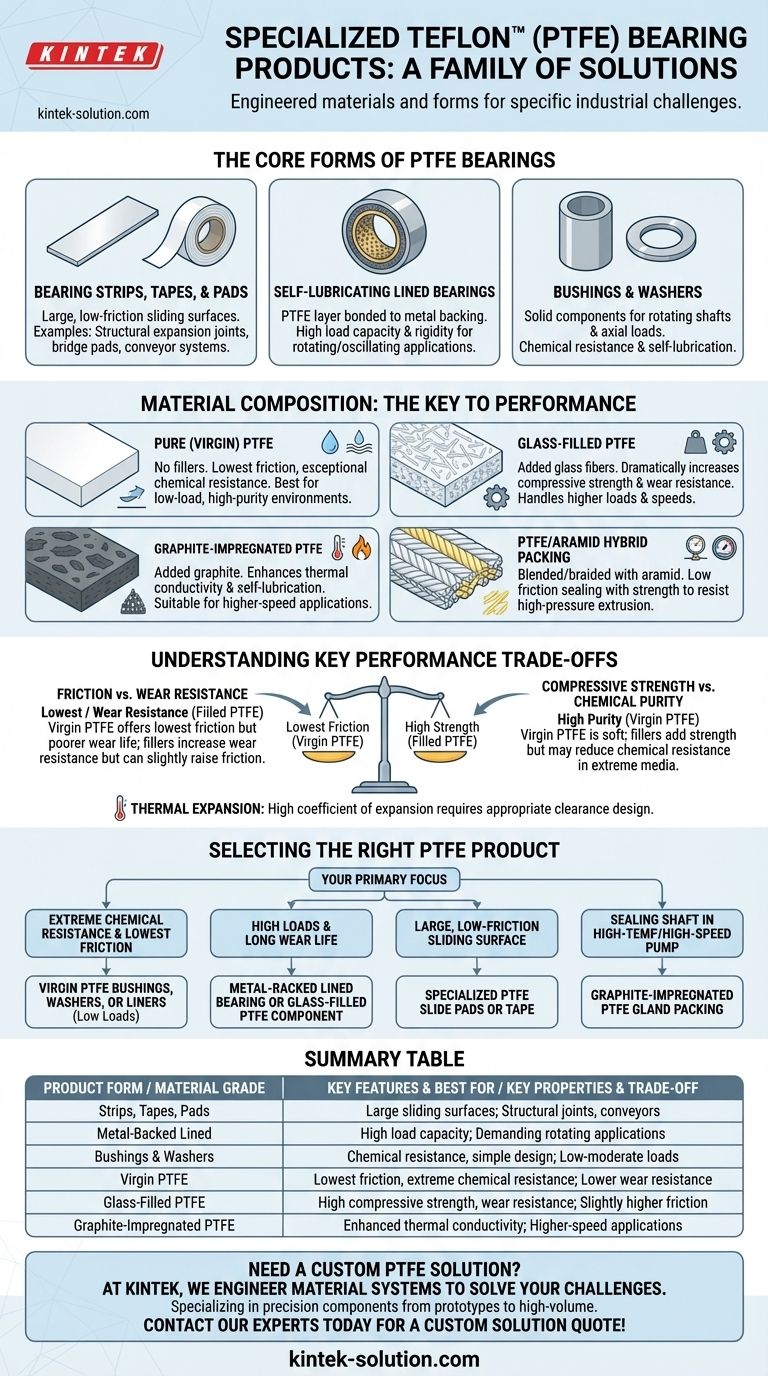 KINTEK

kintek-solution.com

SPECIALIZED TEFLON™ (PTFE) BEARING PRODUCTS: A FAMILY OF SOLUTIONS

Engineered materials and forms for specific industrial challenges.

THE CORE FORMS OF PTFE BEARINGS

BEARING STRIPS, TAPES, & PADS
Large, low-friction sliding surfaces. Examples: Structural expansion joints, bridge pads, conveyor systems.

SELF-LUBRICATING LINED BEARINGS
PTFE layer bonded to metal backing. High load capacity & rigidity for rotating/oscillating applications.

BUSHINGS & WASHERS
Solid components for rotating shafts & axial loads. Chemical resistance & self-lubrication.

MATERIAL COMPOSITION: THE KEY TO PERFORMANCE

PURE (VIRGIN) PTFE
No fillers. Lowest friction, exceptional chemical resistance. Best for low-load, high-purity environments.

GLASS-FILLED PTFE
Added glass fibers. Dramatically increases compressive strength & wear resistance. Handles higher loads & speeds.

GRAPHITE-IMPREGNATED PTFE
Added graphite. Enhances thermal conductivity & self-lubrication. Suitable for higher-speed applications.

PTFE/ARAMID HYBRID PACKING
Blended/braided with aramid. Low friction sealing with strength to resist high-pressure extrusion.

UNDERSTANDING KEY PERFORMANCE TRADE-OFFS

FRICTION vs. WEAR RESISTANCE
Lowest / Wear Resistance (Filled PTFE)
Virgin PTFE offers lowest friction but poorer wear life; fillers increase wear resistance but can slightly raise friction.

Lowest Friction (Virgin PTFE)
High Strength (Filled PTFE)

COMPRESSIVE STRENGTH vs. CHEMICAL PURITY
High Purity (Virgin PTFE)
Virgin PTFE is soft; fillers add strength but may reduce chemical resistance in extreme media.

THERMAL EXPANSION: High coefficient of expansion requires appropriate clearance design.

SELECTING THE RIGHT PTFE PRODUCT

YOUR PRIMARY FOCUS

EXTREME CHEMICAL RESISTANCE & LOWEST FRICTION
VIRGIN PTFE BUSHINGS, WASHERS, OR LINERS (Low Loads)

HIGH LOADS & LONG WEAR LIFE
METAL-RACKED LINED BEARING OR GLASS-FILLED PTFE COMPONENT

LARGE, LOW-FRICTION SLIDING SURFACE
SPECIALIZED PTFE SLIDE PADS OR TAPE

SEALING SHAFT IN HIGH-TEMF/HIGH-SPEED PUMP
GRAPHITE-IMPREGNATED PTFE GLAND PACKING

SUMMARY TABLE

| PRODUCT FORM / MATERIAL GRADE | KEY FEATURES & BEST FOR / KEY PROPERTIES & TRADE-OFF |
|---|---|
| Strips, Tapes, Pads | Large sliding surfaces; Structural joints, conveyors |
| Metal-Backed Lined | High load capacity; Demanding rotating applications |
| Bushings & Washers | Chemical resistance, simple design; Low-moderate loads |
| Virgin PTFE | Lowest friction, extreme chemical resistance; Lower wear resistance |
| Glass-Filled PTFE | High compressive strength, wear resistance; Slightly higher friction |
| Graphite-Impregnated PTFE | Enhanced thermal conductivity; Higher-speed applications |

NEED A CUSTOM PTFE SOLUTION?
AT KINTEK, WE ENGINEER MATERIAL SYSTEMS TO SOLVE YOUR CHALLENGES.
Specializing in precision components from prototypes to high-volume.
CONTACT OUR EXPERTS TODAY FOR A CUSTOM SOLUTION QUOTE!

kintek-solution.com