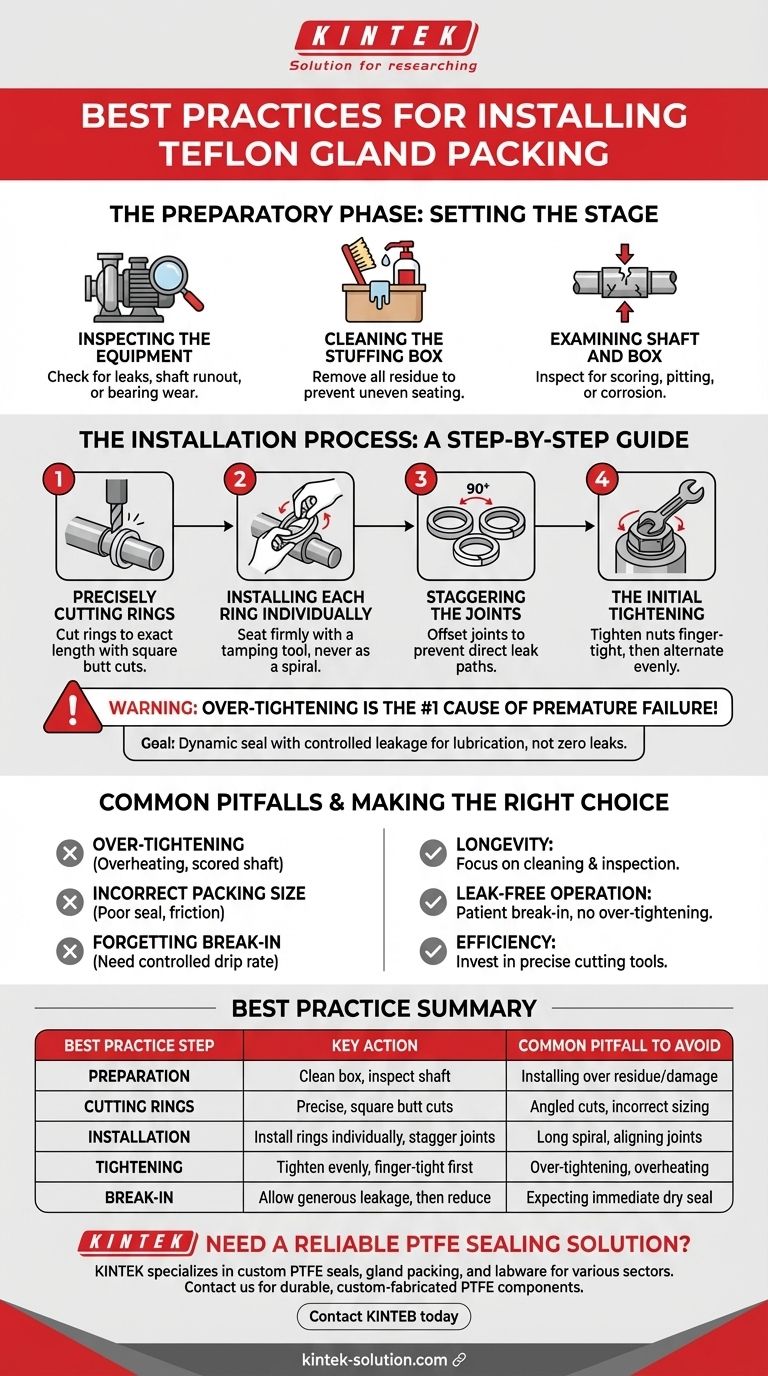 KINTEK
Solution for researching

BEST PRACTICES FOR INSTALLING TEFLON GLAND PACKING

THE PREPARATORY PHASE: SETTING THE STAGE

INSPECTING THE EQUIPMENT
Check for leaks, shaft runout, or bearing wear.

CLEANING THE STUFFING BOX
Remove all residue to prevent uneven seating.

EXAMINING SHAFT AND BOX
Inspect for scoring, pitting, or corrosion.

THE INSTALLATION PROCESS: A STEP-BY-STEP GUIDE

1
PRECISELY CUTTING RINGS
Cut rings to exact length with square butt cuts.

2
INSTALLING EACH RING INDIVIDUALLY
Seat firmly with a tamping tool, never as a spiral.

3
90°
STAGGERING THE JOINTS
Offset joints to prevent direct leak paths.

4
THE INITIAL TIGHTENING
Tighten nuts finger-tight, then alternate evenly.

WARNING: OVER-TIGHTENING IS THE #1 CAUSE OF PREMATURE FAILURE!
Goal: Dynamic seal with controlled leakage for lubrication, not zero leaks.

COMMON PITFALLS & MAKING THE RIGHT CHOICE

OVER-TIGHTENING
(Overheating, scored shaft)
INCORRECT PACKING SIZE
(Poor seal, friction)
FORGETTING BREAK-IN
(Need controlled drip rate)

LONGEVITY:
Focus on cleaning & inspection.
LEAK-FREE OPERATION:
Patient break-in, no over-tightening.
EFFICIENCY:
Invest in precise cutting tools.

BEST PRACTICE SUMMARY

| BEST PRACTICE STEP | KEY ACTION | COMMON PITFALL TO AVOID |
|---|---|---|
| PREPARATION | Clean box, inspect shaft | Installing over residue/damage |
| CUTTING RINGS | Precise, square butt cuts | Angled cuts, incorrect sizing |
| INSTALLATION | Install rings individually, stagger joints | Long spiral, aligning joints |
| TIGHTENING | Tighten evenly, finger-tight first | Over-tightening, overheating |
| BREAK-IN | Allow generous leakage, then reduce | Expecting immediate dry seal |

KINTEK NEED A RELIABLE PTFE SEALING SOLUTION?
KINTEK specializes in custom PTFE seals, gland packing, and labware for various sectors. Contact us for durable, custom-fabricated PTFE components.

Contact KINTEB today

kintek-solution.com