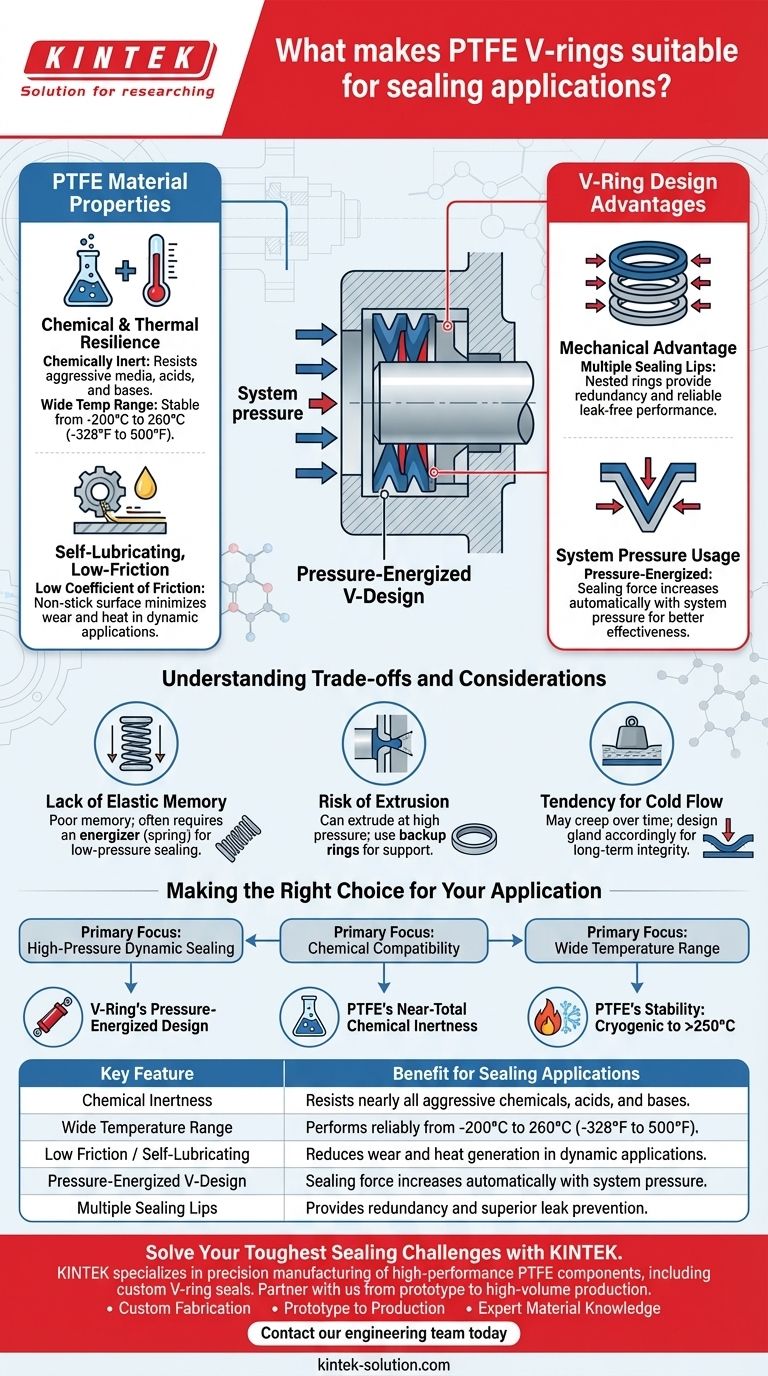 KINTEK
Solution for researching

What makes PTFE V-rings suitable for sealing applications?

PTFE Material Properties

Chemical & Thermal Resilience
Chemically Inert: Resists aggressive media, acids, and bases.
Wide Temp Range: Stable from -200°C to 260°C (-328°F to 500°F).

Self-Lubricating, Low-Friction
Low Coefficient of Friction: Non-stick surface minimizes wear and heat in dynamic applications.

System pressure

Pressure-Energized V-Design

V-Ring Design Advantages

Mechanical Advantage
Multiple Sealing Lips: Nested rings provide redundancy and reliable leak-free performance.

System Pressure Usage
Pressure-Energized: Sealing force increases automatically with system pressure for better effectiveness.

Understanding Trade-offs and Considerations

Lack of Elastic Memory
Poor memory; often requires an energizer (spring) for low-pressure sealing.

Risk of Extrusion
Can extrude at high pressure; use backup rings for support.

Tendency for Cold Flow
May creep over time; design gland accordingly for long-term integrity.

Making the Right Choice for Your Application

Primary Focus: High-Pressure Dynamic Sealing
V-Ring's Pressure-Energized Design

Primary Focus: Chemical Compatibility
PTFE's Near-Total Chemical Inertness

Primary Focus: Wide Temperature Range
PTFE's Stability: Cryogenic to >250°C

| Key Feature | Benefit for Sealing Applications |
|---|---|
| Chemical Inertness | Resists nearly all aggressive chemicals, acids, and bases. |
| Wide Temperature Range | Performs reliably from -200°C to 260°C (-328°F to 500°F). |
| Low Friction / Self-Lubricating | Reduces wear and heat generation in dynamic applications. |
| Pressure-Energized V-Design | Sealing force increases automatically with system pressure. |
| Multiple Sealing Lips | Provides redundancy and superior leak prevention. |

Solve Your Toughest Sealing Challenges with KINTEK.
KINTEK specializes in precision manufacturing of high-performance PTFE components, including custom V-ring seals. Partner with us from prototype to high-volume production.
• Custom Fabrication • Prototype to Production • Expert Material Knowledge

Contact our engineering team today

kintek-solution.com