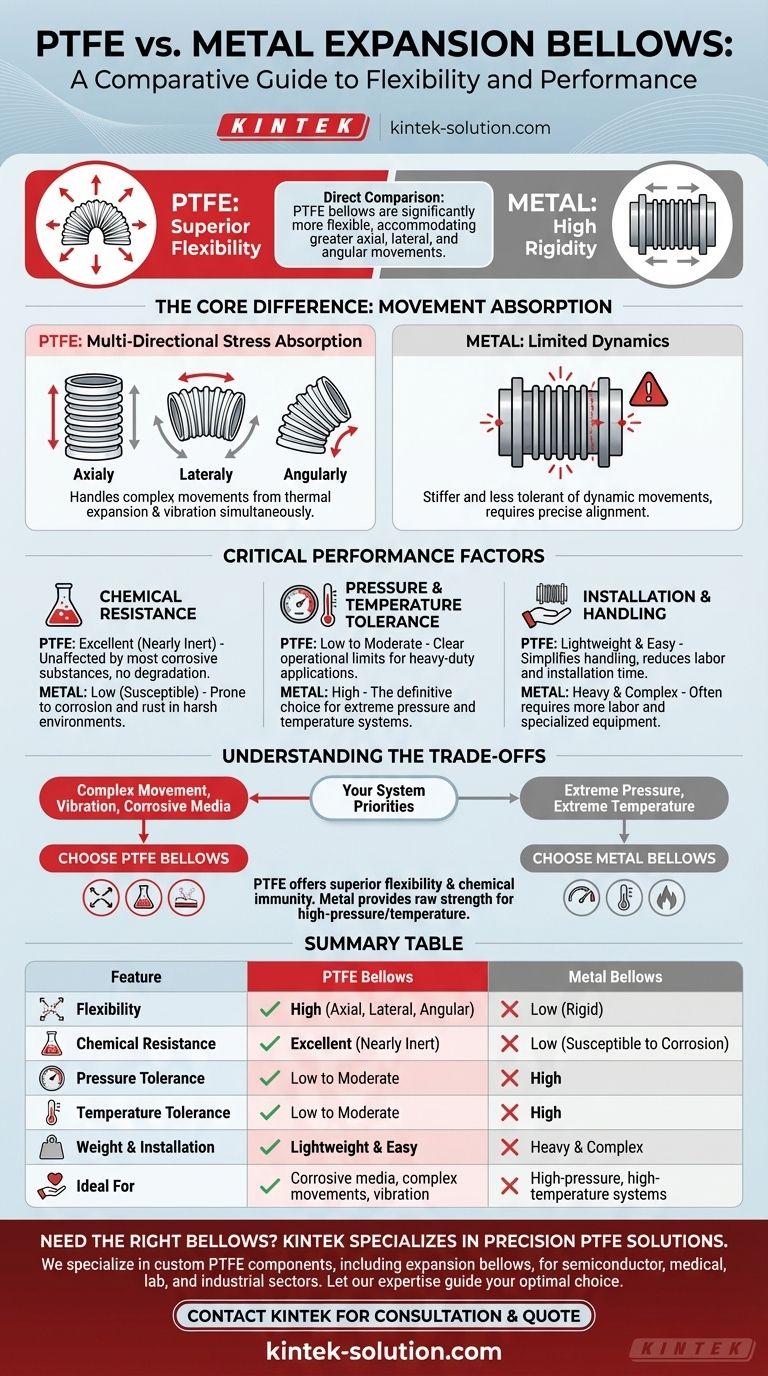 PTFE vs. METAL EXPANSION BELLOWS:
A Comparative Guide to Flexibility and Performance

KINTEK | kintek-solution.com

PTFE: Superior Flexibility

Direct Comparison: PTFE bellows are significantly more flexible, accommodating greater axial, lateral, and angular movements.

METAL: High Rigidity

THE CORE DIFFERENCE: MOVEMENT ABSORPTION

PTFE: Multi-Directional Stress Absorption

Axialy
Lateraly
Angularly

Handles complex movements from thermal expansion & vibration simultaneously.

METAL: Limited Dynamics

Stiffer and less tolerant of dynamic movements, requires precise alignment.

CRITICAL PERFORMANCE FACTORS

CHEMICAL RESISTANCE

PTFE: Excellent (Nearly Inert) - Unaffected by most corrosive substances, no degradation.

METAL: Low (Susceptible) - Prone to corrosion and rust in harsh environments.

PRESSURE & TEMPERATURE TOLERANCE

PTFE: Low to Moderate - Clear operational limits for heavy-duty applications.

METAL: High - The definitive choice for extreme pressure and temperature systems.

INSTALLATION & HANDLING

PTFE: Lightweight & Easy - Simplifies handling, reduces labor and installation time.

METAL: Heavy & Complex - Often requires more labor and specialized equipment.

UNDERSTANDING THE TRADE-OFFS

Complex Movement, Vibration, Corrosive Media

Your System Priorities

Extreme Pressure, Extreme Temperature

CHOOSE PTFE BELLOWS

CHOOSE METAL BELLOWS

PTFE offers superior flexibility & chemical immunity. Metal provides raw strength for high-pressure/temperature.

SUMMARY TABLE

| Feature | PTFE Bellows | Metal Bellows |
|---|---|---|
| Flexibility | High (Axial, Lateral, Angular) | Low (Rigid) |
| Chemical Resistance | Excellent (Nearly Inert) | Low (Susceptible to Corrosion) |
| Pressure Tolerance | Low to Moderate | High |
| Temperature Tolerance | Low to Moderate | High |
| Weight & Installation | Lightweight & Easy | Heavy & Complex |
| Ideal For | Corrosive media, complex movements, vibration | High-pressure, high-temperature systems |

NEED THE RIGHT BELLOWS? KINTEK SPECIALIZES IN PRECISION PTFE SOLUTIONS.

We specialize in custom PTFE components, including expansion bellows, for semiconductor, medical, lab, and industrial sectors. Let our expertise guide your optimal choice.

CONTACT KINTEK FOR CONSULTATION & QUOTE

kintek-solution.com

KINTEK