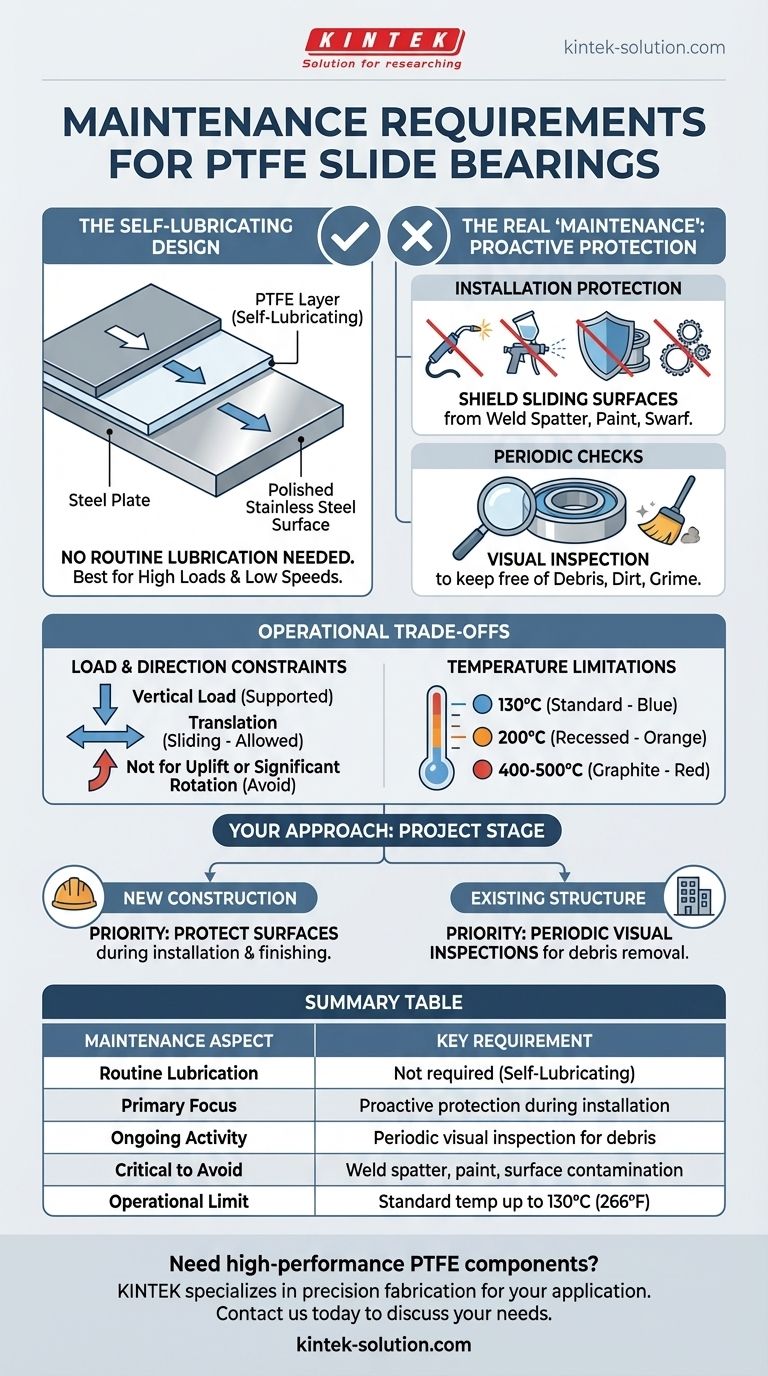 KINTEK
Solution for researching

kintek-solution.com

MAINTENANCE REQUIREMENTS FOR PTFE SLIDE BEARINGS

THE SELF-LUBRICATING DESIGN

PTFE Layer (Self-Lubricating)

Steel Plate

Polished Stainless Steel Surface

NO ROUTINE LUBRICATION NEEDED. Best for High Loads & Low Speeds.

THE REAL 'MAINTENANCE': PROACTIVE PROTECTION

INSTALLATION PROTECTION

SHIELD SLIDING SURFACES from Weld Spatter, Paint, Swarf.

PERIODIC CHECKS

VISUAL INSPECTION to keep free of Debris, Dirt, Grime.

OPERATIONAL TRADE-OFFS

LOAD & DIRECTION CONSTRAINTS

Vertical Load (Supported)

Translation (Sliding - Allowed)

Not for Uplift or Significant Rotation (Avoid)

TEMPERATURE LIMITATIONS

130°C (Standard - Blue)

200°C (Recessed - Orange)

400-500°C (Graphite - Red)

YOUR APPROACH: PROJECT STAGE

NEW CONSTRUCTION

PRIORITY: PROTECT SURFACES during installation & finishing.

EXISTING STRUCTURE

PRIORITY: PERIODIC VISUAL INSPECTIONS for debris removal.

SUMMARY TABLE

| MAINTENANCE ASPECT | KEY REQUIREMENT |
|---|---|
| Routine Lubrication | Not required (Self-Lubricating) |
| Primary Focus | Proactive protection during installation |
| Ongoing Activity | Periodic visual inspection for debris |
| Critical to Avoid | Weld spatter, paint, surface contamination |
| Operational Limit | Standard temp up to 130°C (266°F) |

Need high-performance PTFE components?
KINTEK specializes in precision fabrication for your application. Contact us today to discuss your needs.

kintek-solution.com