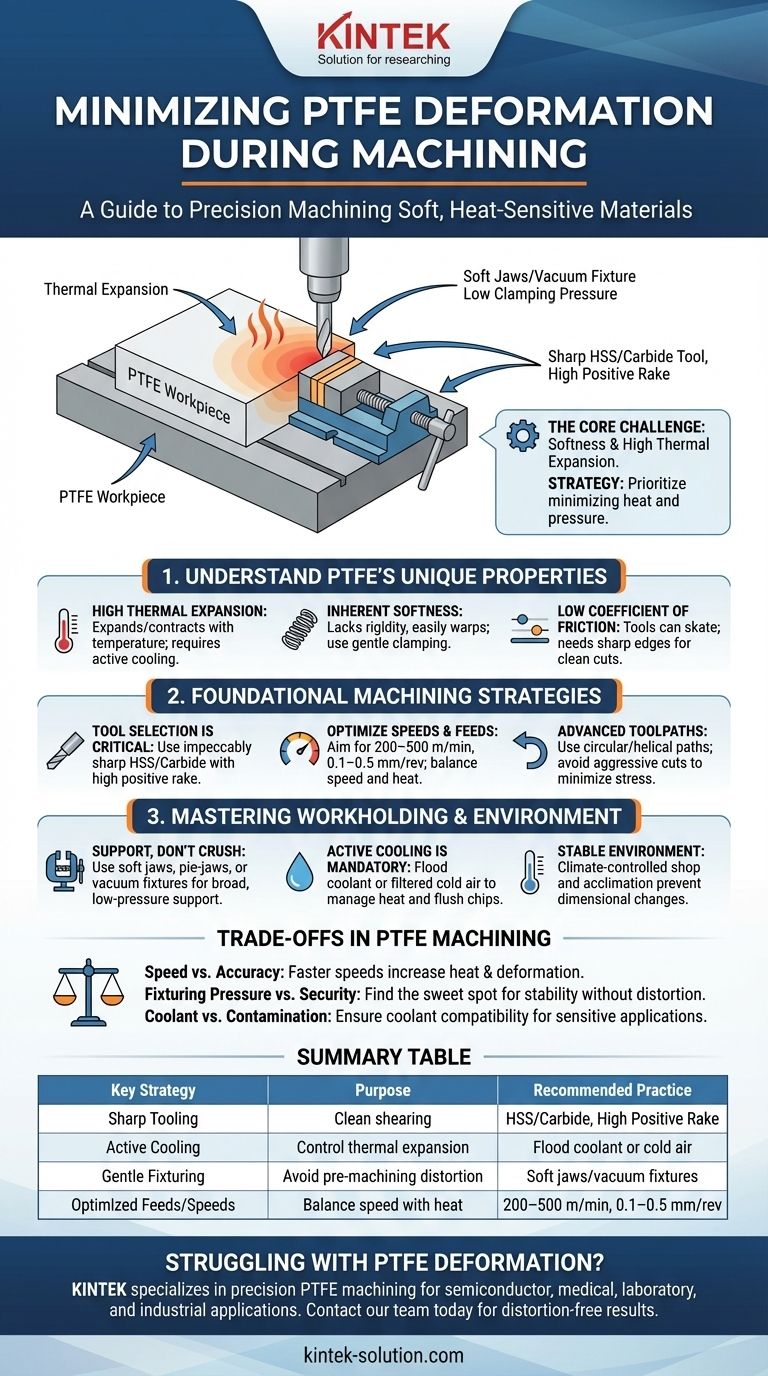 KINTEK
Solution for researching

MINIMIZING PTFE DEFORMATION DURING MACHINING

A Guide to Precision Machining Soft, Heat-Sensitive Materials

Thermal Expansion

Soft Jaws/Vacuum Fixture Low Clamping Pressure

Sharp HSS/Carbide Tool, High Positive Rake

PTFE Workpiece

PTFE Workpiece

THE CORE CHALLENGE: Softness & High Thermal Expansion.
STRATEGY: Prioritize minimizing heat and pressure.

1. UNDERSTAND PTFE'S UNIQUE PROPERTIES

HIGH THERMAL EXPANSION: Expands/contracts with temperature; requires active cooling.

INHERENT SOFTNESS: Lacks rigidity, easily warps; use gentle clamping.

LOW COEFFICIENT OF FRICTION: Tools can skate; needs sharp edges for clean cuts.

2. FOUNDATIONAL MACHINING STRATEGIES

TOOL SELECTION IS CRITICAL: Use impeccably sharp HSS/Carbide with high positive rake.

OPTIMIZE SPEEDS & FEEDS: Aim for 200–500 m/min, 0.1–0.5 mm/rev; balance speed and heat.

ADVANCED TOOLPATHS: Use circular/helical paths; avoid aggressive cuts to minimize stress.

3. MASTERING WORKHOLDING & ENVIRONMENT

SUPPORT, DON'T CRUSH: Use soft jaws, pie-jaws, or vacuum fixtures for broad, low-pressure support.

ACTIVE COOLING IS MANDATORY: Flood coolant or filtered cold air to manage heat and flush chips.

STABLE ENVIRONMENT: Climate-controlled shop and acclimation prevent dimensional changes.

TRADE-OFFS IN PTFE MACHINING

Speed vs. Accuracy: Faster speeds increase heat & deformation.
Fixturing Pressure vs. Security: Find the sweet spot for stability without distortion.
Coolant vs. Contamination: Ensure coolant compatibility for sensitive applications.

SUMMARY TABLE

| Key Strategy | Purpose | Recommended Practice |
|---|---|---|
| Sharp Tooling | Clean shearing | HSS/Carbide, High Positive Rake |
| Active Cooling | Control thermal expansion | Flood coolant or cold air |
| Gentle Fixturing | Avoid pre-machining distortion | Soft jaws/vacuum fixtures |
| Optimized Feeds/Speeds | Balance speed with heat | 200–500 m/min, 0.1–0.5 mm/rev |

STRUGGLING WITH PTFE DEFORMATION?
KINTEK specializes in precision PTFE machining for semiconductor, medical, laboratory, and industrial applications. Contact our team today for distortion-free results.

kintek-solution.com