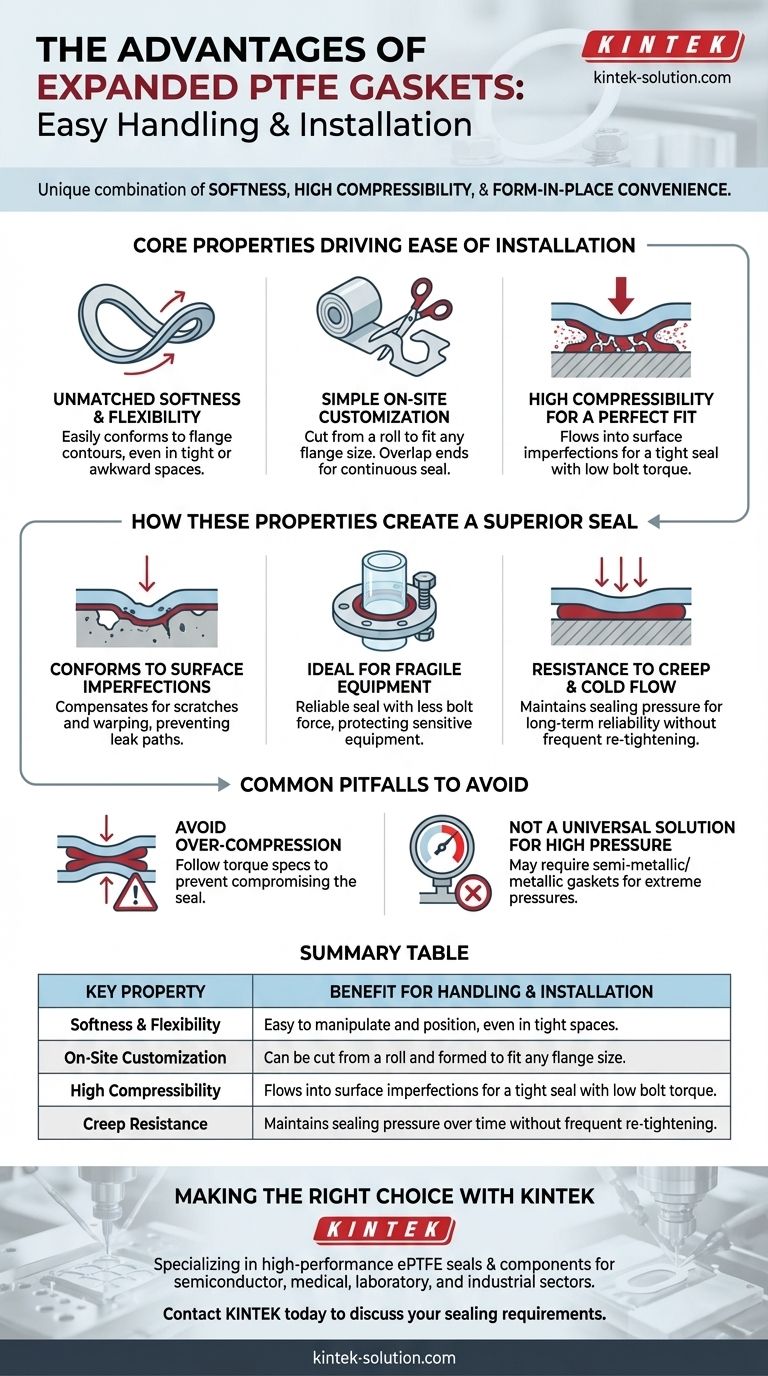 THE ADVANTAGES OF EXPANDED PTFE GASKETS: Easy Handling & Installation

KINTEK
kintek-solution.com

Unique combination of SOFTNESS, HIGH COMPRESSIBILITY, & FORM-IN-PLACE CONVENIENCE.

CORE PROPERTIES DRIVING EASE OF INSTALLATION

UNMATCHED SOFTNESS & FLEXIBILITY
Easily conforms to flange contours, even in tight or awkward spaces.

SIMPLE ON-SITE CUSTOMIZATION
Cut from a roll to fit any flange size. Overlap ends for continuous seal.

HIGH COMPRESSIBILITY FOR A PERFECT FIT
Flows into surface imperfections for a tight seal with low bolt torque.

HOW THESE PROPERTIES CREATE A SUPERIOR SEAL

CONFORMS TO SURFACE IMPERFECTIONS
Compensates for scratches and warping, preventing leak paths.

IDEAL FOR FRAGILE EQUIPMENT
Reliable seal with less bolt force, protecting sensitive equipment.

RESISTANCE TO CREEP & COLD FLOW
Maintains sealing pressure for long-term reliability without frequent re-tightening.

COMMON PITFALLS TO AVOID

AVOID OVER-COMPRESSION
Follow torque specs to prevent compromising the seal.

NOT A UNIVERSAL SOLUTION FOR HIGH PRESSURE
May require semi-metallic/ metallic gaskets for extreme pressures.

SUMMARY TABLE

| KEY PROPERTY | BENEFIT FOR HANDLING & INSTALLATION |
|---|---|
| Softness & Flexibility | Easy to manipulate and position, even in tight spaces. |
| On-Site Customization | Can be cut from a roll and formed to fit any flange size. |
| High Compressibility | Flows into surface imperfections for a tight seal with low bolt torque. |
| Creep Resistance | Maintains sealing pressure over time without frequent re-tightening. |

MAKING THE RIGHT CHOICE WITH KINTEK
KINTEK
Specializing in high-performance ePTFE seals & components for semiconductor, medical, laboratory, and industrial sectors.
Contact KINTEK today to discuss your sealing requirements.

kintek-solution.com