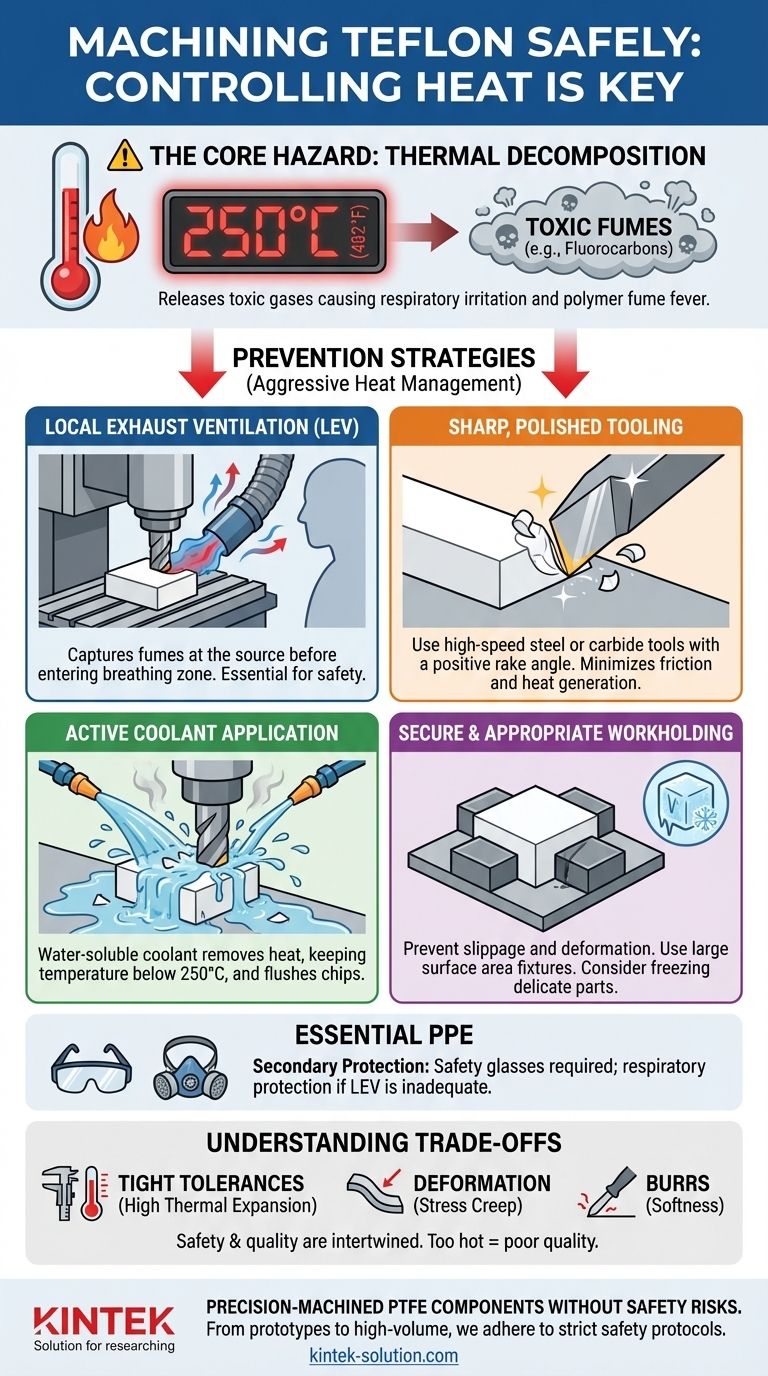 MACHINING TEFLON SAFELY: CONTROLLING HEAT IS KEY

THE CORE HAZARD: THERMAL DECOMPOSITION

250°C (482°F)

TOXIC FUMES
(e.g., Fluorocarbons)

Releases toxic gases causing respiratory irritation and polymer fume fever.

PREVENTION STRATEGIES
(Aggressive Heat Management)

LOCAL EXHAUST VENTILATION (LEV)

Captures fumes at the source before entering breathing zone. Essential for safety.

SHARP, POLISHED TOOLING

Use high-speed steel or carbide tools with a positive rake angle. Minimizes friction and heat generation.

ACTIVE COOLANT APPLICATION

Water-soluble coolant removes heat, keeping temperature below 250°C, and flushes chips.

SECURE & APPROPRIATE WORKHOLDING

Prevent slippage and deformation. Use large surface area fixtures. Consider freezing delicate parts.

ESSENTIAL PPE

Secondary Protection: Safety glasses required; respiratory protection if LEV is inadequate.

UNDERSTANDING TRADE-OFFS

TIGHT TOLERANCES
(High Thermal Expansion)

DEFORMATION
(Stress Creep)

BURRS
(Softness)

Safety & quality are intertwined. Too hot = poor quality.

KINTEK
Solution for researching

PRECISION-MACHINED PTFE COMPONENTS WITHOUT SAFETY RISKS.
From prototypes to high-volume, we adhere to strict safety protocols.
kintek-solution.com