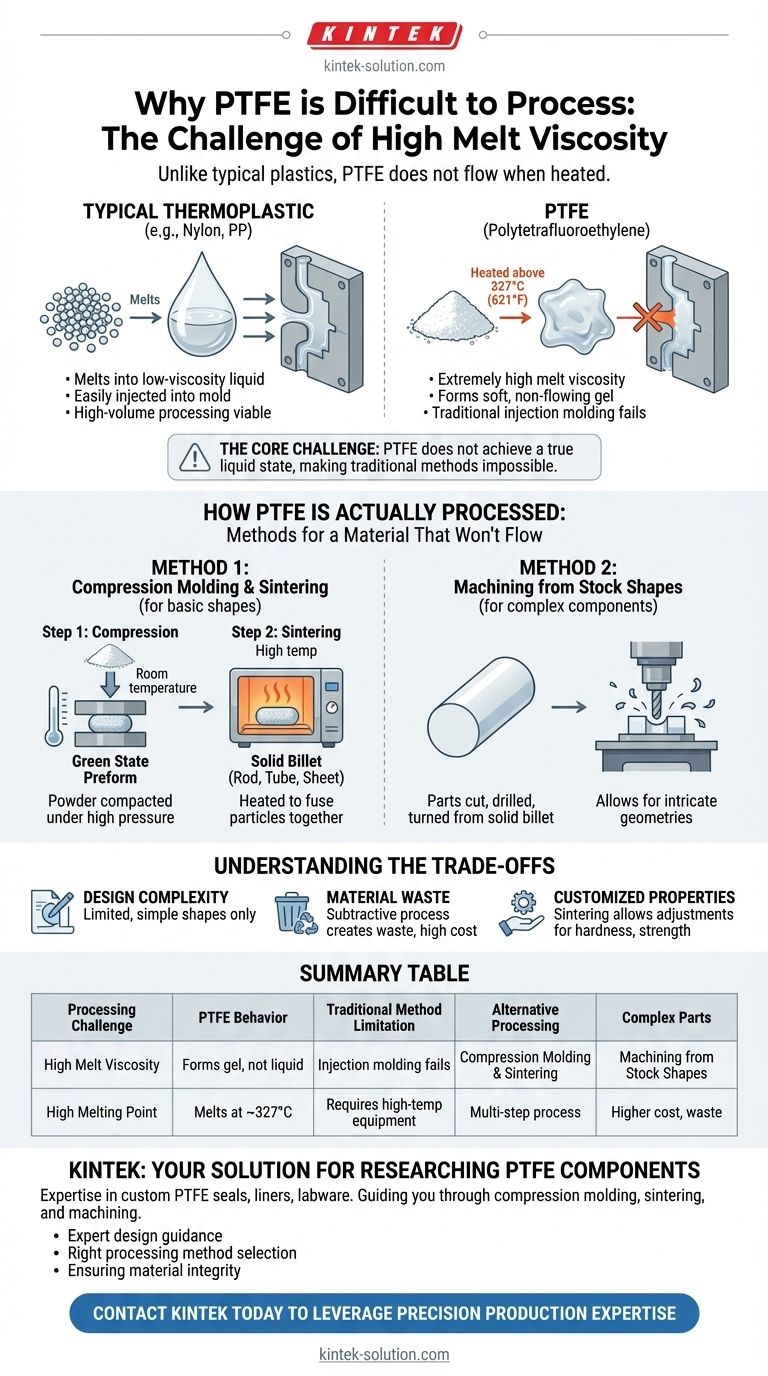 KINTEK
kintek-solution.com

Why PTFE is Difficult to Process: The Challenge of High Melt Viscosity

Unlike typical plastics, PTFE does not flow when heated.

TYPICAL THERMOPLASTIC
(e.g., Nylon, PP)

Melts

• Melts into low-viscosity liquid
• Easily injected into mold
• High-volume processing viable

PTFE
(Polytetrafluoroethylene)

Heated above 327°C (621°F)

• Extremely high melt viscosity
• Forms soft, non-flowing gel
• Traditional injection molding fails

THE CORE CHALLENGE: PTFE does not achieve a true liquid state, making traditional methods impossible.

HOW PTFE IS ACTUALLY PROCESSED:
Methods for a Material That Won't Flow

METHOD 1:
Compression Molding & Sintering
(for basic shapes)

Step 1: Compression
Room temperature
Green State Preform
Powder compacted under high pressure

Step 2: Sintering
High temp
Solid Billet
(Rod, Tube, Sheet)
Heated to fuse particles together

METHOD 2:
Machining from Stock Shapes
(for complex components)

Parts cut, drilled, turned from solid billet

Allows for intricate geometries

UNDERSTANDING THE TRADE-OFFS

DESIGN COMPLEXITY
Limited, simple shapes only

MATERIAL WASTE
Subtractive process creates waste, high cost

CUSTOMIZED PROPERTIES
Sintering allows adjustments for hardness, strength

SUMMARY TABLE

| Processing Challenge | PTFE Behavior | Traditional Method Limitation | Alternative Processing | Complex Parts |
|---|---|---|---|---|
| High Melt Viscosity | Forms gel, not liquid | Injection molding fails | Compression Molding & Sintering | Machining from Stock Shapes |
| High Melting Point | Melts at ~327°C | Requires high-temp equipment | Multi-step process | Higher cost, waste |

KINTEK: YOUR SOLUTION FOR RESEARCHING PTFE COMPONENTS

Expertise in custom PTFE seals, liners, labware. Guiding you through compression molding, sintering, and machining.

• Expert design guidance
• Right processing method selection
• Ensuring material integrity

CONTACT KINTEK TODAY TO LEVERAGE PRECISION PRODUCTION EXPERTISE

kintek-solution.com