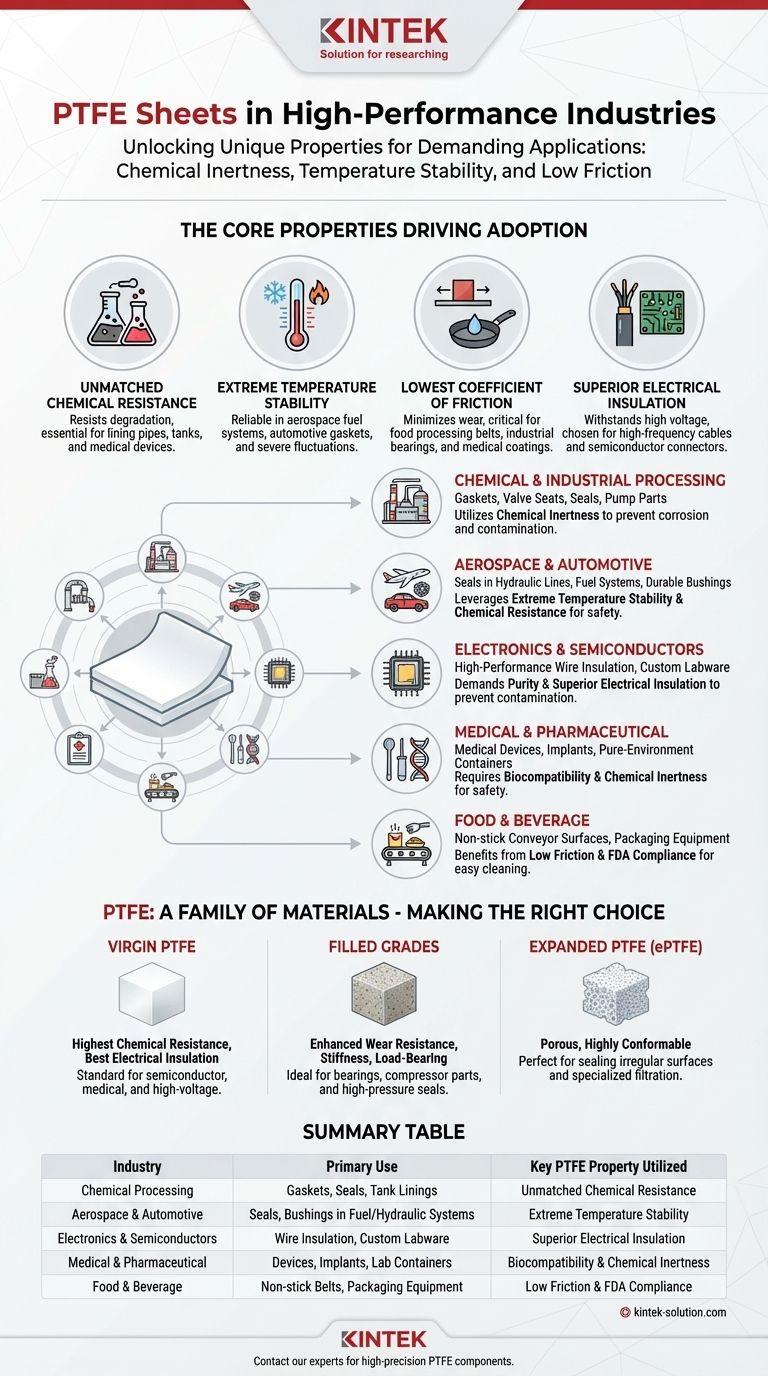 KINTEK
Solution for researching

PTFE Sheets in High-Performance Industries
Unlocking Unique Properties for Demanding Applications: Chemical Inertness, Temperature Stability, and Low Friction

THE CORE PROPERTIES DRIVING ADOPTION

UNMATCHED CHEMICAL RESISTANCE
Resists degradation, essential for lining pipes, tanks, and medical devices.

EXTREME TEMPERATURE STABILITY
Reliable in aerospace fuel systems, automotive gaskets, and severe fluctuations.

LOWEST COEFFICIENT OF FRICTION
Minimizes wear, critical for food processing belts, industrial bearings, and medical coatings.

SUPERIOR ELECTRICAL INSULATION
Withstands high voltage, chosen for high-frequency cables and semiconductor connectors.

CHEMICAL & INDUSTRIAL PROCESSING
Gaskets, Valve Seats, Seals, Pump Parts
Utilizes Chemical Inertness to prevent corrosion and contamination.

AEROSPACE & AUTOMOTIVE
Seals in Hydraulic Lines, Fuel Systems, Durable Bushings
Leverages Extreme Temperature Stability & Chemical Resistance for safety.

ELECTRONICS & SEMICONDUCTORS
High-Performance Wire Insulation, Custom Labware
Demands Purity & Superior Electrical Insulation to prevent contamination.

MEDICAL & PHARMACEUTICAL
Medical Devices, Implants, Pure-Environment Containers
Requires Biocompatibility & Chemical Inertness for safety.

FOOD & BEVERAGE
Non-stick Conveyor Surfaces, Packaging Equipment
Benefits from Low Friction & FDA Compliance for easy cleaning.

PTFE: A FAMILY OF MATERIALS - MAKING THE RIGHT CHOICE

VIRGIN PTFE
Highest Chemical Resistance, Best Electrical Insulation
Standard for semiconductor, medical, and high-voltage.

FILLED GRADES
Enhanced Wear Resistance, Stiffness, Load-Bearing
Ideal for bearings, compressor parts, and high-pressure seals.

EXPANDED PTFE (ePTFE)
Porous, Highly Conformable
Perfect for sealing irregular surfaces and specialized filtration.

SUMMARY TABLE

| Industry | Primary Use | Key PTFE Property Utilized |
|---|---|---|
| Chemical Processing | Gaskets, Seals, Tank Linings | Unmatched Chemical Resistance |
| Aerospace & Automotive | Seals, Bushings in Fuel/Hydraulic Systems | Extreme Temperature Stability |
| Electronics & Semiconductors | Wire Insulation, Custom Labware | Superior Electrical Insulation |
| Medical & Pharmaceutical | Devices, Implants, Lab Containers | Biocompatibility & Chemical Inertness |
| Food & Beverage | Non-stick Belts, Packaging Equipment | Low Friction & FDA Compliance |

© kintek-solution.com

KINTEK
Contact our experts for high-precision PTFE components.