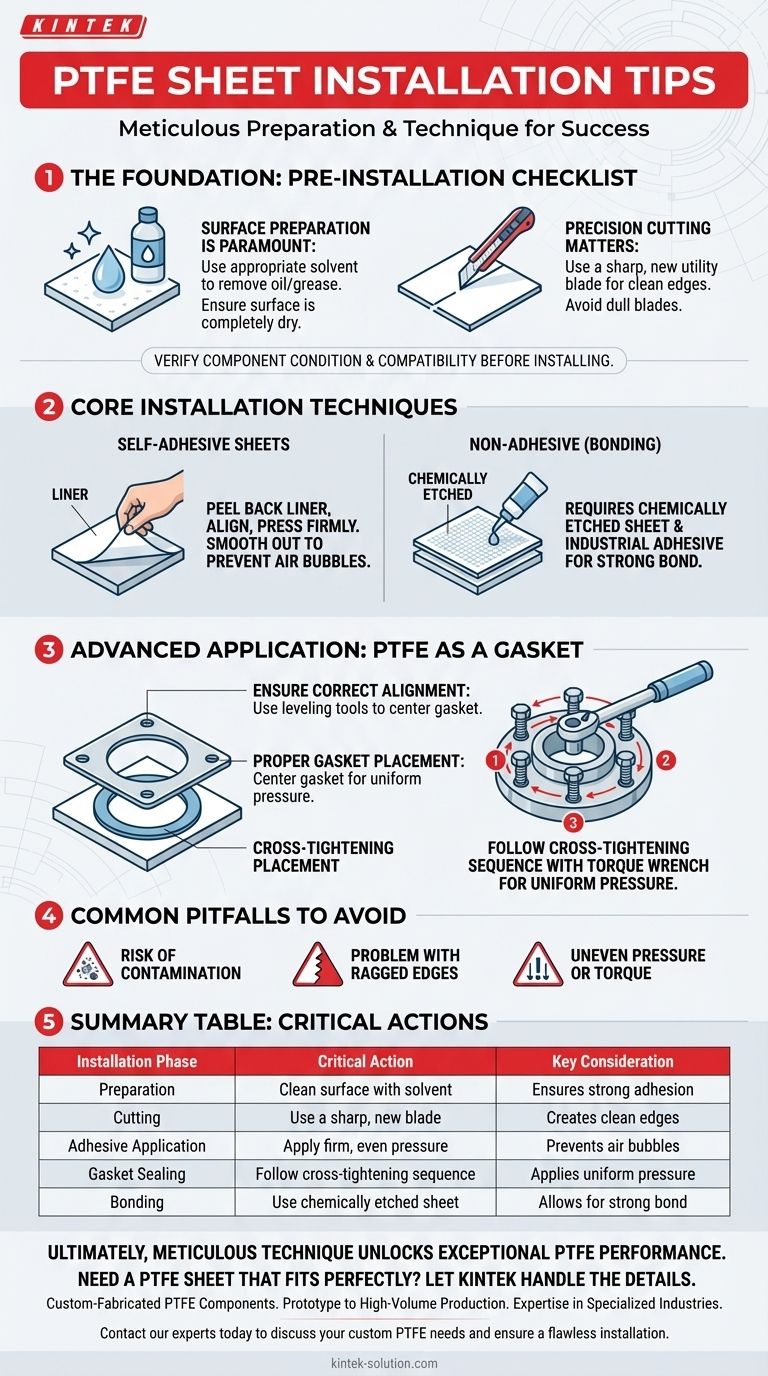 KINTEK

PTFE SHEET INSTALLATION TIPS

Meticulous Preparation & Technique for Success

1 THE FOUNDATION: PRE-INSTALLATION CHECKLIST

SURFACE PREPARATION IS PARAMOUNT:
Use appropriate solvent to remove oil/grease.
Ensure surface is completely dry.

PRECISION CUTTING MATTERS:
Use a sharp, new utility blade for clean edges.
Avoid dull blades.

VERIFY COMPONENT CONDITION & COMPATIBILITY BEFORE INSTALLING.

2 CORE INSTALLATION TECHNIQUES

SELF-ADHESIVE SHEETS

LINER

PEEL BACK LINER, ALIGN, PRESS FIRMLY. SMOOTH OUT TO PREVENT AIR BUBBLES.

NON-ADHESIVE (BONDING)

CHEMICALLY ETCHED

REQUIRES CHEMICALLY ETCHED SHEET & INDUSTRIAL ADHESIVE FOR STRONG BOND.

3 ADVANCED APPLICATION: PTFE AS A GASKET

ENSURE CORRECT ALIGNMENT:
Use leveling tools to center gasket.

PROPER GASKET PLACEMENT:
Center gasket for uniform pressure.

CROSS-TIGHTENING PLACEMENT

1 2 3

FOLLOW CROSS-TIGHTENING SEQUENCE WITH TORQUE WRENCH FOR UNIFORM PRESSURE.

4 COMMON PITFALLS TO AVOID

RISK OF CONTAMINATION

PROBLEM WITH RAGGED EDGES

UNEVEN PRESSURE OR TORQUE

5 SUMMARY TABLE: CRITICAL ACTIONS

| Installation Phase | Critical Action | Key Consideration |
|---|---|---|
| Preparation | Clean surface with solvent | Ensures strong adhesion |
| Cutting | Use a sharp, new blade | Creates clean edges |
| Adhesive Application | Apply firm, even pressure | Prevents air bubbles |
| Gasket Sealing | Follow cross-tightening sequence | Applies uniform pressure |
| Bonding | Use chemically etched sheet | Allows for strong bond |

ULTIMATELY, METICULOUS TECHNIQUE UNLOCKS EXCEPTIONAL PTFE PERFORMANCE.
NEED A PTFE SHEET THAT FITS PERFECTLY? LET KINTEK HANDLE THE DETAILS.
Custom-Fabricated PTFE Components. Prototype to High-Volume Production. Expertise in Specialized Industries.

Contact our experts today to discuss your custom PTFE needs and ensure a flawless installation.

kintek-solution.com