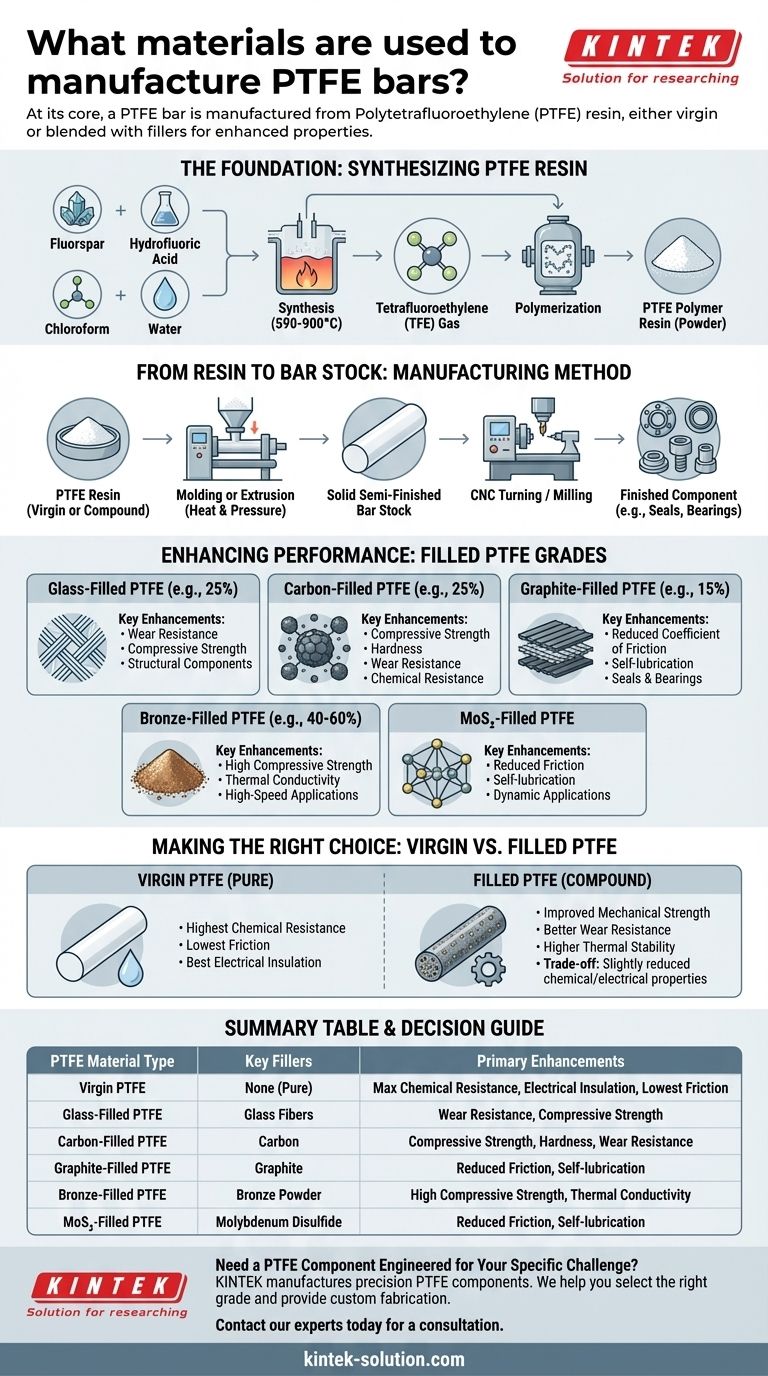 What materials are used to manufacture PTFE bars?

KINTEK
Solution for researching

At its core, a PTFE bar is manufactured from Polytetrafluoroethylene (PTFE) resin, either virgin or blended with fillers for enhanced properties.

THE FOUNDATION: SYNTHESIZING PTFE RESIN

Fluorspar + Hydrofluoric Acid
Chloroform + Water
Synthesis (590-900°C)
Tetrafluoroethylene (TFE) Gas
Polymerization
PTFE Polymer Resin (Powder)

FROM RESIN TO BAR STOCK: MANUFACTURING METHOD

PTFE Resin (Virgin or Compound)
Molding or Extrusion (Heat & Pressure)
Solid Semi-Finished Bar Stock
CNC Turning / Milling
Finished Component (e.g., Seals, Bearings)

ENHANCING PERFORMANCE: FILLED PTFE GRADES

Glass-Filled PTFE (e.g., 25%)
Key Enhancements:
• Wear Resistance
• Compressive Strength
• Structural Components

Carbon-Filled PTFE (e.g., 25%)
Key Enhancements:
• Compressive Strength
• Hardness
• Wear Resistance
• Chemical Resistance

Graphite-Filled PTFE (e.g., 15%)
Key Enhancements:
• Reduced Coefficient of Friction
• Self-lubrication
• Seals & Bearings

Bronze-Filled PTFE (e.g., 40-60%)
Key Enhancements:
• High Compressive Strength
• Thermal Conductivity
• High-Speed Applications

$MoS_2$-Filled PTFE
Key Enhancements:
• Reduced Friction
• Self-lubrication
• Dynamic Applications

MAKING THE RIGHT CHOICE: VIRGIN VS. FILLED PTFE

VIRGIN PTFE (PURE)
• Highest Chemical Resistance
• Lowest Friction
• Best Electrical Insulation

FILLED PTFE (COMPOUND)
• Improved Mechanical Strength
• Better Wear Resistance
• Higher Thermal Stability
• Trade-off: Slightly reduced chemical/electrical properties

SUMMARY TABLE & DECISION GUIDE

| PTFE Material Type | Key Fillers | Primary Enhancements |
|---|---|---|
| Virgin PTFE | None (Pure) | Max Chemical Resistance, Electrical Insulation, Lowest Friction |
| Glass-Filled PTFE | Glass Fibers | Wear Resistance, Compressive Strength |
| Carbon-Filled PTFE | Carbon | Compressive Strength, Hardness, Wear Resistance |
| Graphite-Filled PTFE | Graphite | Reduced Friction, Self-lubrication |
| Bronze-Filled PTFE | Bronze Powder | High Compressive Strength, Thermal Conductivity |
| $MoS_2$-Filled PTFE | Molybdenum Disulfide | Reduced Friction, Self-lubrication |

KINTEK
Solution for researching

Need a PTFE Component Engineered for Your Specific Challenge?
KINTEK manufactures precision PTFE components. We help you select the right grade and provide custom fabrication.

Contact our experts today for a consultation.

kintek-solution.com