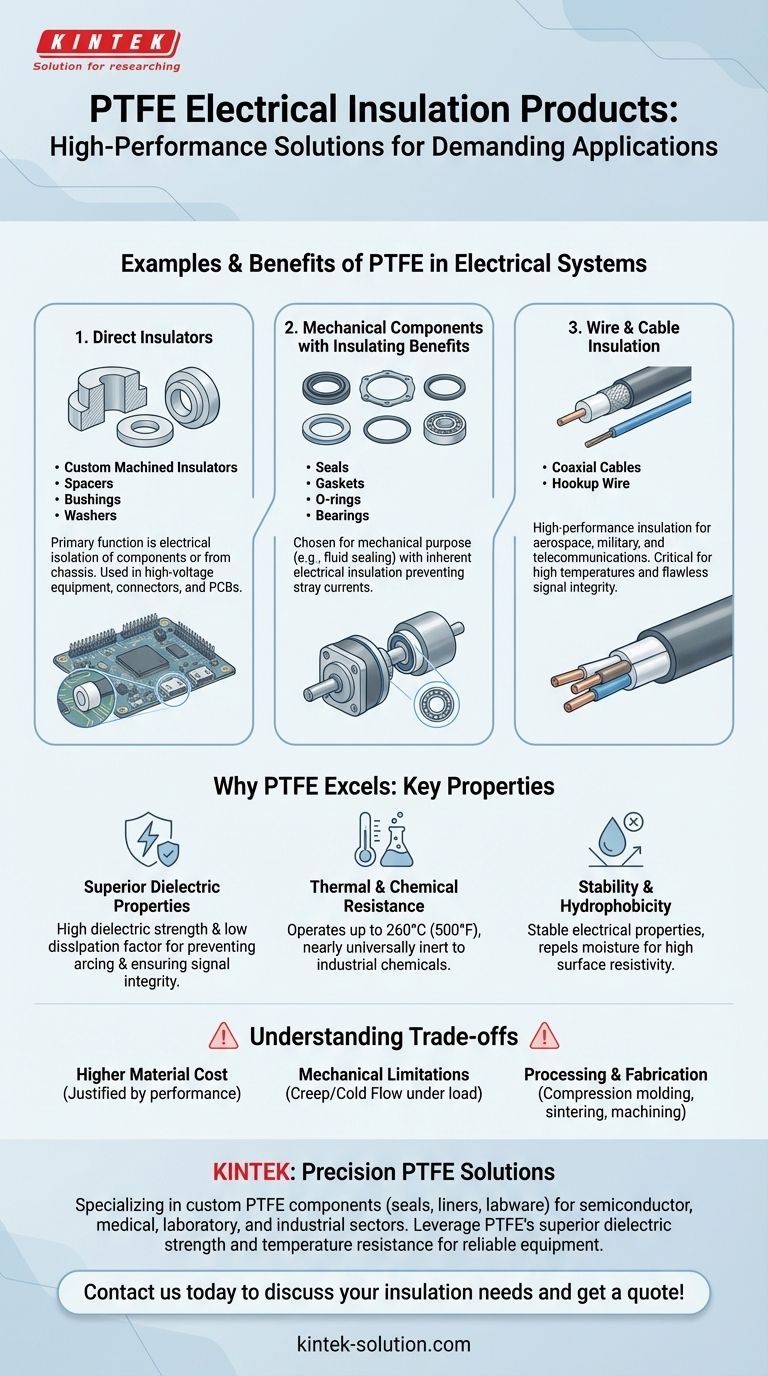 KINTEK
Solution for researching

PTFE Electrical Insulation Products: High-Performance Solutions for Demanding Applications

Examples & Benefits of PTFE in Electrical Systems

1. Direct Insulators

• Custom Machined Insulators
• Spacers
• Bushings
• Washers

Primary function is electrical isolation of components or from chassis. Used in high-voltage equipment, connectors, and PCBs.

2. Mechanical Components with Insulating Benefits

• Seals
• Gaskets
• O-rings
• Bearings

Chosen for mechanical purpose (e.g., fluid sealing) with inherent electrical insulation preventing stray currents.

3. Wire & Cable Insulation

• Coaxial Cables
• Hookup Wire

High-performance insulation for aerospace, military, and telecommunications. Critical for high temperatures and flawless signal integrity.

Why PTFE Excels: Key Properties

Superior Dielectric Properties
High dielectric strength & low dissipation factor for preventing arcing & ensuring signal integrity.

Thermal & Chemical Resistance
Operates up to 260°C (500°F), nearly universally inert to industrial chemicals.

Stability & Hydrophobicity
Stable electrical properties, repels moisture for high surface resistivity.

Understanding Trade-offs

Higher Material Cost
(Justified by performance)

Mechanical Limitations
(Creep/Cold Flow under load)

Processing & Fabrication
(Compression molding, sintering, machining)

KINTEK: Precision PTFE Solutions

Specializing in custom PTFE components (seals, liners, labware) for semiconductor, medical, laboratory, and industrial sectors. Leverage PTFE's superior dielectric strength and temperature resistance for reliable equipment.

Contact us today to discuss your insulation needs and get a quote!

kintek-solution.com