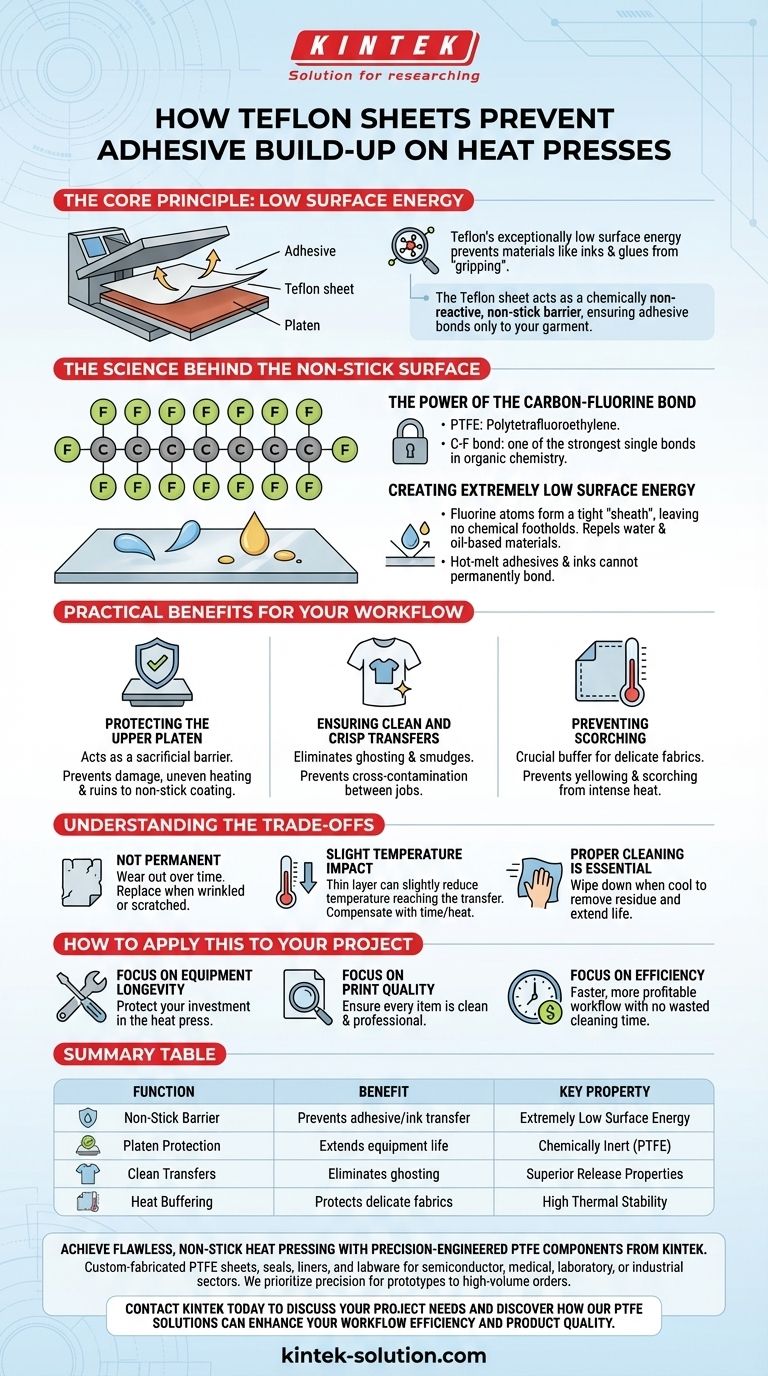 KINTEK
Solution for researching

HOW TEFLON SHEETS PREVENT ADHESIVE BUILD-UP ON HEAT PRESSES

THE CORE PRINCIPLE: LOW SURFACE ENERGY

Adhesive
Teflon sheet
Platen

Teflon's exceptionally low surface energy prevents materials like inks & glues from "gripping".

The Teflon sheet acts as a chemically non-reactive, non-stick barrier, ensuring adhesive bonds only to your garment.

THE SCIENCE BEHIND THE NON-STICK SURFACE

F F F F F F F
F C C C C C C C F
F F F F F F F

THE POWER OF THE CARBON-FLUORINE BOND
• PTFE: Polytetrafluoroethylene.
• C-F bond: one of the strongest single bonds in organic chemistry.

CREATING EXTREMELY LOW SURFACE ENERGY
• Fluorine atoms form a tight "sheath", leaving no chemical footholds. Repels water & oil-based materials.
• Hot-melt adhesives & inks cannot permanently bond.

PRACTICAL BENEFITS FOR YOUR WORKFLOW

PROTECTING THE UPPER PLATEN
Acts as a sacrificial barrier.
Prevents damage, uneven heating & ruins to non-stick coating.

ENSURING CLEAN AND CRISP TRANSFERS
Eliminates ghosting & smudges.
Prevents cross-contamination between jobs.

PREVENTING SCORCHING
Crucial buffer for delicate fabrics.
Prevents yellowing & scorching from intense heat.

UNDERSTANDING THE TRADE-OFFS

NOT PERMANENT
Wear out over time. Replace when wrinkled or scratched.

SLIGHT TEMPERATURE IMPACT
Thin layer can slightly reduce temperature reaching the transfer. Compensate with time/heat.

PROPER CLEANING IS ESSENTIAL
Wipe down when cool to remove residue and extend life.

HOW TO APPLY THIS TO YOUR PROJECT

FOCUS ON EQUIPMENT LONGEVITY
Protect your investment in the heat press.

FOCUS ON PRINT QUALITY
Ensure every item is clean & professional.

FOCUS ON EFFICIENCY
Faster, more profitable workflow with no wasted cleaning time.

SUMMARY TABLE

| FUNCTION | BENEFIT | KEY PROPERTY |
|---|---|---|
| Non-Stick Barrier | Prevents adhesive/ink transfer | Extremely Low Surface Energy |
| Platen Protection | Extends equipment life | Chemically Inert (PTFE) |
| Clean Transfers | Eliminates ghosting | Superior Release Properties |
| Heat Buffering | Protects delicate fabrics | High Thermal Stability |

ACHIEVE FLAWLESS, NON-STICK HEAT PRESSING WITH PRECISION-ENGINEERED PTFE COMPONENTS FROM KINTEK.
Custom-fabricated PTFE sheets, seals, liners, and labware for semiconductor, medical, laboratory, or industrial sectors. We prioritize precision for prototypes to high-volume orders.

CONTACT KINTEK TODAY TO DISCUSS YOUR PROJECT NEEDS AND DISCOVER HOW OUR PTFE SOLUTIONS CAN ENHANCE YOUR WORKFLOW EFFICIENCY AND PRODUCT QUALITY.

kintek-solution.com