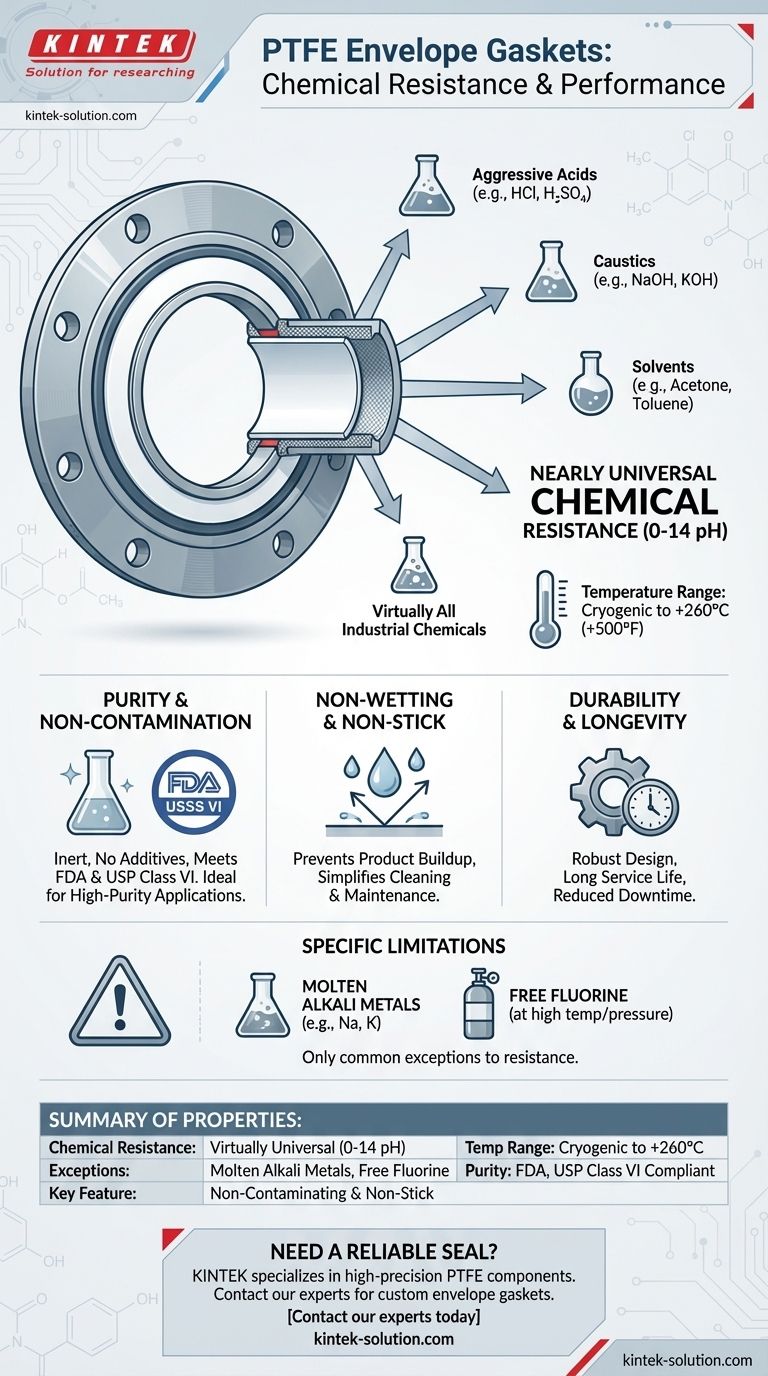 KINTEK
Solution for researching
kintek-solution.com

PTFE Envelope Gaskets: Chemical Resistance & Performance

Aggressive Acids (e.g., HCl, $H_2SO_4$)

Caustics (e.g., NaOH, KOH)

Solvents (e.g., Acetone, Toluene)

NEARLY UNIVERSAL CHEMICAL RESISTANCE (0-14 pH)

Virtually All Industrial Chemicals

Temperature Range: Cryogenic to +260°C (+500°F)

PURITY & NON-CONTAMINATION

FDA USSS VI

Inert, No Additives, Meets FDA & USP Class VI. Ideal for High-Purity Applications.

NON-WETTING & NON-STICK

Prevents Product Buildup, Simplifies Cleaning & Maintenance.

DURABILITY & LONGEVITY

Robust Design, Long Service Life, Reduced Downtime.

SPECIFIC LIMITATIONS

MOLTEN ALKALI METALS (e.g., Na, K)

FREE FLUORINE (at high temp/pressure)

Only common exceptions to resistance.

SUMMARY OF PROPERTIES:

| Chemical Resistance: | Virtually Universal (0-14 pH) | Temp Range: Cryogenic to +260°C |
|---|---|---|
| Exceptions: | Molten Alkali Metals, Free Fluorine | Purity: FDA, USP Class VI Compliant |
| Key Feature: | Non-Contaminating & Non-Stick | |

NEED A RELIABLE SEAL?
KINTEK specializes in high-precision PTFE components. Contact our experts for custom envelope gaskets.
[Contact our experts today]
kintek-solution.com

kintek-solution.com