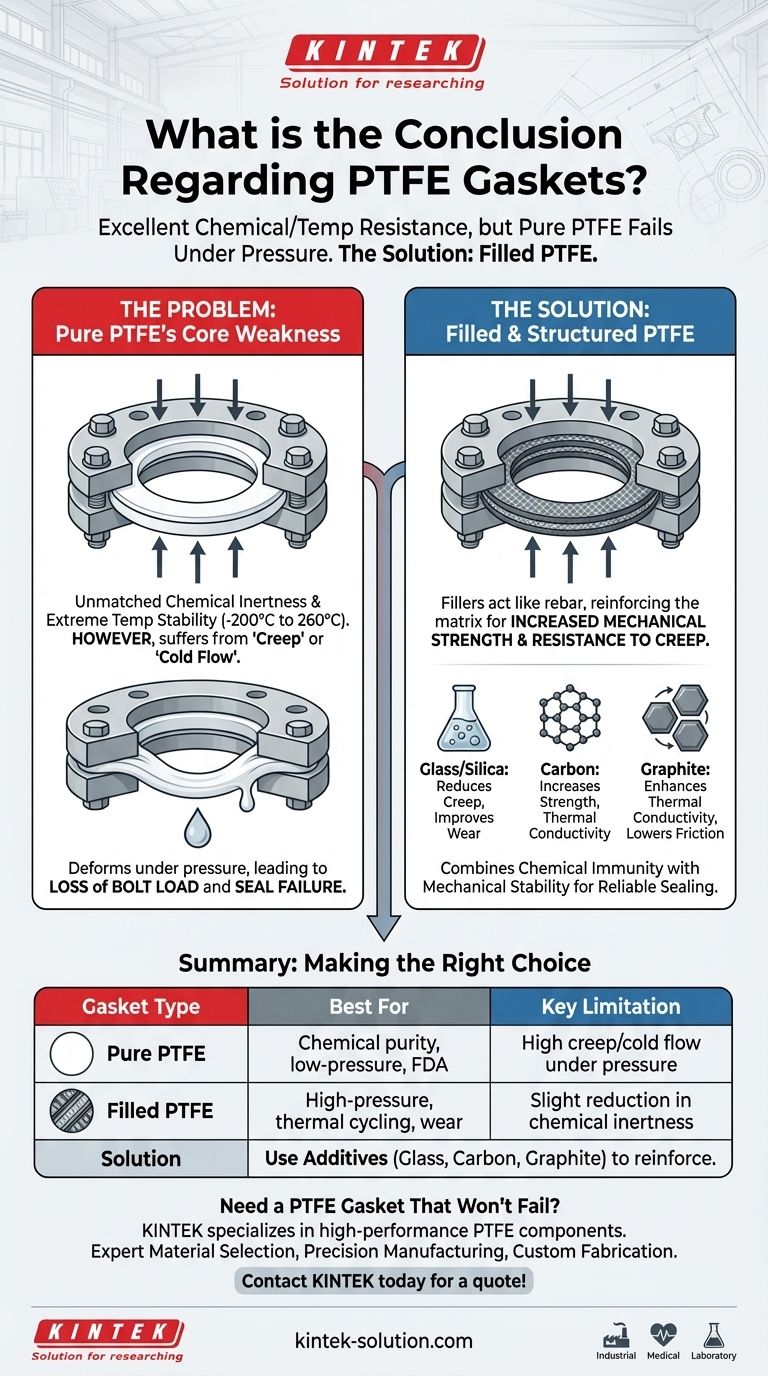 KINTEK
Solution for researching

What is the Conclusion Regarding PTFE Gaskets?

Excellent Chemical/Temp Resistance, but Pure PTFE Fails Under Pressure. The Solution: Filled PTFE.

THE PROBLEM:
Pure PTFE's Core Weakness

Unmatched Chemical Inertness & Extreme Temp Stability (-200°C to 260°C). HOWEVER, suffers from 'Creep' or 'Cold Flow'.

Deforms under pressure, leading to LOSS of BOLT LOAD and SEAL FAILURE.

THE SOLUTION:
Filled & Structured PTFE

Fillers act like rebar, reinforcing the matrix for INCREASED MECHANICAL STRENGTH & RESISTANCE TO CREEP.

Glass/Silica: Reduces Creep, Improves Wear

Carbon: Increases Strength, Thermal Conductivity

Graphite: Enhances Thermal Conductivity, Lowers Friction

Combines Chemical Immunity with Mechanical Stability for Reliable Sealing.

Summary: Making the Right Choice

| Gasket Type | Best For | Key Limitation |
|---|---|---|
| Pure PTFE | Chemical purity, low-pressure, FDA | High creep/cold flow under pressure |
| Filled PTFE | High-pressure, thermal cycling, wear | Slight reduction in chemical inertness |
| Solution | Use Additives (Glass, Carbon, Graphite) to reinforce. | |

Need a PTFE Gasket That Won't Fail?
KINTEK specializes in high-performance PTFE components.
Expert Material Selection, Precision Manufacturing, Custom Fabrication.
Contact KINTEK today for a quote!

KINTEK
Solution for researching
kintek-solution.com
Industrial Medical Laboratory