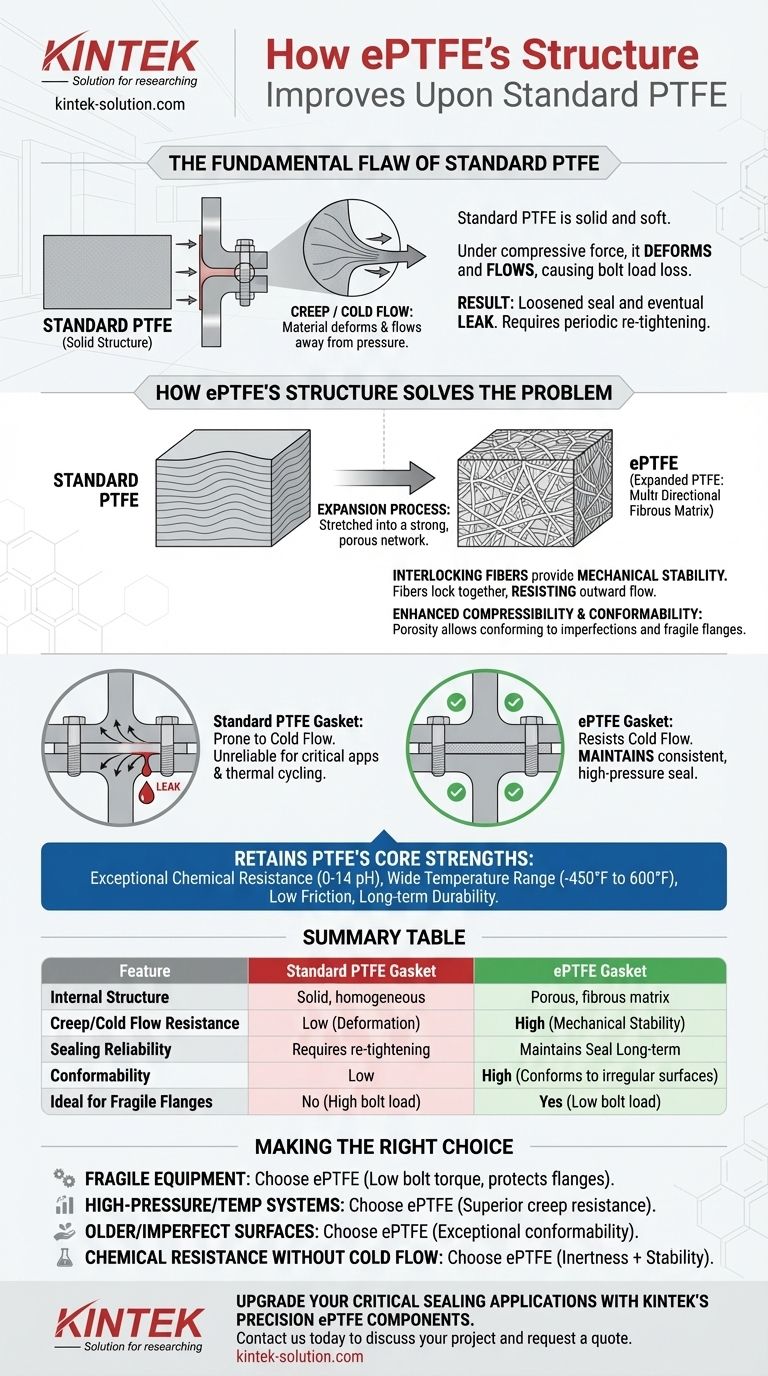 KINTEK
Solution for researching
kintek-solution.com

How ePTFE's Structure Improves Upon Standard PTFE

THE FUNDAMENTAL FLAW OF STANDARD PTFE

STANDARD PTFE
(Solid Structure)

CREEP / COLD FLOW:
Material deforms & flows away from pressure.

Standard PTFE is solid and soft.

Under compressive force, it DEFORMS and FLOWS, causing bolt load loss.

RESULT: Loosened seal and eventual LEAK. Requires periodic re-tightening.

HOW ePTFE'S STRUCTURE SOLVES THE PROBLEM

STANDARD PTFE

EXPANSION PROCESS:
Stretched into a strong, porous network.

ePTFE
(Expanded PTFE: Multi Directional Fibrous Matrix)

INTERLOCKING FIBERS provide MECHANICAL STABILITY. Fibers lock together, RESISTING outward flow.

ENHANCED COMPRESSIBILITY & CONFORMABILITY: Porosity allows conforming to imperfections and fragile flanges.

LEAK

Standard PTFE Gasket: Prone to Cold Flow. Unreliable for critical apps & thermal cycling.

ePTFE Gasket: Resists Cold Flow. MAINTAINS consistent, high-pressure seal.

RETAINS PTFE'S CORE STRENGTHS:
Exceptional Chemical Resistance (0-14 pH), Wide Temperature Range (-450°F to 600°F), Low Friction, Long-term Durability.

SUMMARY TABLE

| Feature | Standard PTFE Gasket | ePTFE Gasket |
|---|---|---|
| Internal Structure | Solid, homogeneous | Porous, fibrous matrix |
| Creep/Cold Flow Resistance | Low (Deformation) | High (Mechanical Stability) |
| Sealing Reliability | Requires re-tightening | Maintains Seal Long-term |
| Conformability | Low | High (Conforms to irregular surfaces) |
| Ideal for Fragile Flanges | No (High bolt load) | Yes (Low bolt load) |

MAKING THE RIGHT CHOICE

FRAGILE EQUIPMENT: Choose ePTFE (Low bolt torque, protects flanges).
HIGH-PRESSURE/TEMP SYSTEMS: Choose ePTFE (Superior creep resistance).
OLDER/IMPERFECT SURFACES: Choose ePTFE (Exceptional conformability).
CHEMICAL RESISTANCE WITHOUT COLD FLOW: Choose ePTFE (Inertness + Stability).

KINTEK
Solution for researching

UPGRADE YOUR CRITICAL SEALING APPLICATIONS WITH KINTEK'S PRECISION ePTFE COMPONENTS.
Contact us today to discuss your project and request a quote.
kintek-solution.com