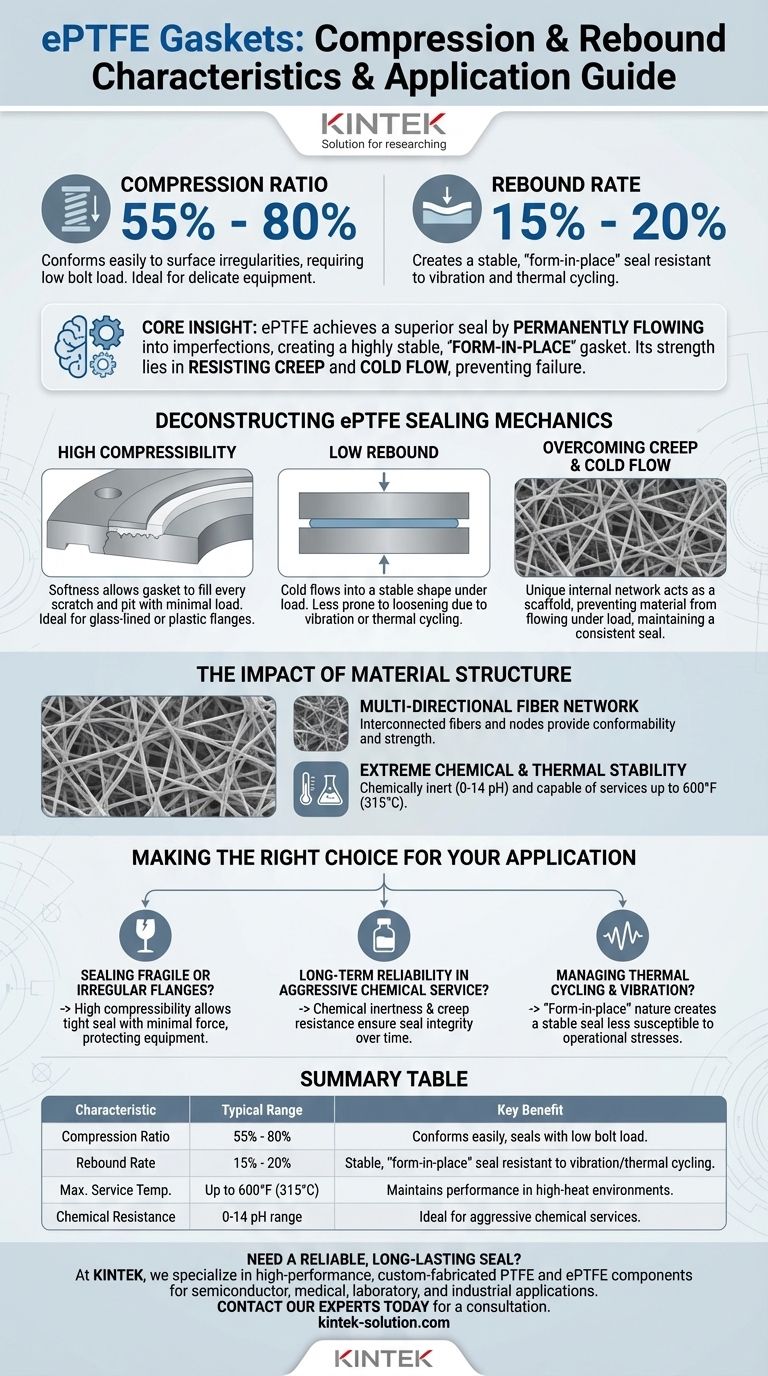 ePTFE Gaskets: Compression & Rebound Characteristics & Application Guide

KINTEK
Solution for researching

COMPRESSION RATIO
55% - 80%
Conforms easily to surface irregularities, requiring low bolt load. Ideal for delicate equipment.

REBOUND RATE
15% - 20%
Creates a stable, "form-in-place" seal resistant to vibration and thermal cycling.

CORE INSIGHT: ePTFE achieves a superior seal by PERMANENTLY FLOWING into imperfections, creating a highly stable, "FORM-IN-PLACE" gasket. Its strength lies in RESISTING CREEP and COLD FLOW, preventing failure.

DECONSTRUCTING ePTFE SEALING MECHANICS

HIGH COMPRESSIBILITY
Softness allows gasket to fill every scratch and pit with minimal load. Ideal for glass-lined or plastic flanges.

LOW REBOUND
Cold flows into a stable shape under load. Less prone to loosening due to vibration or thermal cycling.

OVERCOMING CREEP & COLD FLOW
Unique internal network acts as a scaffold, preventing material from flowing under load, maintaining a consistent seal.

THE IMPACT OF MATERIAL STRUCTURE

MULTI-DIRECTIONAL FIBER NETWORK
Interconnected fibers and nodes provide conformability and strength.

EXTREME CHEMICAL & THERMAL STABILITY
Chemically inert (0-14 pH) and capable of services up to 600°F (315°C).

MAKING THE RIGHT CHOICE FOR YOUR APPLICATION

SEALING FRAGILE OR IRREGULAR FLANGES?
-> High compressibility allows tight seal with minimal force, protecting equipment.

LONG-TERM RELIABILITY IN AGGRESSIVE CHEMICAL SERVICE?
-> Chemical inertness & creep resistance ensure seal integrity over time.

MANAGING THERMAL CYCLING & VIBRATION?
-> "Form-in-place" nature creates a stable seal less susceptible to operational stresses.

SUMMARY TABLE

| Characteristic | Typical Range | Key Benefit |
|---|---|---|
| Compression Ratio | 55% - 80% | Conforms easily, seals with low bolt load. |
| Rebound Rate | 15% - 20% | Stable, "form-in-place" seal resistant to vibration/thermal cycling. |
| Max. Service Temp. | Up to 600°F (315°C) | Maintains performance in high-heat environments. |
| Chemical Resistance | 0-14 pH range | Ideal for aggressive chemical services. |

NEED A RELIABLE, LONG-LASTING SEAL?
At KINTEK, we specialize in high-performance, custom-fabricated PTFE and ePTFE components for semiconductor, medical, laboratory, and industrial applications.
CONTACT OUR EXPERTS TODAY for a consultation.
kintek-solution.com

KINTEK